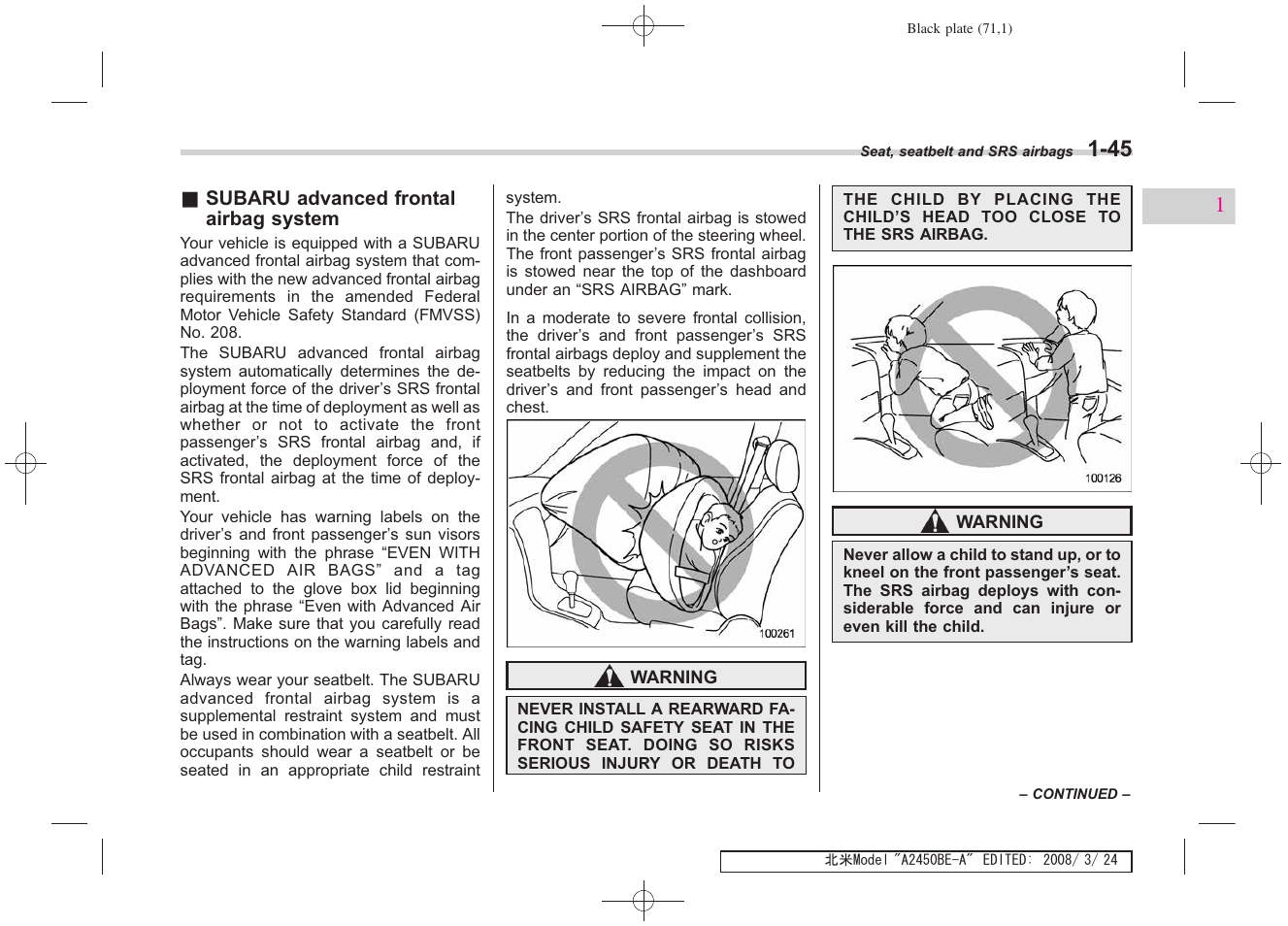 Black plate (71,1)

Seat, seatbelt and SRS airbags 1-45

1

■ SUBARU advanced frontal airbag system

Your vehicle is equipped with a SUBARU advanced frontal airbag system that complies with the new advanced frontal airbag requirements in the amended Federal Motor Vehicle Safety Standard (FMVSS) No. 208.

The SUBARU advanced frontal airbag system automatically determines the deployment force of the driver's SRS frontal airbag at the time of deployment as well as whether or not to activate the front passenger's SRS frontal airbag and, if activated, the deployment force of the SRS frontal airbag at the time of deployment.

Your vehicle has warning labels on the driver's and front passenger's sun visors beginning with the phrase "EVEN WITH ADVANCED AIR BAGS" and a tag attached to the glove box lid beginning with the phrase "Even with Advanced Air Bags". Make sure that you carefully read the instructions on the warning labels and tag.

Always wear your seatbelt. The SUBARU advanced frontal airbag system is a supplemental restraint system and must be used in combination with a seatbelt. All occupants should wear a seatbelt or be seated in an appropriate child restraint system.

The driver's SRS frontal airbag is stowed in the center portion of the steering wheel. The front passenger's SRS frontal airbag is stowed near the top of the dashboard under an "SRS AIRBAG" mark.

In a moderate to severe frontal collision, the driver's and front passenger's SRS frontal airbags deploy and supplement the seatbelts by reducing the impact on the driver's and front passenger's head and chest.

100261

WARNING

NEVER INSTALL A REARWARD FACING CHILD SAFETY SEAT IN THE FRONT SEAT. DOING SO RISKS SERIOUS INJURY OR DEATH TO THE CHILD BY PLACING THE CHILD'S HEAD TOO CLOSE TO THE SRS AIRBAG.

100126

WARNING

Never allow a child to stand up, or to kneel on the front passenger's seat. The SRS airbag deploys with considerable force and can injure or even kill the child.

– CONTINUED –

北米Model "A2450BE-A" EDITED: 2008/ 3/ 24