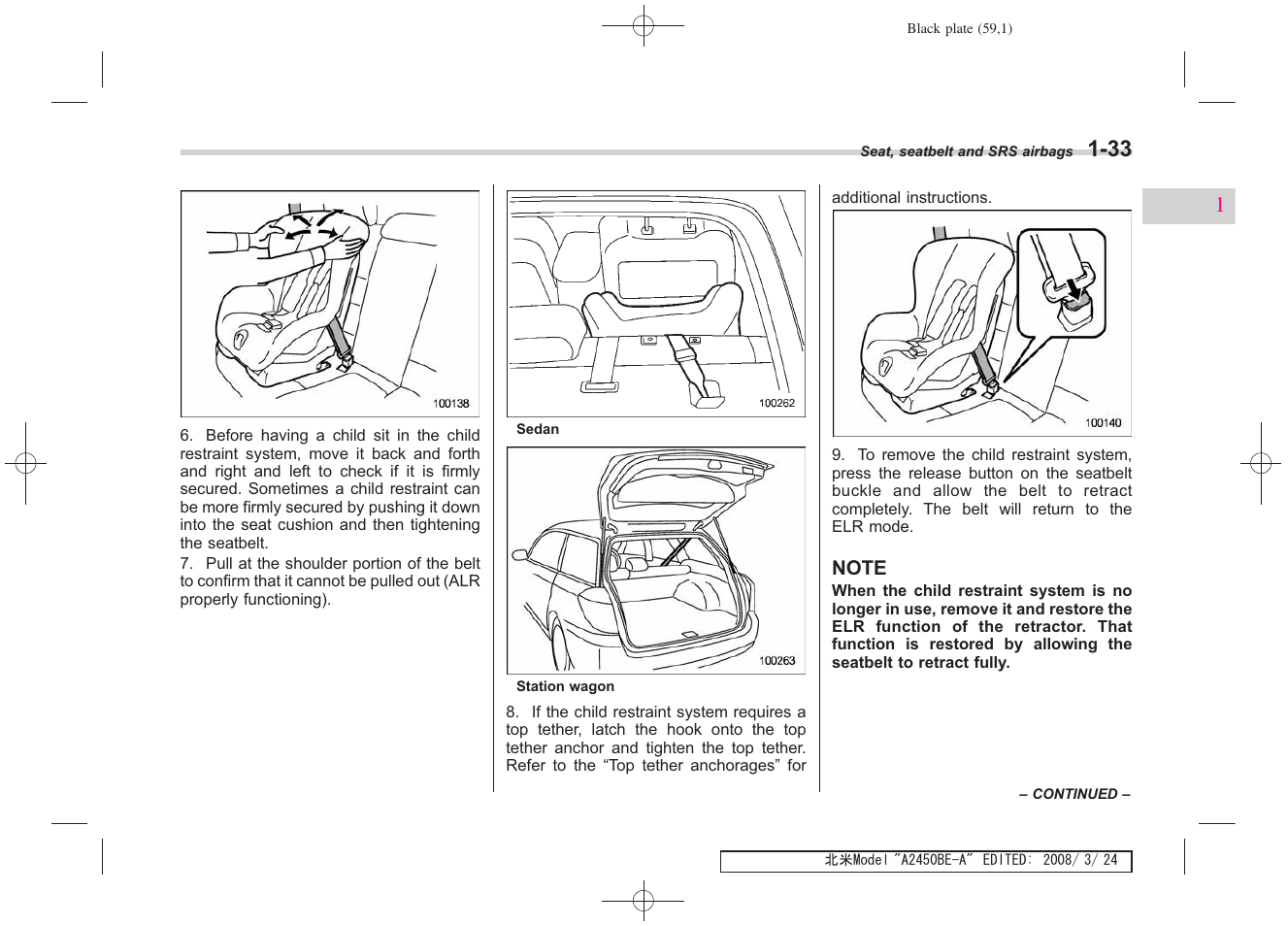 Black plate (59,1)

Seat, seatbelt and SRS airbags 1-33

1

100138

6. Before having a child sit in the child restraint system, move it back and forth and right and left to check if it is firmly secured. Sometimes a child restraint can be more firmly secured by pushing it down into the seat cushion and then tightening the seatbelt.

7. Pull at the shoulder portion of the belt to confirm that it cannot be pulled out (ALR properly functioning).

100262

Sedan

100263

Station wagon

8. If the child restraint system requires a top tether, latch the hook onto the top tether anchor and tighten the top tether. Refer to the “Top tether anchorages” for additional instructions.

100140

9. To remove the child restraint system, press the release button on the seatbelt buckle and allow the belt to retract completely. The belt will return to the ELR mode.

NOTE

When the child restraint system is no longer in use, remove it and restore the ELR function of the retractor. That function is restored by allowing the seatbelt to retract fully.

– CONTINUED –

北米Model "A2450BE-A" EDITED: 2008/ 3/ 24