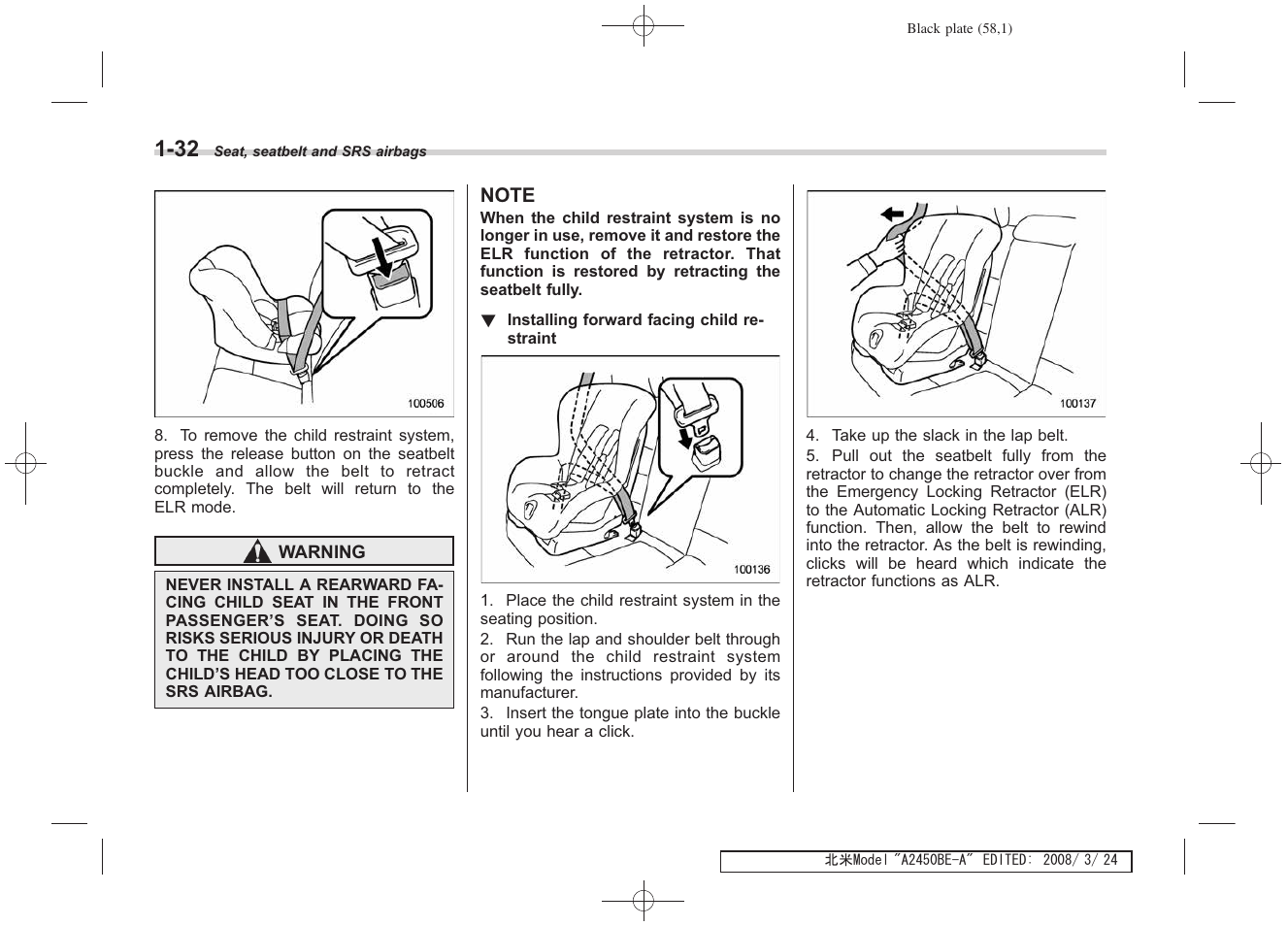 Black plate (58,1)

1-32 Seat, seatbelt and SRS airbags

100506

8. To remove the child restraint system, press the release button on the seatbelt buckle and allow the belt to retract completely. The belt will return to the ELR mode.

WARNING

NEVER INSTALL A REARWARD FACING CHILD SEAT IN THE FRONT PASSENGER'S SEAT. DOING SO RISKS SERIOUS INJURY OR DEATH TO THE CHILD BY PLACING THE CHILD'S HEAD TOO CLOSE TO THE SRS AIRBAG.

NOTE
When the child restraint system is no longer in use, remove it and restore the ELR function of the retractor. That function is restored by retracting the seatbelt fully.

▼ Installing forward facing child restraint

100136

1. Place the child restraint system in the seating position.
2. Run the lap and shoulder belt through or around the child restraint system following the instructions provided by its manufacturer.
3. Insert the tongue plate into the buckle until you hear a click.

100137

4. Take up the slack in the lap belt.
5. Pull out the seatbelt fully from the retractor to change the retractor over from the Emergency Locking Retractor (ELR) to the Automatic Locking Retractor (ALR) function. Then, allow the belt to rewind into the retractor. As the belt is rewinding, clicks will be heard which indicate the retractor functions as ALR.

北米Model "A2450BE-A" EDITED: 2008/ 3/ 24