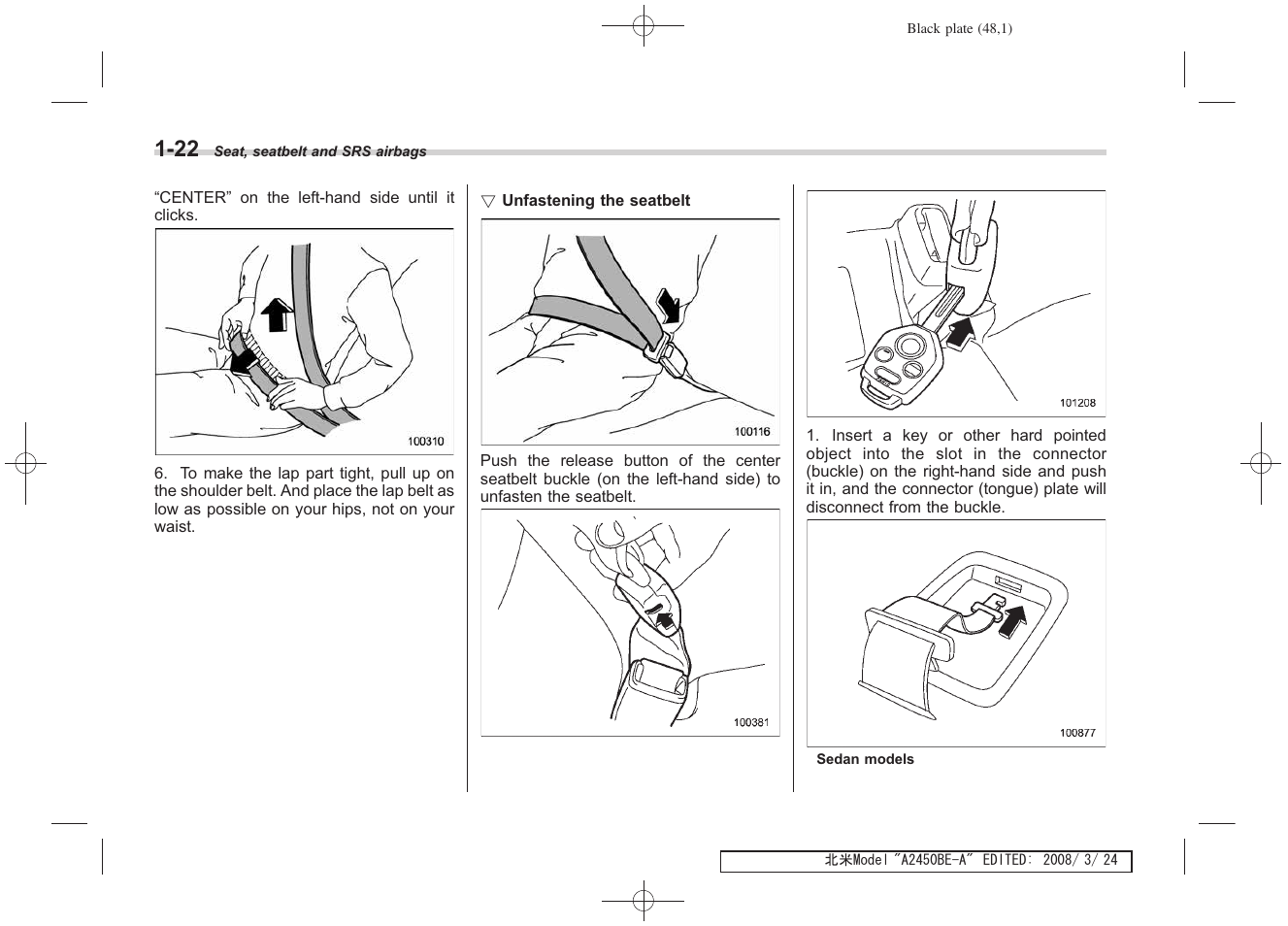 Black plate (48,1)

1-22 Seat, seatbelt and SRS airbags

“CENTER” on the left-hand side until it clicks.

100310

6. To make the lap part tight, pull up on the shoulder belt. And place the lap belt as low as possible on your hips, not on your waist.

▽ Unfastening the seatbelt

100116

Push the release button of the center seatbelt buckle (on the left-hand side) to unfasten the seatbelt.

100381

101208

1. Insert a key or other hard pointed object into the slot in the connector (buckle) on the right-hand side and push it in, and the connector (tongue) plate will disconnect from the buckle.

100877

Sedan models

北米Model "A2450BE-A" EDITED: 2008/ 3/ 24