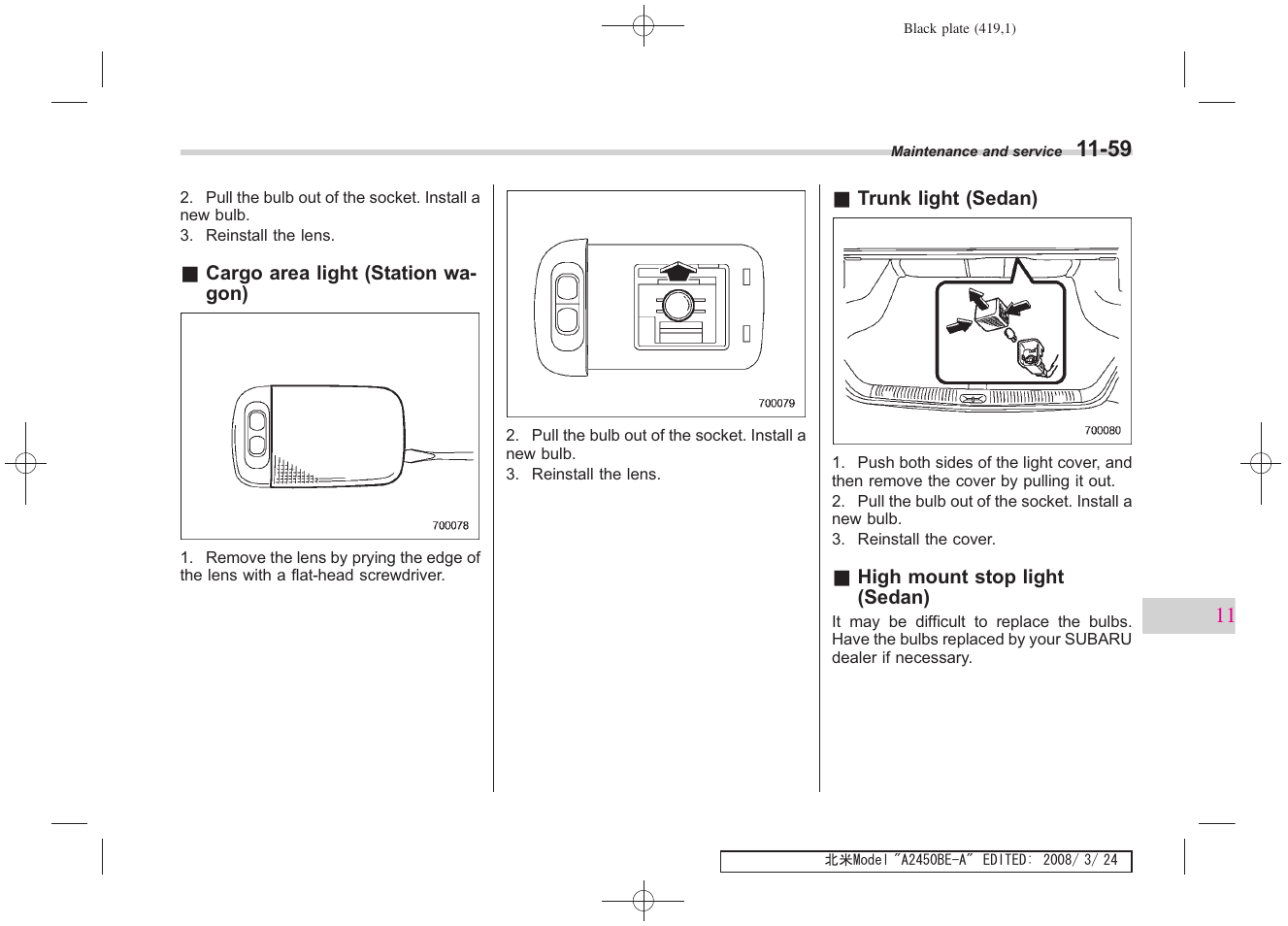 Black plate (419,1)

Maintenance and service 11-59

2. Pull the bulb out of the socket. Install a new bulb.
3. Reinstall the lens.

■ Cargo area light (Station wagon)

700078

1. Remove the lens by prying the edge of the lens with a flat-head screwdriver.

700079

2. Pull the bulb out of the socket. Install a new bulb.
3. Reinstall the lens.

■ Trunk light (Sedan)

700080

1. Push both sides of the light cover, and then remove the cover by pulling it out.
2. Pull the bulb out of the socket. Install a new bulb.
3. Reinstall the cover.

■ High mount stop light (Sedan)

It may be difficult to replace the bulbs. Have the bulbs replaced by your SUBARU dealer if necessary.

11

北米Model "A2450BE-A" EDITED: 2008/ 3/ 24