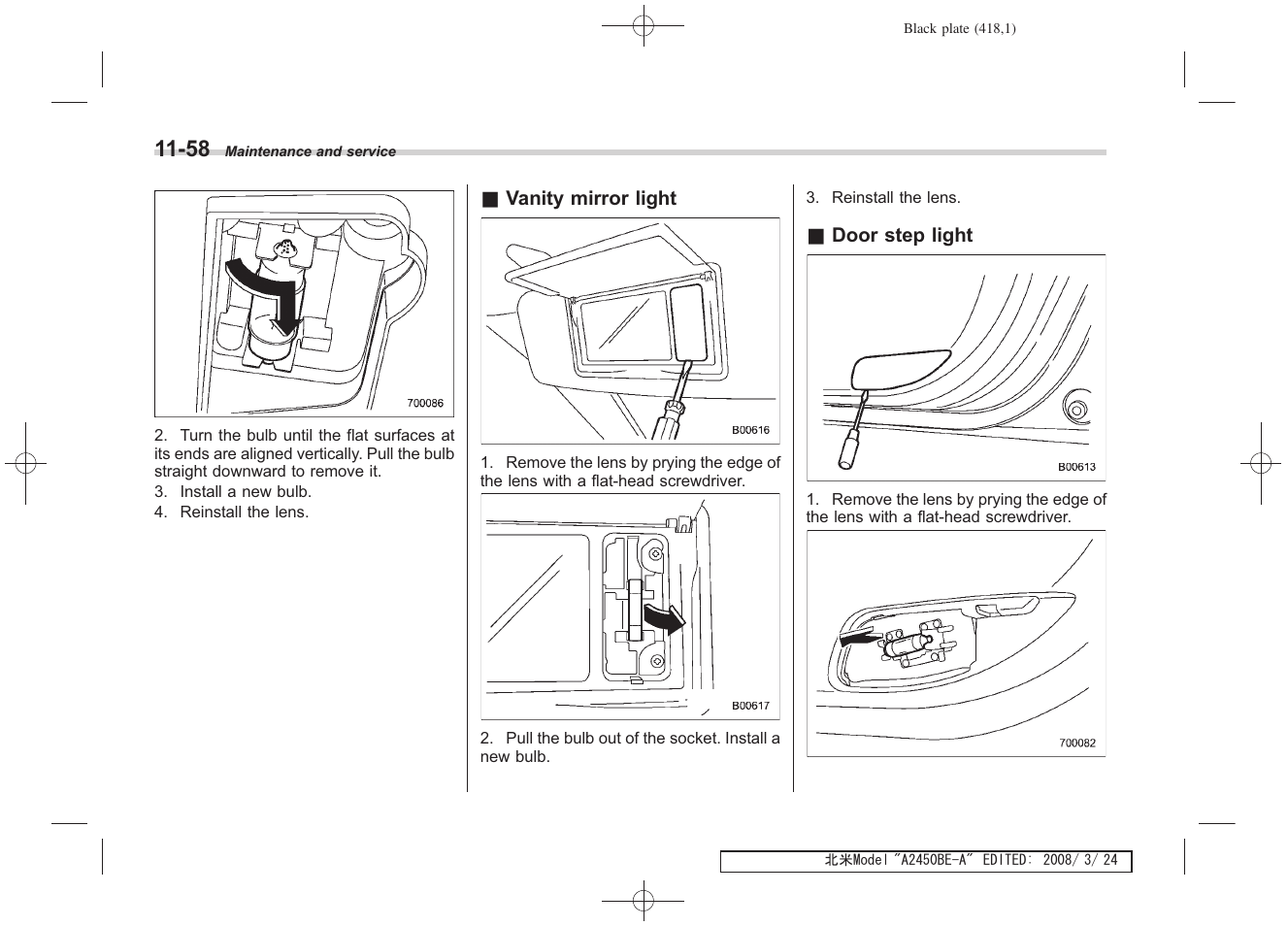 Black plate (418,1)

11-58 Maintenance and service

700086

2. Turn the bulb until the flat surfaces at its ends are aligned vertically. Pull the bulb straight downward to remove it.
3. Install a new bulb.
4. Reinstall the lens.

■ Vanity mirror light

B00616

1. Remove the lens by prying the edge of the lens with a flat-head screwdriver.

B00617

2. Pull the bulb out of the socket. Install a new bulb.

3. Reinstall the lens.

■ Door step light

B00613

1. Remove the lens by prying the edge of the lens with a flat-head screwdriver.

700082

北米Model "A2450BE-A" EDITED: 2008/ 3/ 24