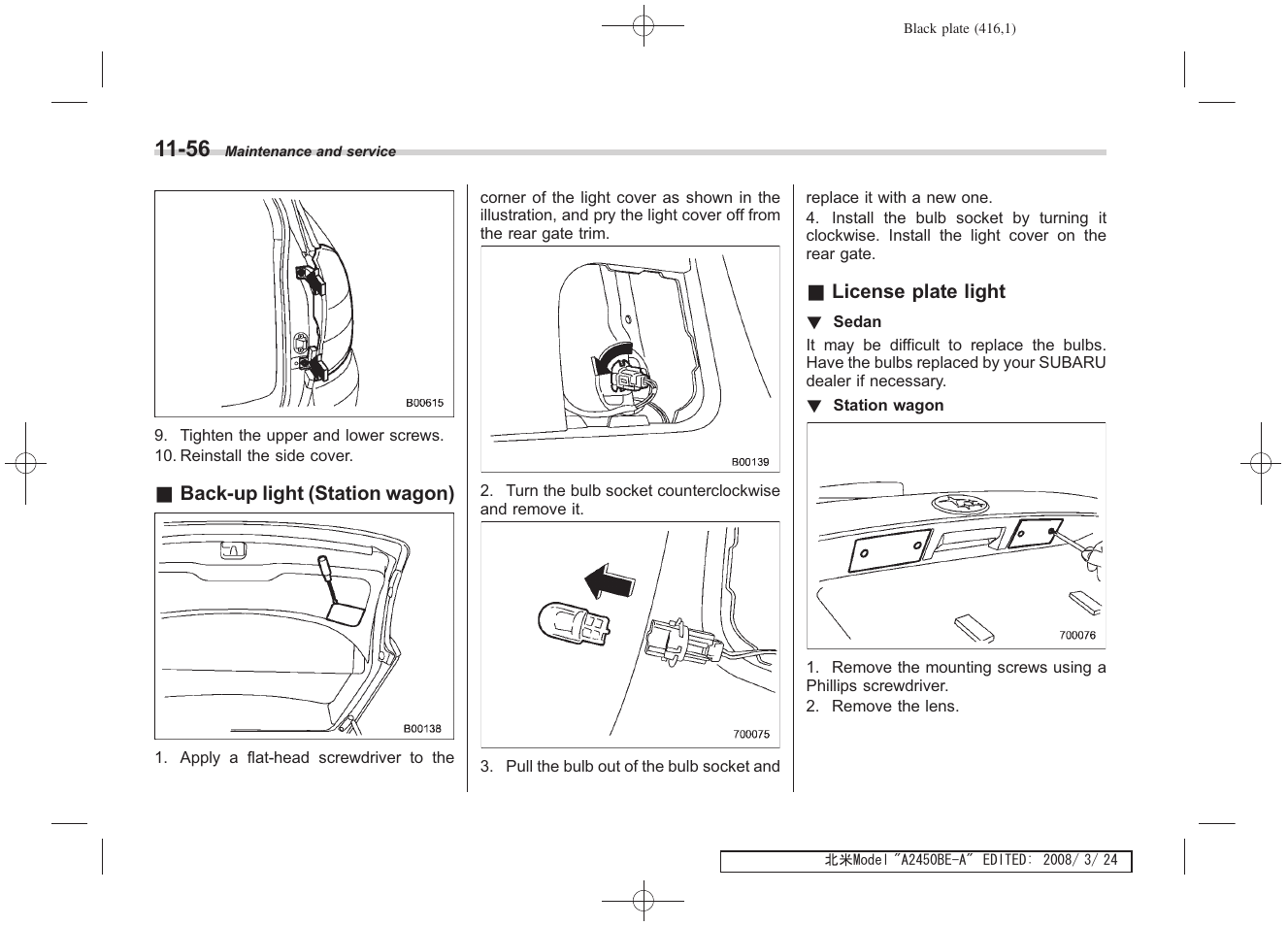 Black plate (416,1)

11-56 Maintenance and service

B00615

9. Tighten the upper and lower screws.
10. Reinstall the side cover.

■ Back-up light (Station wagon)

B00138

1. Apply a flat-head screwdriver to the corner of the light cover as shown in the illustration, and pry the light cover off from the rear gate trim.

B00139

2. Turn the bulb socket counterclockwise and remove it.

700075

3. Pull the bulb out of the bulb socket and replace it with a new one.
4. Install the bulb socket by turning it clockwise. Install the light cover on the rear gate.

■ License plate light

▼ Sedan

It may be difficult to replace the bulbs. Have the bulbs replaced by your SUBARU dealer if necessary.

▼ Station wagon

700076

1. Remove the mounting screws using a Phillips screwdriver.
2. Remove the lens.

北米Model "A2450BE-A" EDITED: 2008/ 3/ 24