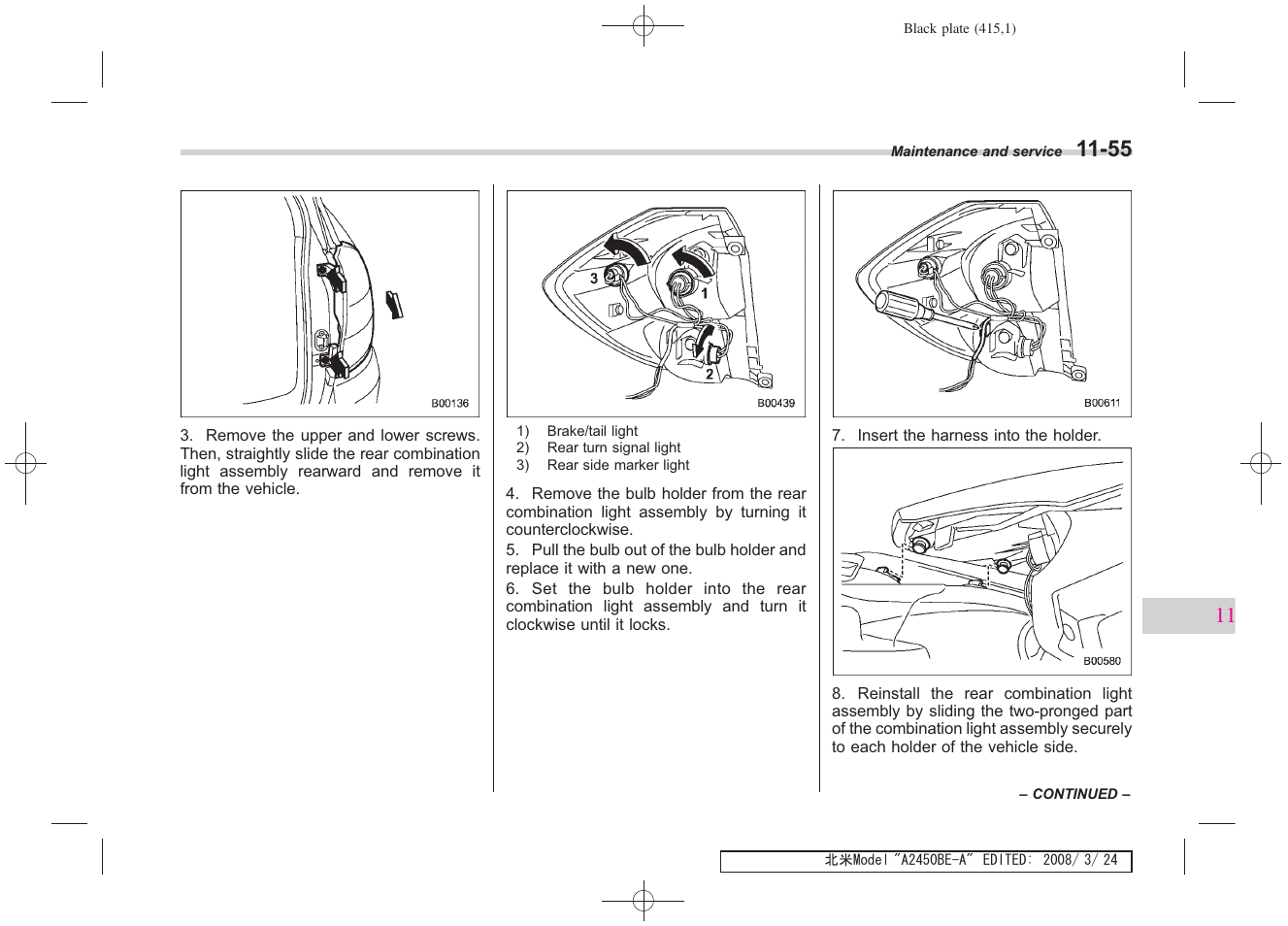 Black plate (415,1)

Maintenance and service 11-55

B00136

3. Remove the upper and lower screws. Then, straightly slide the rear combination light assembly rearward and remove it from the vehicle.

3
1
2
B00439

1) Brake/tail light
2) Rear turn signal light
3) Rear side marker light

4. Remove the bulb holder from the rear combination light assembly by turning it counterclockwise.

5. Pull the bulb out of the bulb holder and replace it with a new one.

6. Set the bulb holder into the rear combination light assembly and turn it clockwise until it locks.

B00611

7. Insert the harness into the holder.

B00580

8. Reinstall the rear combination light assembly by sliding the two-pronged part of the combination light assembly securely to each holder of the vehicle side.

– CONTINUED –

11

北米Model "A2450BE-A" EDITED: 2008/ 3/ 24