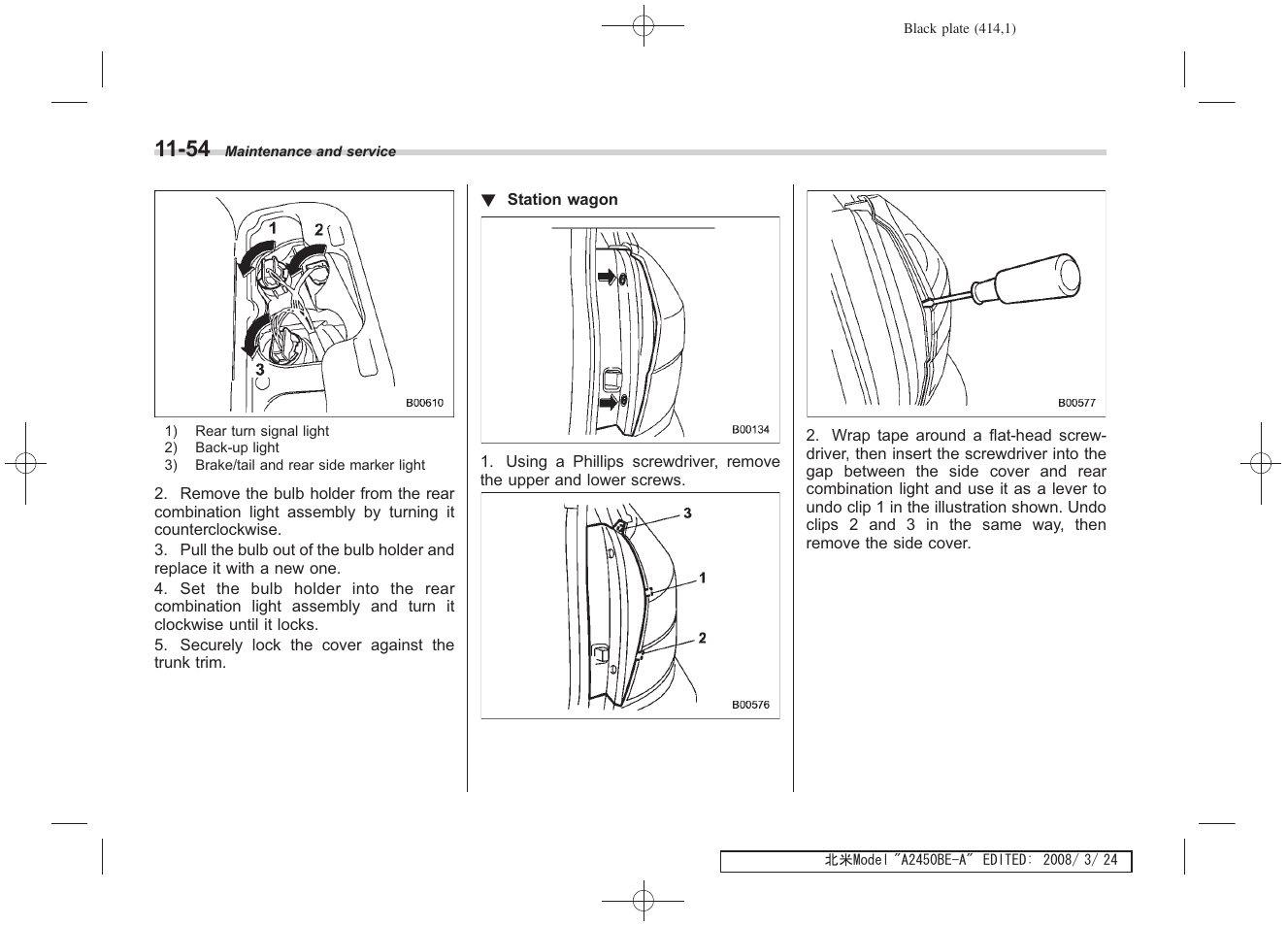 Black plate (414,1)

11-54 Maintenance and service

1
2
3
B00610

1) Rear turn signal light
2) Back-up light
3) Brake/tail and rear side marker light

2. Remove the bulb holder from the rear combination light assembly by turning it counterclockwise.

3. Pull the bulb out of the bulb holder and replace it with a new one.

4. Set the bulb holder into the rear combination light assembly and turn it clockwise until it locks.

5. Securely lock the cover against the trunk trim.

▼ Station wagon

B00134

1. Using a Phillips screwdriver, remove the upper and lower screws.

3
1
2
B00576

B00577

2. Wrap tape around a flat-head screwdriver, then insert the screwdriver into the gap between the side cover and rear combination light and use it as a lever to undo clip 1 in the illustration shown. Undo clips 2 and 3 in the same way, then remove the side cover.

北米Model "A2450BE-A" EDITED: 2008/ 3/ 24