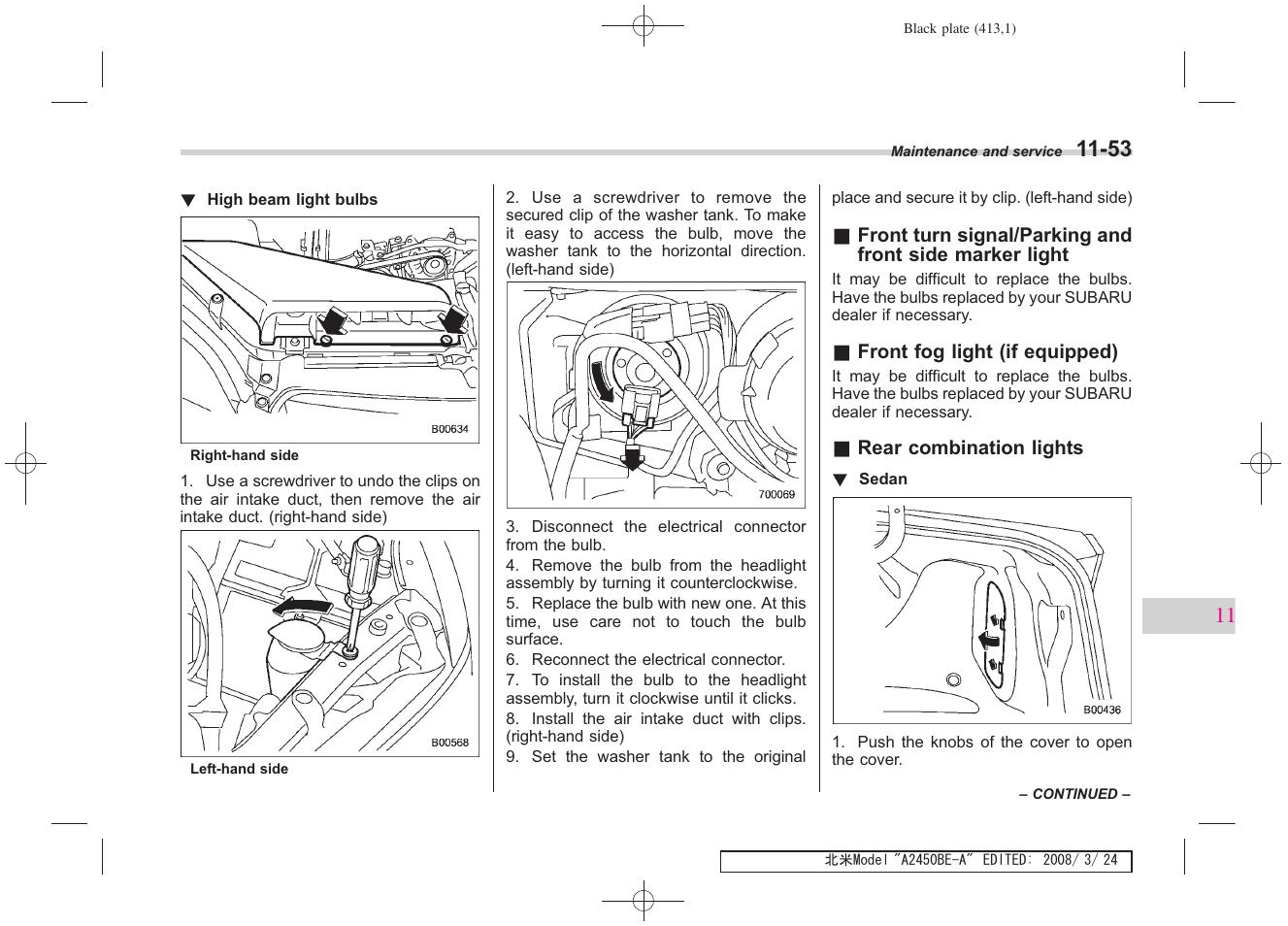 Black plate (413,1)

Maintenance and service 11-53

▼ High beam light bulbs

B00634

Right-hand side

1. Use a screwdriver to undo the clips on the air intake duct, then remove the air intake duct. (right-hand side)

B00568

Left-hand side

2. Use a screwdriver to remove the secured clip of the washer tank. To make it easy to access the bulb, move the washer tank to the horizontal direction. (left-hand side)

700069

3. Disconnect the electrical connector from the bulb.

4. Remove the bulb from the headlight assembly by turning it counterclockwise.

5. Replace the bulb with new one. At this time, use care not to touch the bulb surface.

6. Reconnect the electrical connector.

7. To install the bulb to the headlight assembly, turn it clockwise until it clicks.

8. Install the air intake duct with clips. (right-hand side)

9. Set the washer tank to the original place and secure it by clip. (left-hand side)

■ Front turn signal/Parking and front side marker light

It may be difficult to replace the bulbs. Have the bulbs replaced by your SUBARU dealer if necessary.

■ Front fog light (if equipped)

It may be difficult to replace the bulbs. Have the bulbs replaced by your SUBARU dealer if necessary.

■ Rear combination lights

▼ Sedan

B00436

1. Push the knobs of the cover to open the cover.

– CONTINUED –

11

北米Model "A2450BE-A" EDITED: 2008/ 3/ 24