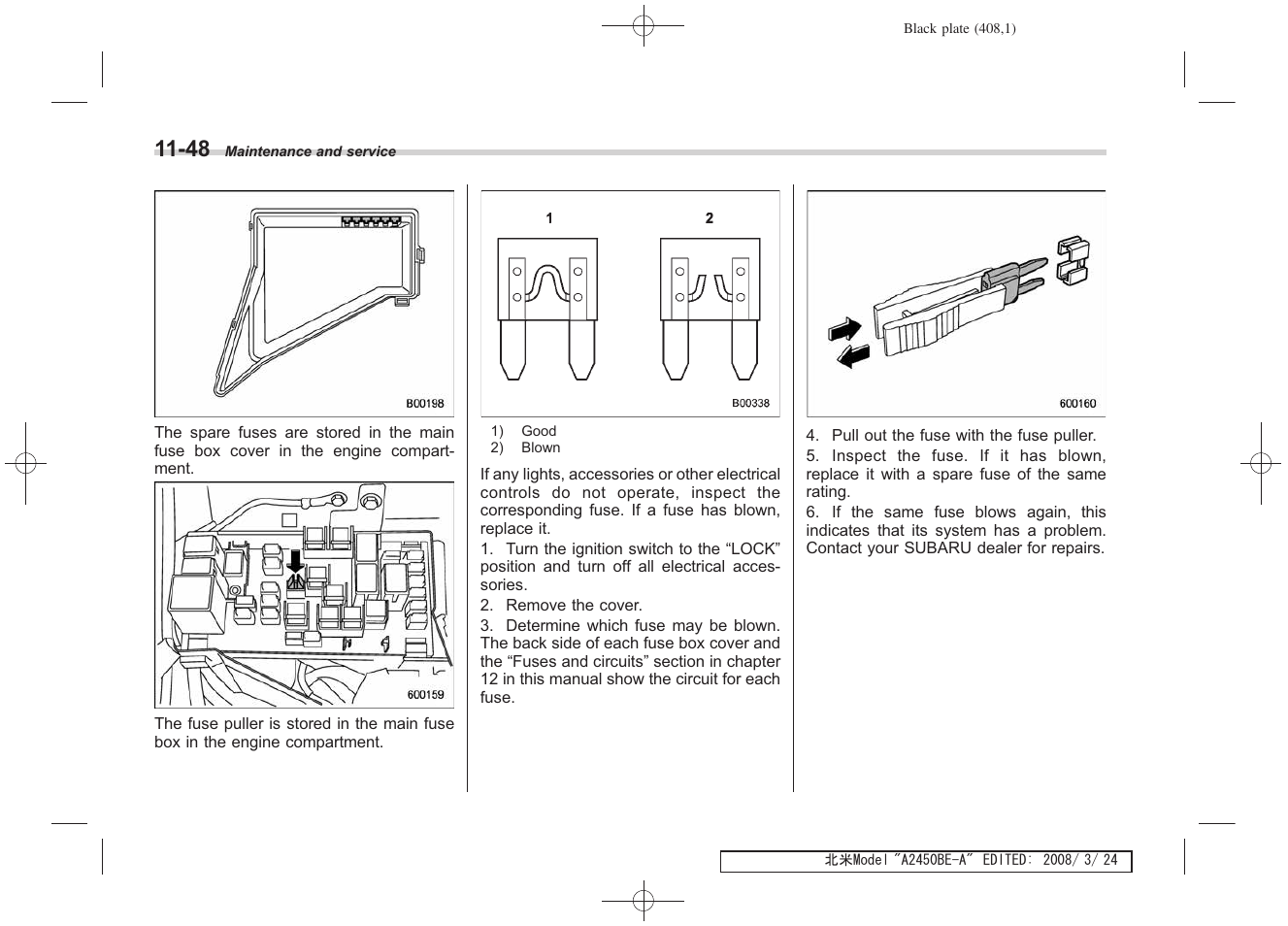 Black plate (408,1)

11-48 Maintenance and service

B00198

The spare fuses are stored in the main fuse box cover in the engine compartment.

600159

The fuse puller is stored in the main fuse box in the engine compartment.

1 2

B00338

1) Good
2) Blown

If any lights, accessories or other electrical controls do not operate, inspect the corresponding fuse. If a fuse has blown, replace it.

1. Turn the ignition switch to the “LOCK” position and turn off all electrical accessories.

2. Remove the cover.

3. Determine which fuse may be blown. The back side of each fuse box cover and the “Fuses and circuits” section in chapter 12 in this manual show the circuit for each fuse.

600160

4. Pull out the fuse with the fuse puller.

5. Inspect the fuse. If it has blown, replace it with a spare fuse of the same rating.

6. If the same fuse blows again, this indicates that its system has a problem. Contact your SUBARU dealer for repairs.

北米Model "A2450BE-A" EDITED: 2008/ 3/ 24