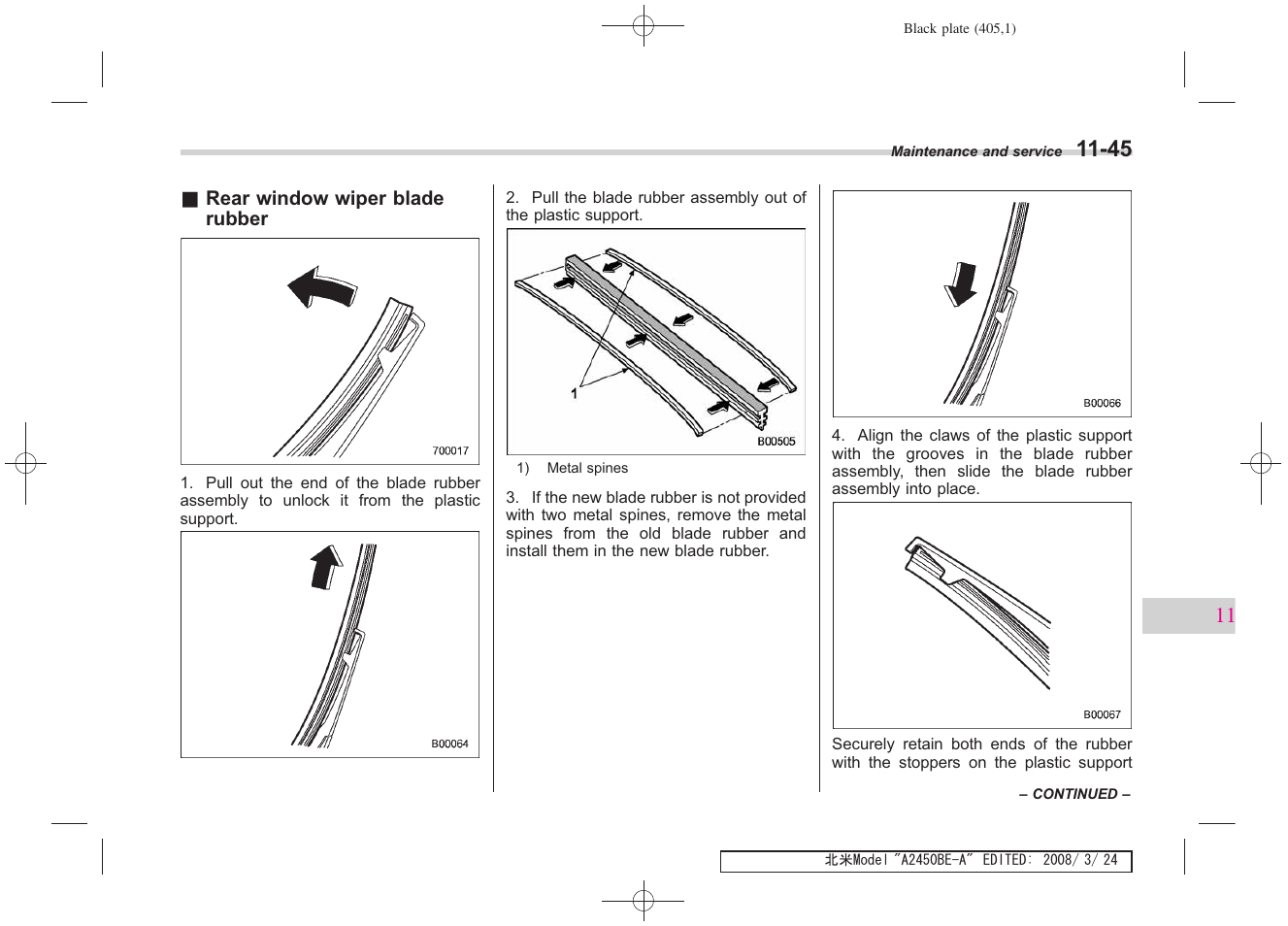 Black plate (405,1)

Maintenance and service 11-45

■ Rear window wiper blade rubber

700017

1. Pull out the end of the blade rubber assembly to unlock it from the plastic support.

B00064

2. Pull the blade rubber assembly out of the plastic support.

1

B00505

1) Metal spines

3. If the new blade rubber is not provided with two metal spines, remove the metal spines from the old blade rubber and install them in the new blade rubber.

B00066

4. Align the claws of the plastic support with the grooves in the blade rubber assembly, then slide the blade rubber assembly into place.

B00067

Securely retain both ends of the rubber with the stoppers on the plastic support

– CONTINUED –

11

北米Model "A2450BE-A" EDITED: 2008/ 3/ 24