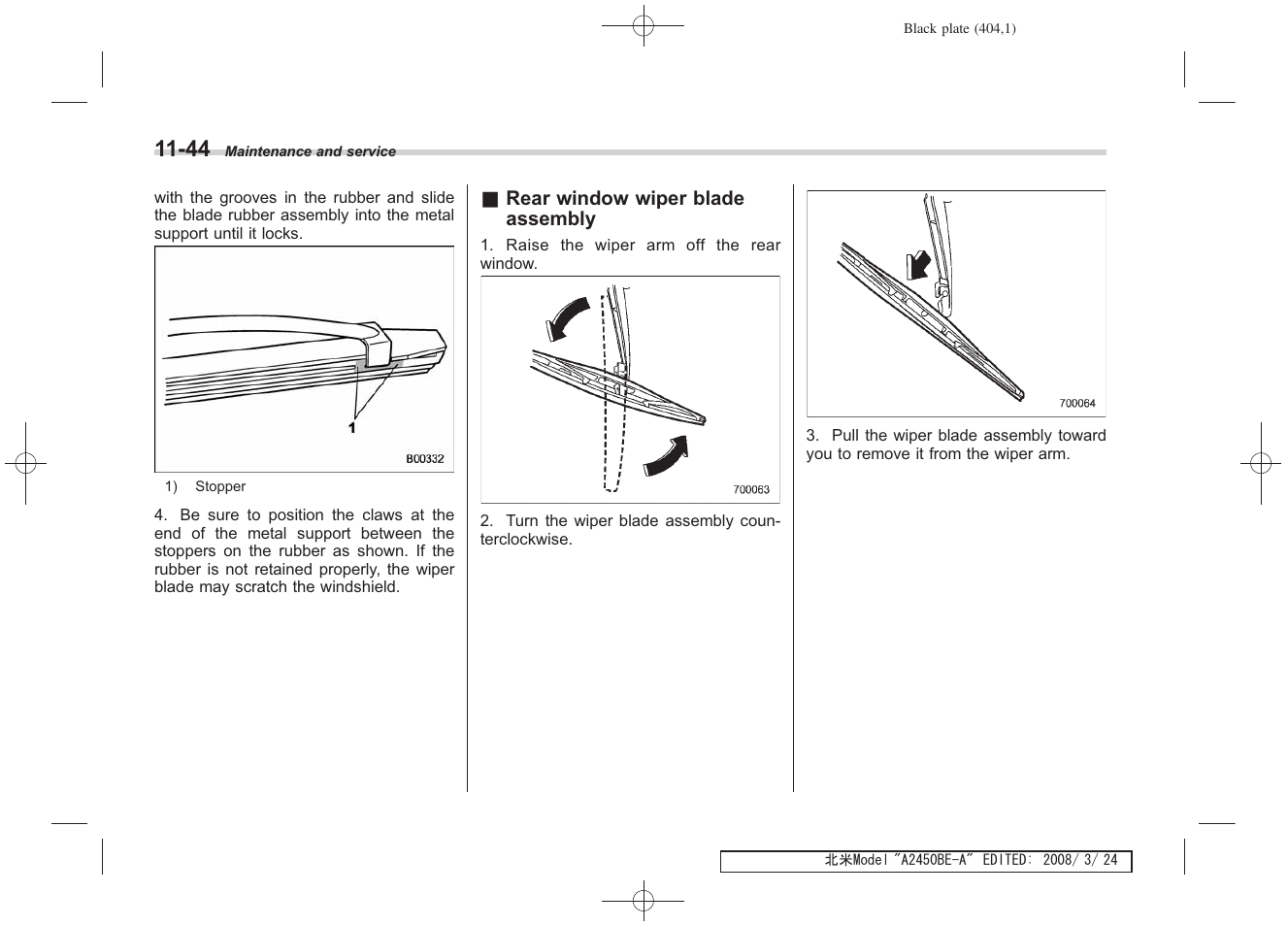 Black plate (404,1)

11-44 Maintenance and service

with the grooves in the rubber and slide the blade rubber assembly into the metal support until it locks.

1

B00332

1) Stopper

4. Be sure to position the claws at the end of the metal support between the stoppers on the rubber as shown. If the rubber is not retained properly, the wiper blade may scratch the windshield.

■ Rear window wiper blade assembly

1. Raise the wiper arm off the rear window.

700063

2. Turn the wiper blade assembly counterclockwise.

700064

3. Pull the wiper blade assembly toward you to remove it from the wiper arm.

北米Model "A2450BE-A" EDITED: 2008/ 3/ 24