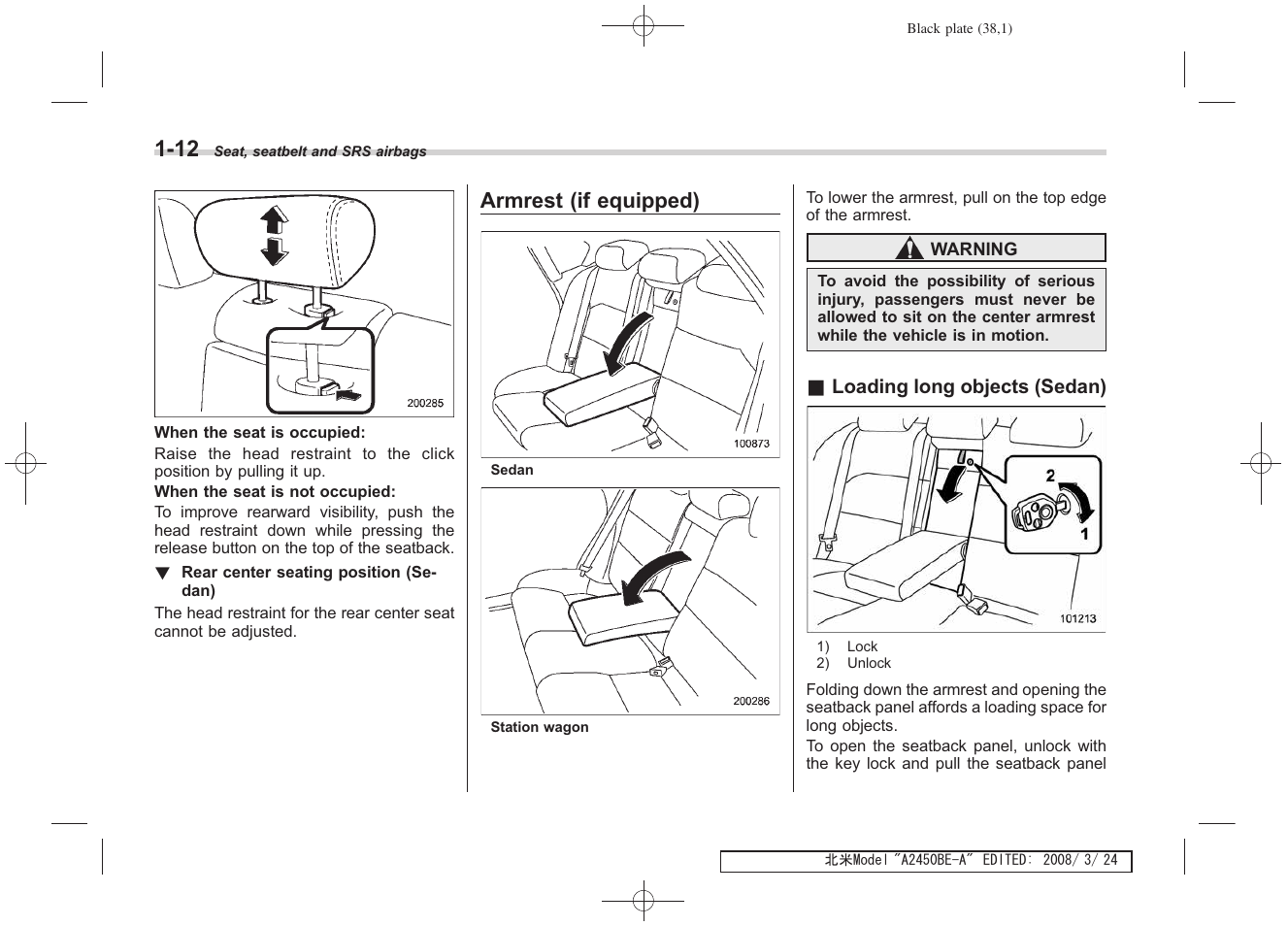 Black plate (38,1)

1-12 Seat, seatbelt and SRS airbags

200285

When the seat is occupied:
Raise the head restraint to the click position by pulling it up.
When the seat is not occupied:
To improve rearward visibility, push the head restraint down while pressing the release button on the top of the seatback.

▼ Rear center seating position (Sedan)

The head restraint for the rear center seat cannot be adjusted.

Armrest (if equipped)

100873

Sedan

200286

Station wagon

To lower the armrest, pull on the top edge of the armrest.

WARNING

To avoid the possibility of serious injury, passengers must never be allowed to sit on the center armrest while the vehicle is in motion.

■ Loading long objects (Sedan)

2
1
101213

1) Lock
2) Unlock

Folding down the armrest and opening the seatback panel affords a loading space for long objects.
To open the seatback panel, unlock with the key lock and pull the seatback panel

北米Model "A2450BE-A" EDITED: 2008/ 3/ 24