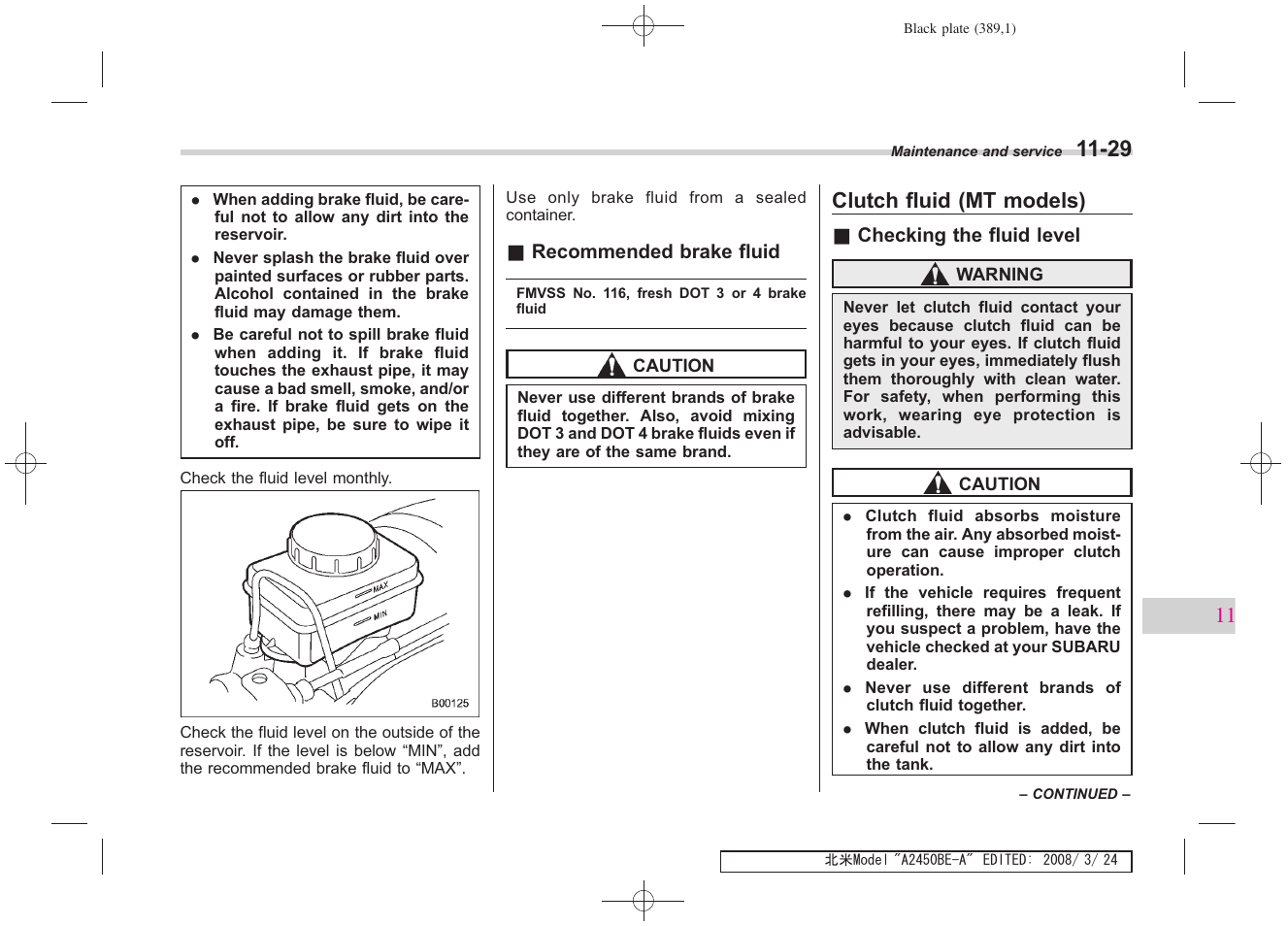 Black plate (389,1)

Maintenance and service 11-29

● When adding brake fluid, be careful not to allow any dirt into the reservoir.
● Never splash the brake fluid over painted surfaces or rubber parts. Alcohol contained in the brake fluid may damage them.
● Be careful not to spill brake fluid when adding it. If brake fluid touches the exhaust pipe, it may cause a bad smell, smoke, and/or a fire. If brake fluid gets on the exhaust pipe, be sure to wipe it off.

Check the fluid level monthly.

MAX
MIN
B00125

Check the fluid level on the outside of the reservoir. If the level is below “MIN”, add the recommended brake fluid to “MAX”.

Use only brake fluid from a sealed container.

■ Recommended brake fluid

FMVSS No. 116, fresh DOT 3 or 4 brake fluid

CAUTION

Never use different brands of brake fluid together. Also, avoid mixing DOT 3 and DOT 4 brake fluids even if they are of the same brand.

Clutch fluid (MT models)

■ Checking the fluid level

WARNING

Never let clutch fluid contact your eyes because clutch fluid can be harmful to your eyes. If clutch fluid gets in your eyes, immediately flush them thoroughly with clean water. For safety, when performing this work, wearing eye protection is advisable.

CAUTION

● Clutch fluid absorbs moisture from the air. Any absorbed moisture can cause improper clutch operation.
● If the vehicle requires frequent refilling, there may be a leak. If you suspect a problem, have the vehicle checked at your SUBARU dealer.
● Never use different brands of clutch fluid together.
● When clutch fluid is added, be careful not to allow any dirt into the tank.

– CONTINUED –

11

北米Model "A2450BE-A" EDITED: 2008/ 3/ 24