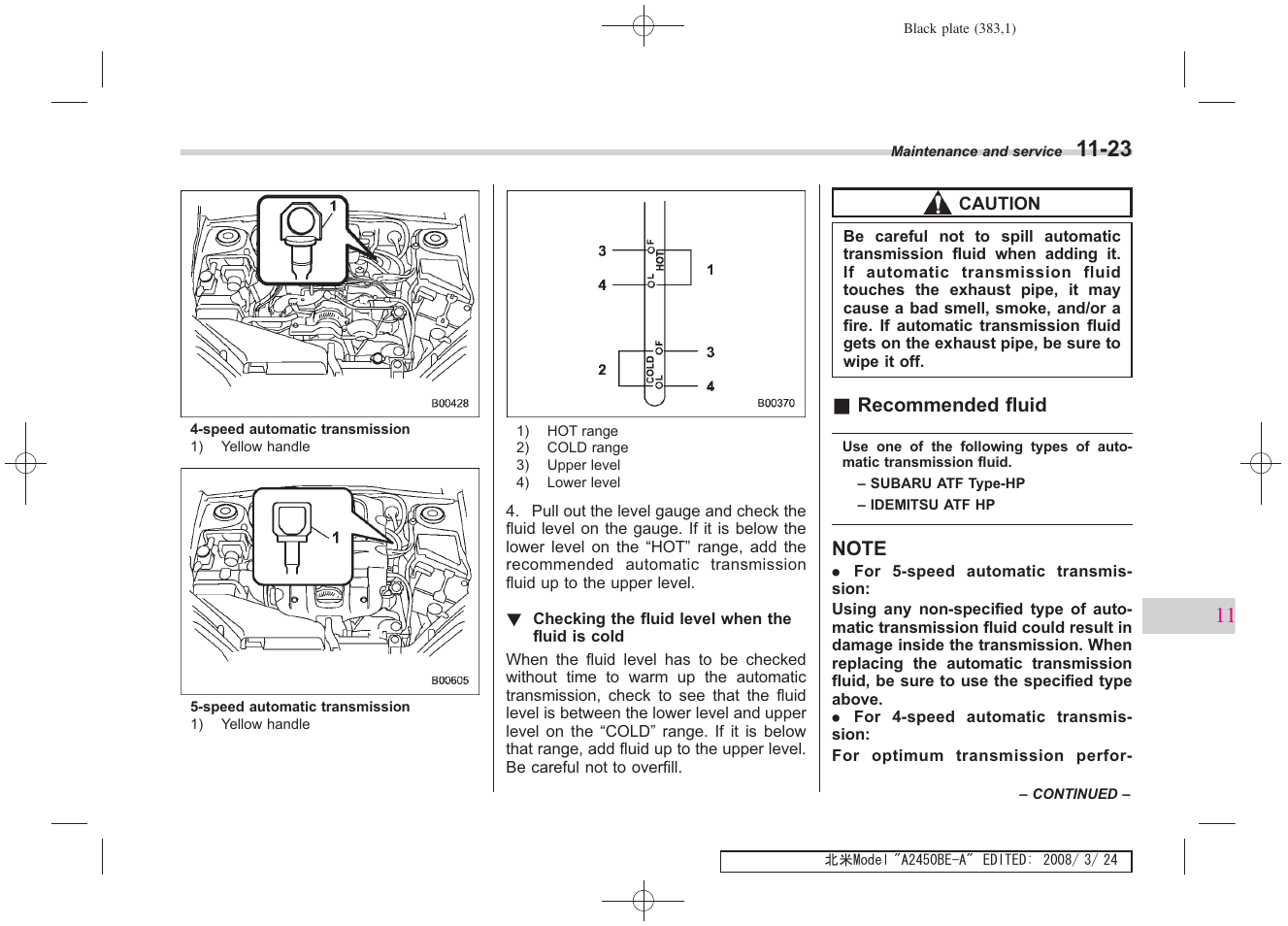 Black plate (383,1)

Maintenance and service 11-23

1

B00428

4-speed automatic transmission
1) Yellow handle

1

B00605

5-speed automatic transmission
1) Yellow handle

3
4
OF
HOT
OL
1

2
OF
COLD
OL
3
4

B00370

1) HOT range
2) COLD range
3) Upper level
4) Lower level

4. Pull out the level gauge and check the fluid level on the gauge. If it is below the lower level on the “HOT” range, add the recommended automatic transmission fluid up to the upper level.

▼ Checking the fluid level when the fluid is cold

When the fluid level has to be checked without time to warm up the automatic transmission, check to see that the fluid level is between the lower level and upper level on the “COLD” range. If it is below that range, add fluid up to the upper level. Be careful not to overfill.

CAUTION

Be careful not to spill automatic transmission fluid when adding it. If automatic transmission fluid touches the exhaust pipe, it may cause a bad smell, smoke, and/or a fire. If automatic transmission fluid gets on the exhaust pipe, be sure to wipe it off.

■ Recommended fluid

Use one of the following types of automatic transmission fluid.
– SUBARU ATF Type-HP
– IDEMITSU ATF HP

NOTE
● For 5-speed automatic transmission:
Using any non-specified type of automatic transmission fluid could result in damage inside the transmission. When replacing the automatic transmission fluid, be sure to use the specified type above.
● For 4-speed automatic transmission:
For optimum transmission perfor-

– CONTINUED –

11

北米Model "A2450BE-A" EDITED: 2008/ 3/ 24