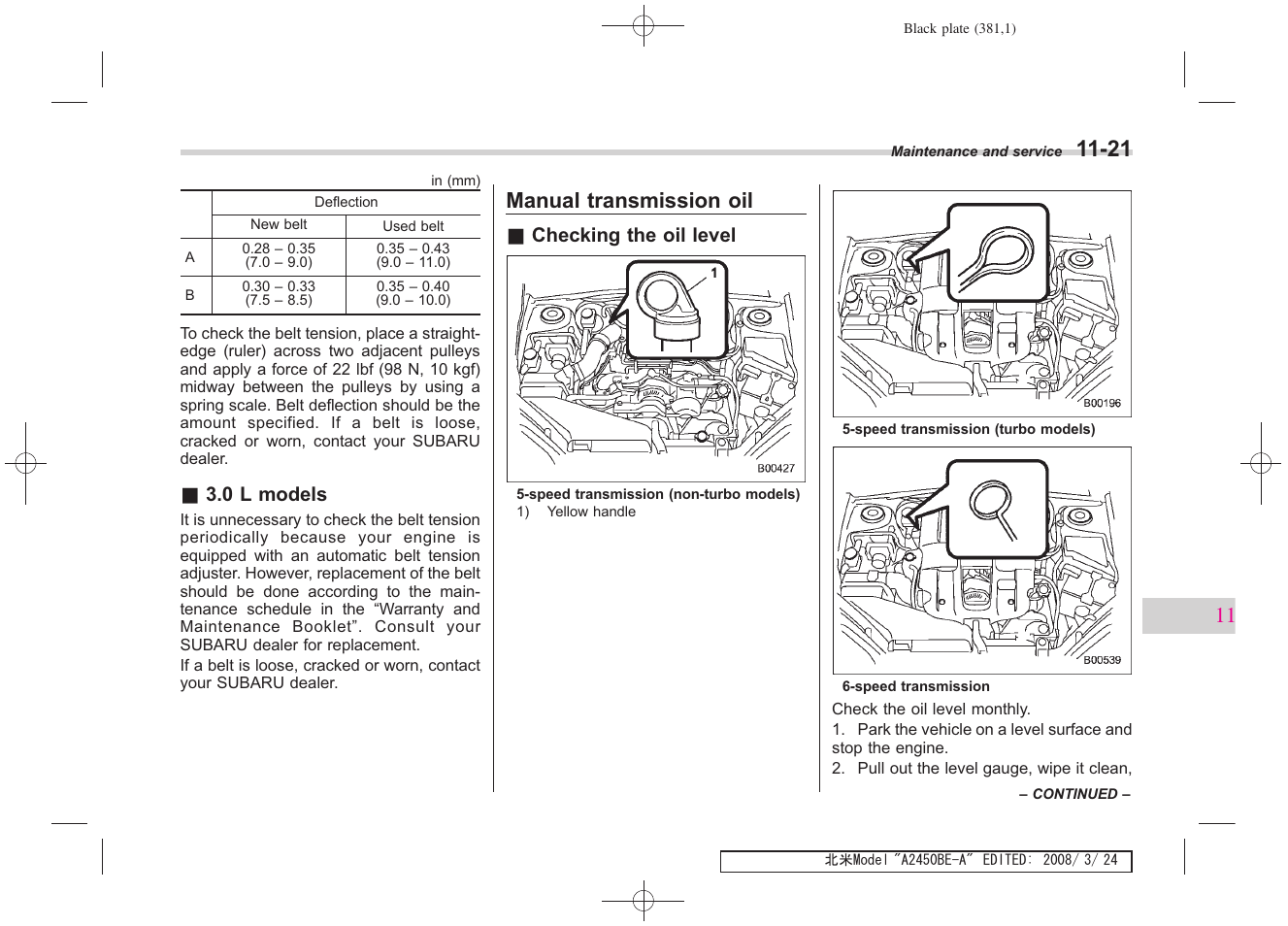 Black plate (381,1)

Maintenance and service 11-21

in (mm)

| | Deflection | |
|---|---|---|
| | New belt | Used belt |
| A | 0.28 – 0.35 (7.0 – 9.0) | 0.35 – 0.43 (9.0 – 11.0) |
| B | 0.30 – 0.33 (7.5 – 8.5) | 0.35 – 0.40 (9.0 – 10.0) |

To check the belt tension, place a straightedge (ruler) across two adjacent pulleys and apply a force of 22 lbf (98 N, 10 kgf) midway between the pulleys by using a spring scale. Belt deflection should be the amount specified. If a belt is loose, cracked or worn, contact your SUBARU dealer.

■ 3.0 L models

It is unnecessary to check the belt tension periodically because your engine is equipped with an automatic belt tension adjuster. However, replacement of the belt should be done according to the maintenance schedule in the “Warranty and Maintenance Booklet”. Consult your SUBARU dealer for replacement.

If a belt is loose, cracked or worn, contact your SUBARU dealer.

Manual transmission oil

■ Checking the oil level

1

B00427

5-speed transmission (non-turbo models)

1) Yellow handle

B00196

5-speed transmission (turbo models)

B00539

6-speed transmission

Check the oil level monthly.

1. Park the vehicle on a level surface and stop the engine.

2. Pull out the level gauge, wipe it clean,

– CONTINUED –

11

北米Model "A2450BE-A" EDITED: 2008/ 3/ 24