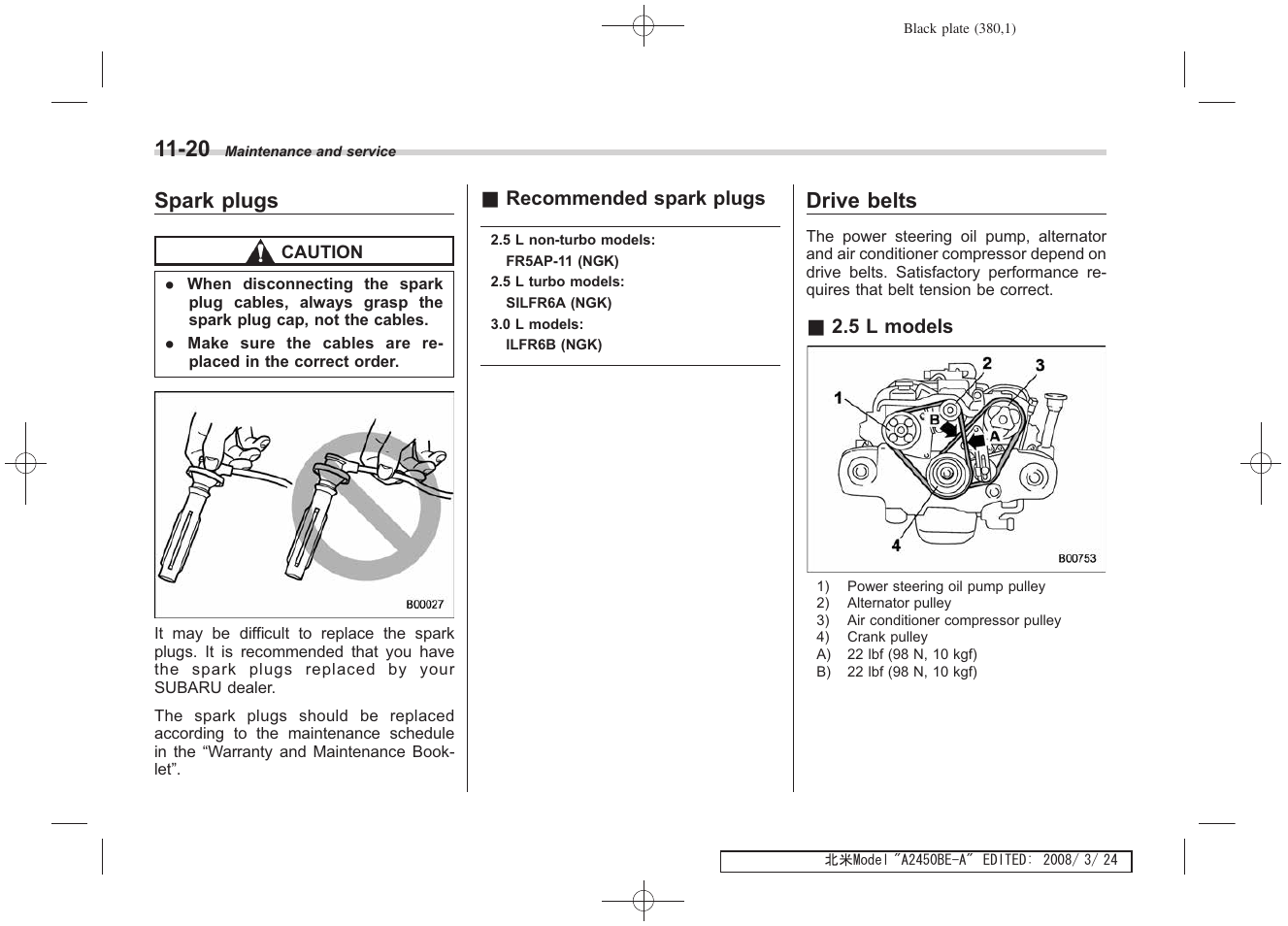 Black plate (380,1)

11-20 Maintenance and service

Spark plugs

CAUTION

● When disconnecting the spark plug cables, always grasp the spark plug cap, not the cables.
● Make sure the cables are replaced in the correct order.

B00027

It may be difficult to replace the spark plugs. It is recommended that you have the spark plugs replaced by your SUBARU dealer.

The spark plugs should be replaced according to the maintenance schedule in the “Warranty and Maintenance Booklet”.

■ Recommended spark plugs

2.5 L non-turbo models:
FR5AP-11 (NGK)
2.5 L turbo models:
SILFR6A (NGK)
3.0 L models:
ILFR6B (NGK)

Drive belts

The power steering oil pump, alternator and air conditioner compressor depend on drive belts. Satisfactory performance requires that belt tension be correct.

■ 2.5 L models

1
2
3
4
B
A
B00753

1) Power steering oil pump pulley
2) Alternator pulley
3) Air conditioner compressor pulley
4) Crank pulley
A) 22 lbf (98 N, 10 kgf)
B) 22 lbf (98 N, 10 kgf)

北米Model "A2450BE-A" EDITED: 2008/ 3/ 24