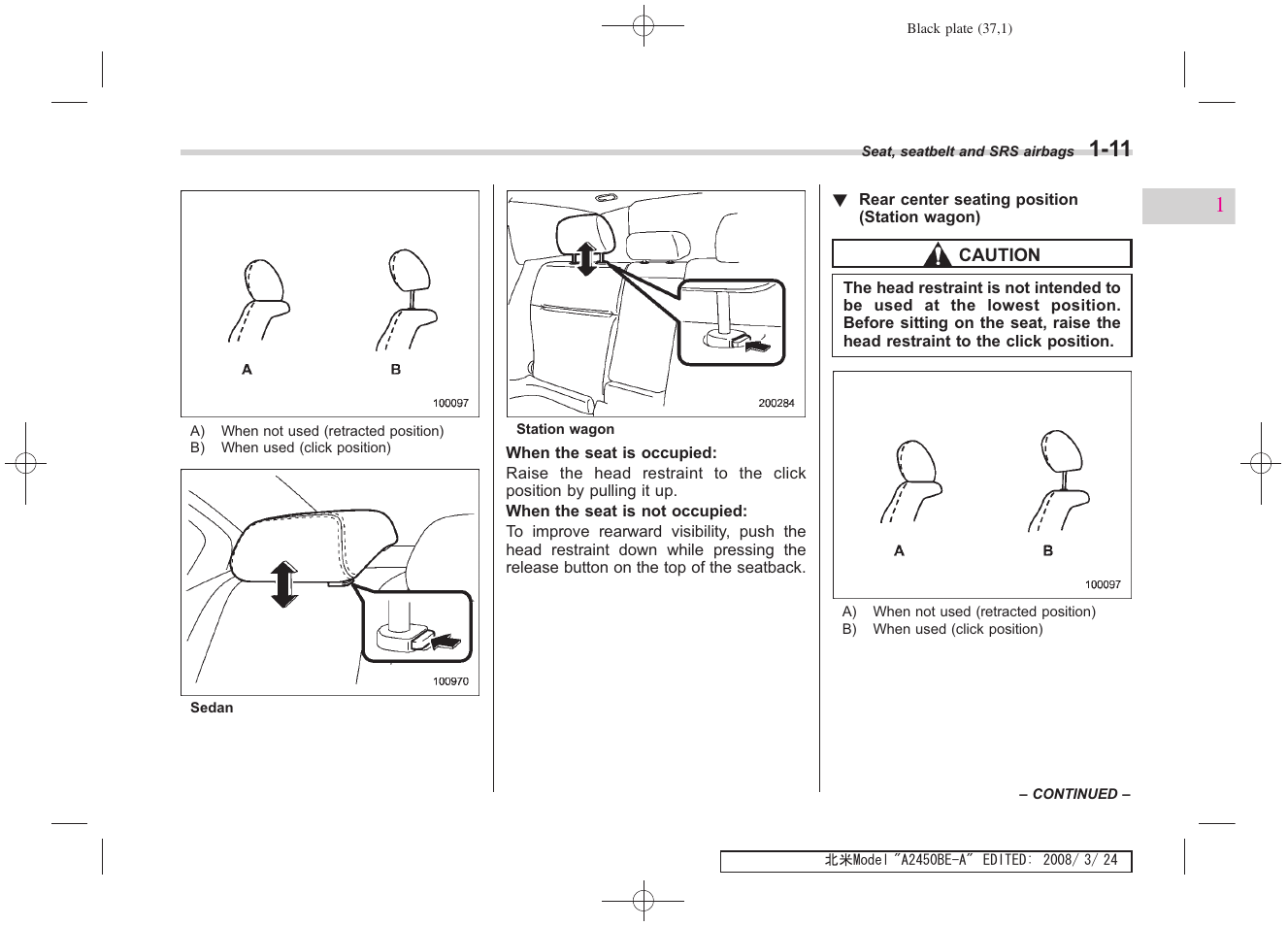 Black plate (37,1)

Seat, seatbelt and SRS airbags 1-11

1

A B

100097

A) When not used (retracted position)
B) When used (click position)

100970

Sedan

200284

Station wagon

When the seat is occupied:
Raise the head restraint to the click position by pulling it up.

When the seat is not occupied:
To improve rearward visibility, push the head restraint down while pressing the release button on the top of the seatback.

▼ Rear center seating position (Station wagon)

CAUTION

The head restraint is not intended to be used at the lowest position. Before sitting on the seat, raise the head restraint to the click position.

A B

100097

A) When not used (retracted position)
B) When used (click position)

– CONTINUED –

北米Model "A2450BE-A" EDITED: 2008/ 3/ 24