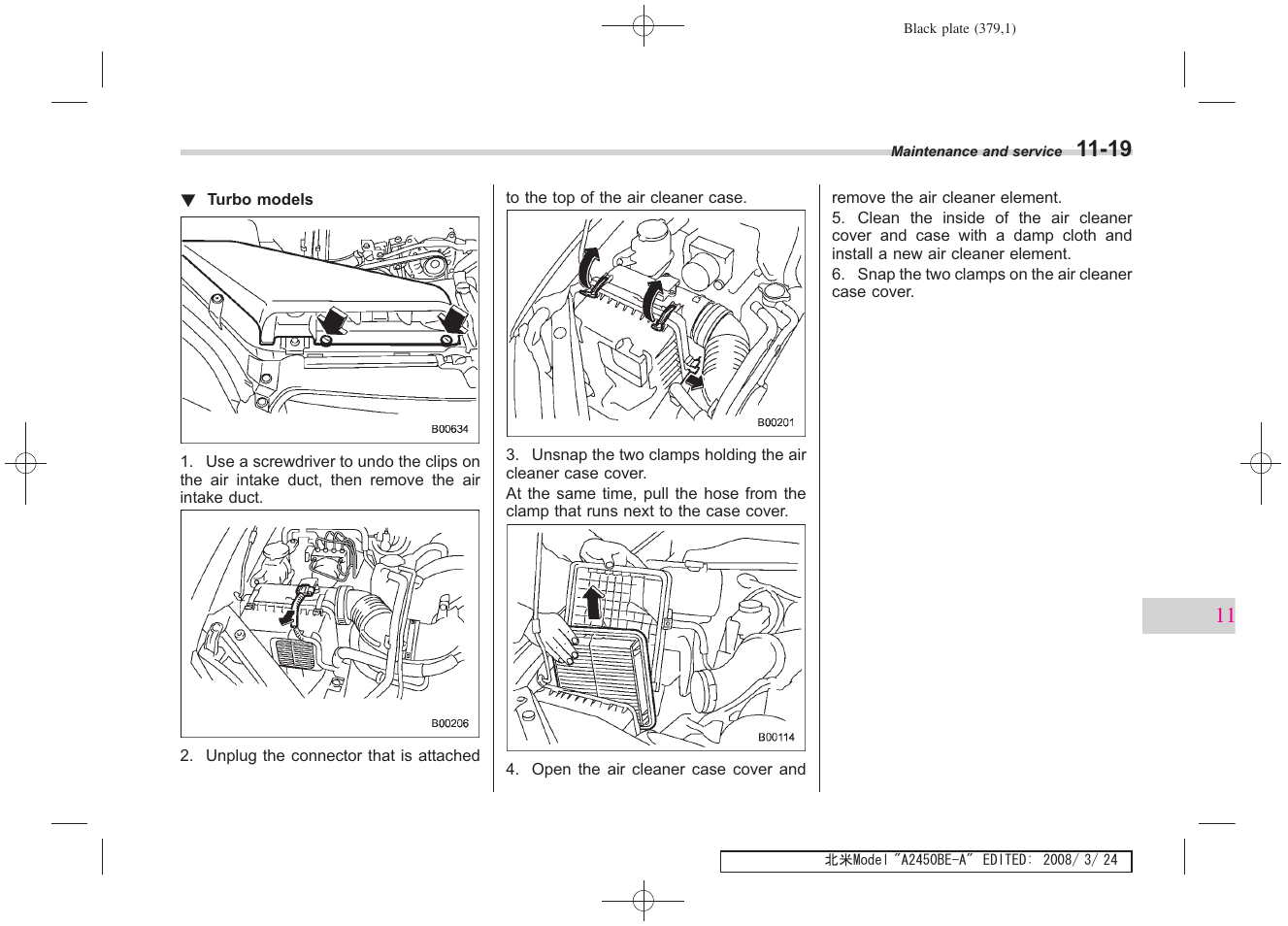 Black plate (379,1)

Maintenance and service 11-19

▼ Turbo models

B00634

1. Use a screwdriver to undo the clips on the air intake duct, then remove the air intake duct.

B00206

2. Unplug the connector that is attached to the top of the air cleaner case.

B00201

3. Unsnap the two clamps holding the air cleaner case cover.

At the same time, pull the hose from the clamp that runs next to the case cover.

B00114

4. Open the air cleaner case cover and remove the air cleaner element.

5. Clean the inside of the air cleaner cover and case with a damp cloth and install a new air cleaner element.

6. Snap the two clamps on the air cleaner case cover.

11

北米Model "A2450BE-A" EDITED: 2008/ 3/ 24