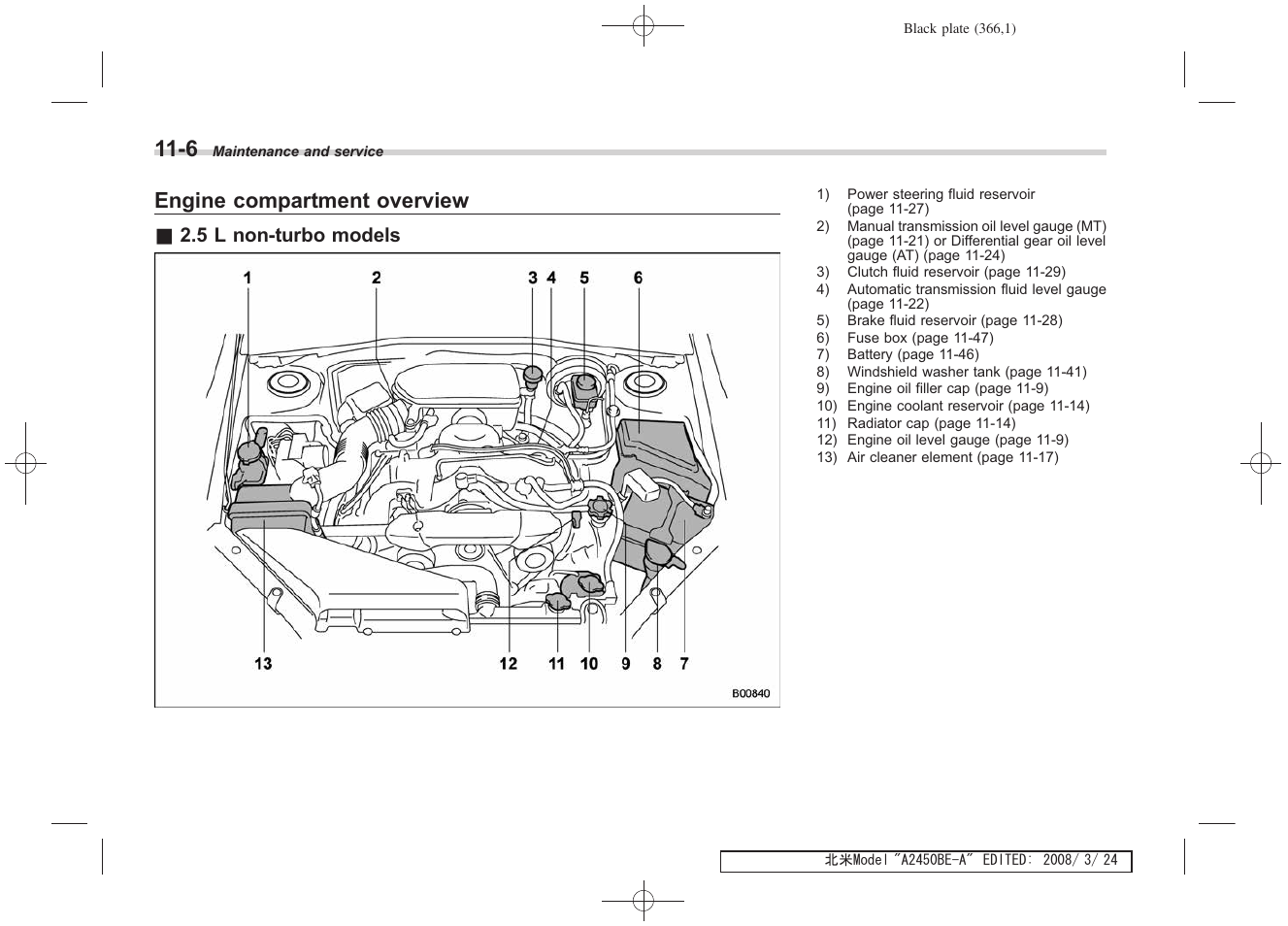 Black plate (366,1)

11-6 Maintenance and service

Engine compartment overview

■ 2.5 L non-turbo models

1 2 3 4 5 6

13 12 11 10 9 8 7

B00840

1) Power steering fluid reservoir (page 11-27)
2) Manual transmission oil level gauge (MT) (page 11-21) or Differential gear oil level gauge (AT) (page 11-24)
3) Clutch fluid reservoir (page 11-29)
4) Automatic transmission fluid level gauge (page 11-22)
5) Brake fluid reservoir (page 11-28)
6) Fuse box (page 11-47)
7) Battery (page 11-46)
8) Windshield washer tank (page 11-41)
9) Engine oil filler cap (page 11-9)
10) Engine coolant reservoir (page 11-14)
11) Radiator cap (page 11-14)
12) Engine oil level gauge (page 11-9)
13) Air cleaner element (page 11-17)

北米Model "A2450BE-A" EDITED: 2008/ 3/ 24