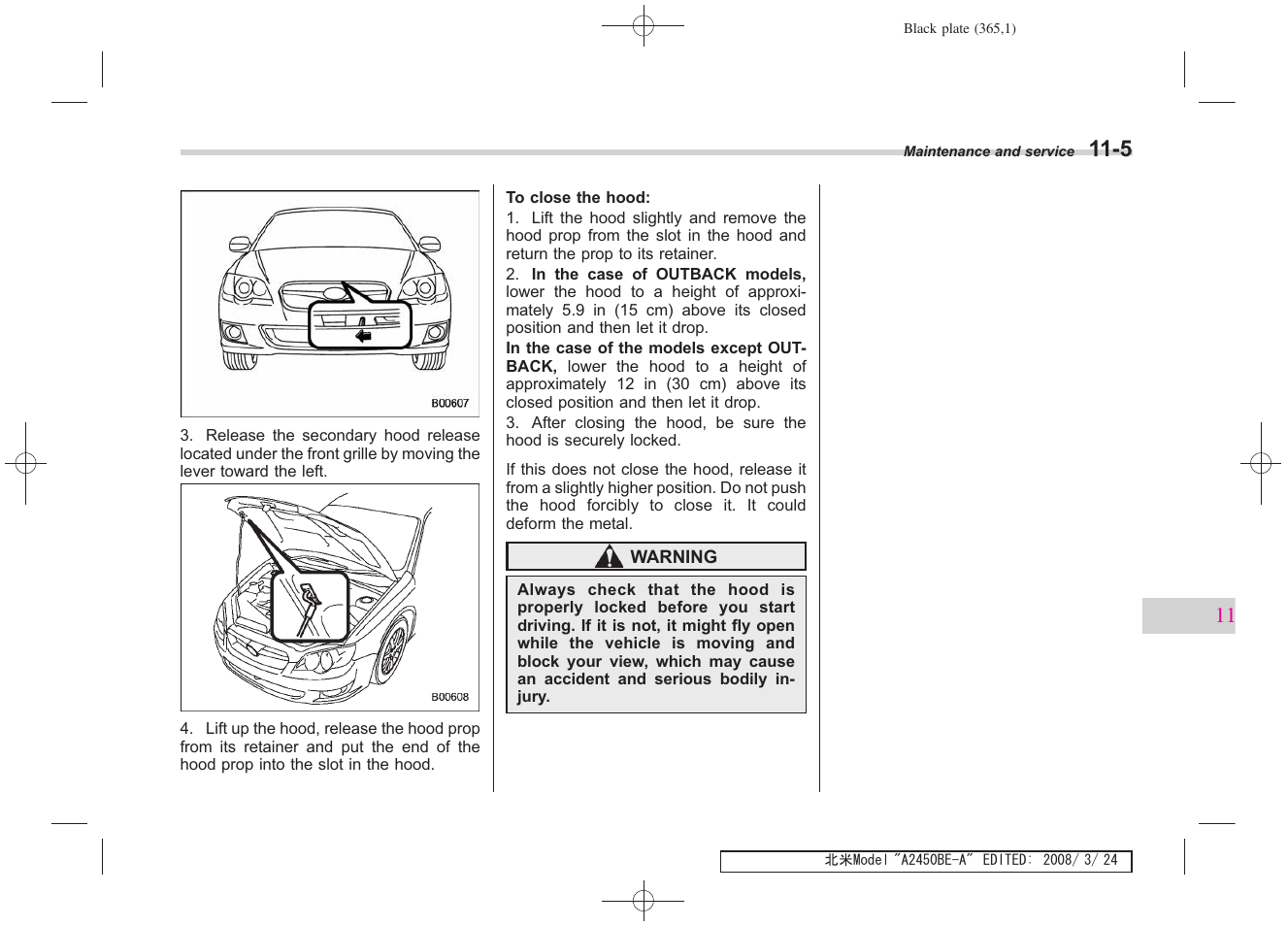 Black plate (365,1)

Maintenance and service 11-5

B00607

3. Release the secondary hood release located under the front grille by moving the lever toward the left.

B00608

4. Lift up the hood, release the hood prop from its retainer and put the end of the hood prop into the slot in the hood.

To close the hood:

1. Lift the hood slightly and remove the hood prop from the slot in the hood and return the prop to its retainer.

2. In the case of OUTBACK models, lower the hood to a height of approximately 5.9 in (15 cm) above its closed position and then let it drop.

In the case of the models except OUTBACK, lower the hood to a height of approximately 12 in (30 cm) above its closed position and then let it drop.

3. After closing the hood, be sure the hood is securely locked.

If this does not close the hood, release it from a slightly higher position. Do not push the hood forcibly to close it. It could deform the metal.

WARNING

Always check that the hood is properly locked before you start driving. If it is not, it might fly open while the vehicle is moving and block your view, which may cause an accident and serious bodily injury.

11

北米Model "A2450BE-A" EDITED: 2008/ 3/ 24