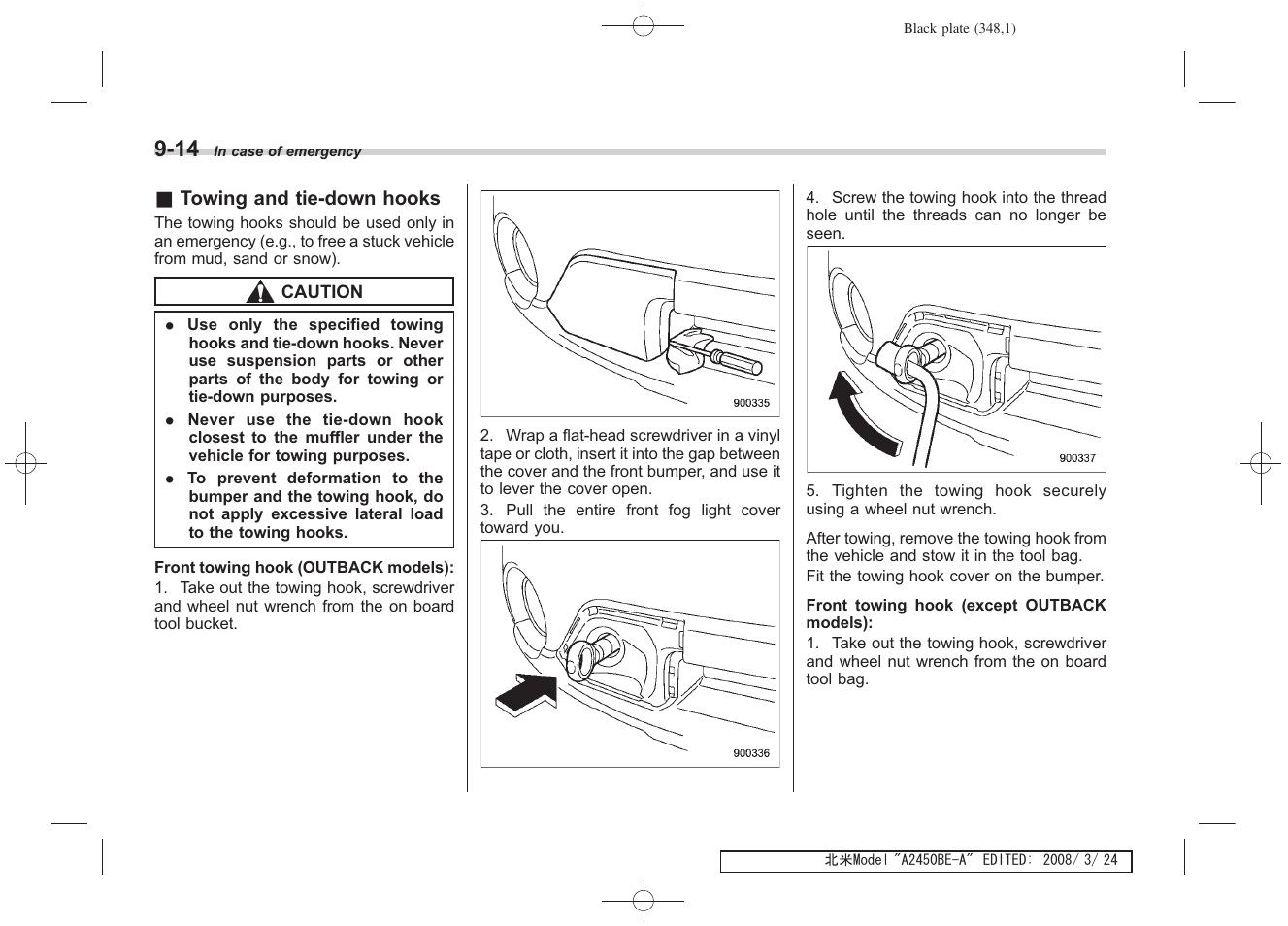 Black plate (348,1)

9-14 In case of emergency

■ Towing and tie-down hooks

The towing hooks should be used only in an emergency (e.g., to free a stuck vehicle from mud, sand or snow).

CAUTION

● Use only the specified towing hooks and tie-down hooks. Never use suspension parts or other parts of the body for towing or tie-down purposes.

● Never use the tie-down hook closest to the muffler under the vehicle for towing purposes.

● To prevent deformation to the bumper and the towing hook, do not apply excessive lateral load to the towing hooks.

Front towing hook (OUTBACK models):

1. Take out the towing hook, screwdriver and wheel nut wrench from the on board tool bucket.

900335

2. Wrap a flat-head screwdriver in a vinyl tape or cloth, insert it into the gap between the cover and the front bumper, and use it to lever the cover open.

3. Pull the entire front fog light cover toward you.

900336

4. Screw the towing hook into the thread hole until the threads can no longer be seen.

900337

5. Tighten the towing hook securely using a wheel nut wrench.

After towing, remove the towing hook from the vehicle and stow it in the tool bag.

Fit the towing hook cover on the bumper.

Front towing hook (except OUTBACK models):

1. Take out the towing hook, screwdriver and wheel nut wrench from the on board tool bag.

北米Model "A2450BE-A" EDITED: 2008/ 3/ 24