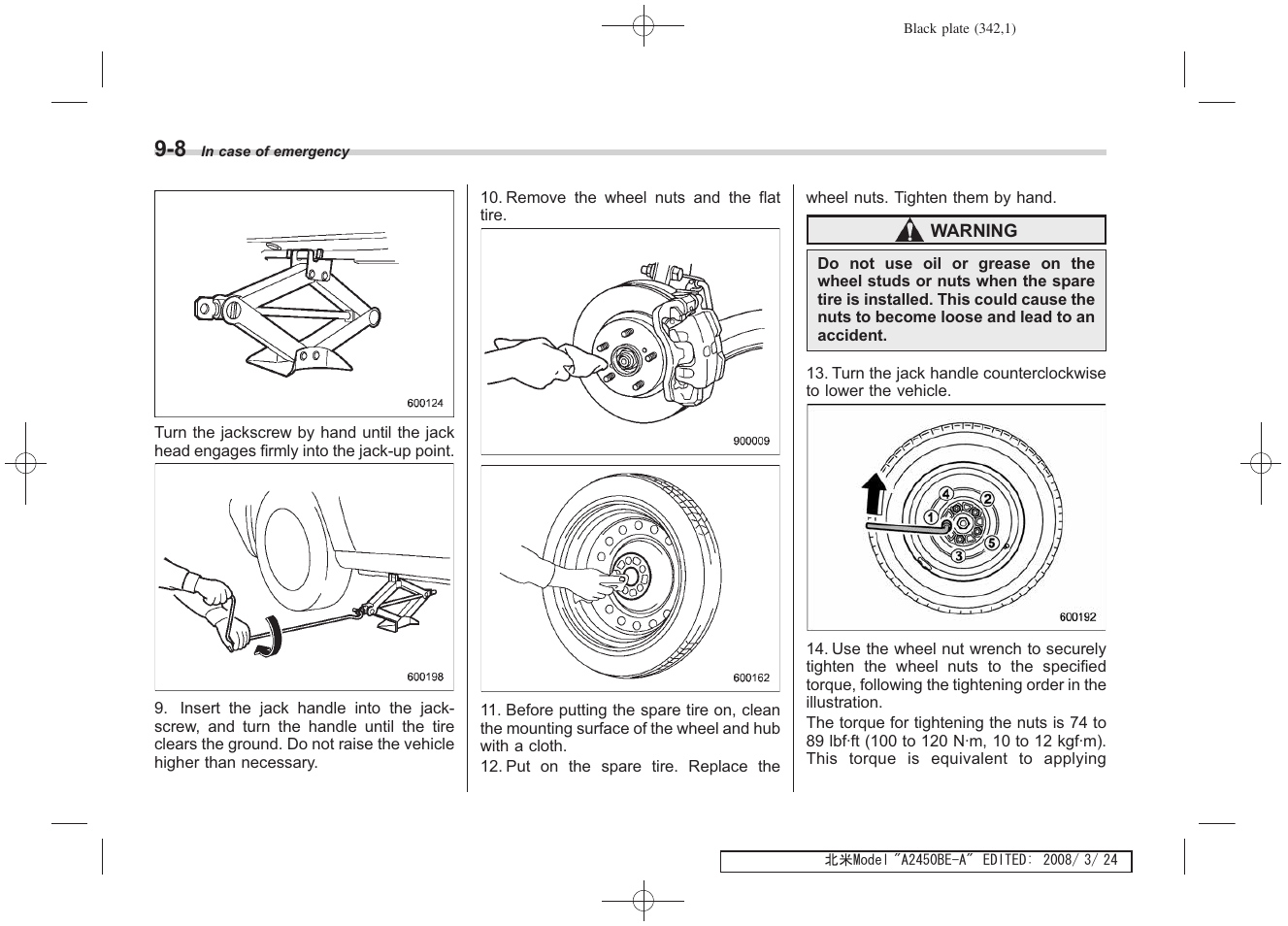 Black plate (342,1)

9-8 In case of emergency

600124

Turn the jackscrew by hand until the jack head engages firmly into the jack-up point.

600198

9. Insert the jack handle into the jackscrew, and turn the handle until the tire clears the ground. Do not raise the vehicle higher than necessary.

10. Remove the wheel nuts and the flat tire.

900009

600162

11. Before putting the spare tire on, clean the mounting surface of the wheel and hub with a cloth.

12. Put on the spare tire. Replace the wheel nuts. Tighten them by hand.

WARNING

Do not use oil or grease on the wheel studs or nuts when the spare tire is installed. This could cause the nuts to become loose and lead to an accident.

13. Turn the jack handle counterclockwise to lower the vehicle.

4 2 1 5 3

600192

14. Use the wheel nut wrench to securely tighten the wheel nuts to the specified torque, following the tightening order in the illustration.

The torque for tightening the nuts is 74 to 89 lbf·ft (100 to 120 N·m, 10 to 12 kgf·m). This torque is equivalent to applying

北米Model "A2450BE-A" EDITED: 2008/ 3/ 24