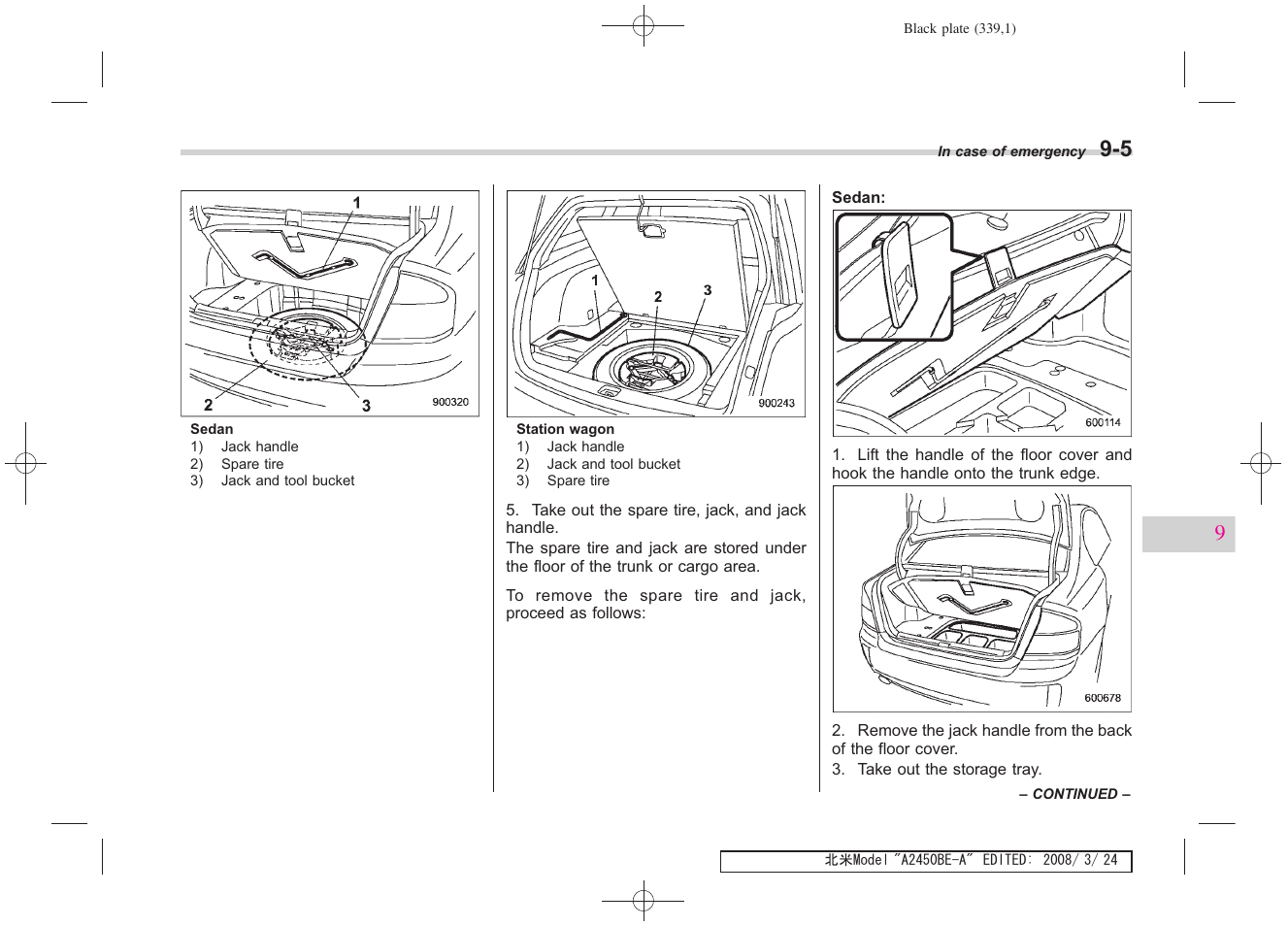 Black plate (339,1)

In case of emergency 9-5

1

2 3

900320

Sedan
1) Jack handle
2) Spare tire
3) Jack and tool bucket

1 2 3

900243

Station wagon
1) Jack handle
2) Jack and tool bucket
3) Spare tire

5. Take out the spare tire, jack, and jack handle.
The spare tire and jack are stored under the floor of the trunk or cargo area.

To remove the spare tire and jack, proceed as follows:

Sedan:

600114

1. Lift the handle of the floor cover and hook the handle onto the trunk edge.

600678

2. Remove the jack handle from the back of the floor cover.
3. Take out the storage tray.

– CONTINUED –

9

北米Model "A2450BE-A" EDITED: 2008/ 3/ 24