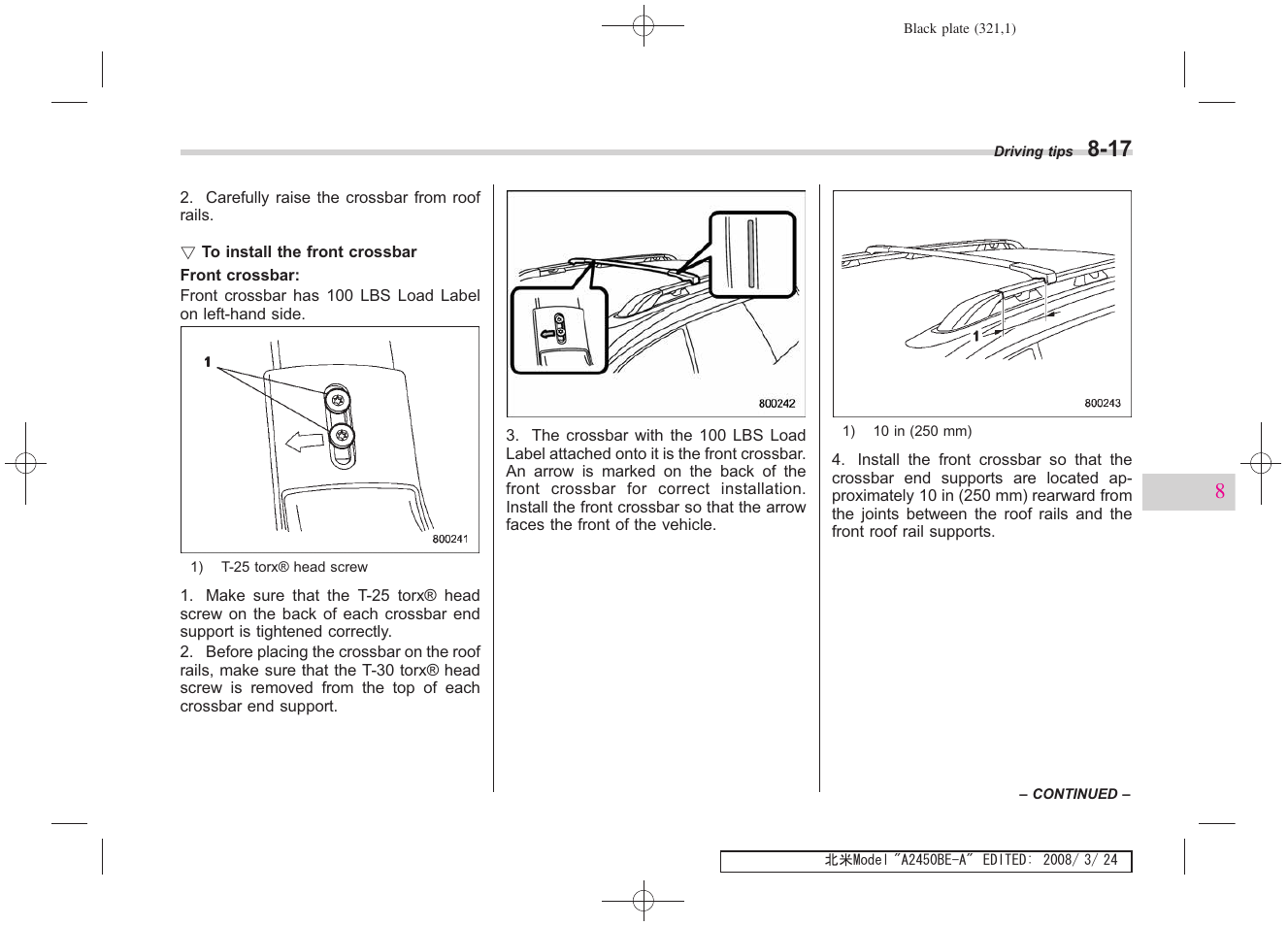 Black plate (321,1)

Driving tips 8-17

2. Carefully raise the crossbar from roof rails.

▽ To install the front crossbar

Front crossbar:

Front crossbar has 100 LBS Load Label on left-hand side.

1

800241

1) T-25 torx® head screw

1. Make sure that the T-25 torx® head screw on the back of each crossbar end support is tightened correctly.

2. Before placing the crossbar on the roof rails, make sure that the T-30 torx® head screw is removed from the top of each crossbar end support.

800242

3. The crossbar with the 100 LBS Load Label attached onto it is the front crossbar. An arrow is marked on the back of the front crossbar for correct installation. Install the front crossbar so that the arrow faces the front of the vehicle.

1

800243

1) 10 in (250 mm)

4. Install the front crossbar so that the crossbar end supports are located approximately 10 in (250 mm) rearward from the joints between the roof rails and the front roof rail supports.

8

– CONTINUED –

北米Model "A2450BE-A" EDITED: 2008/ 3/ 24