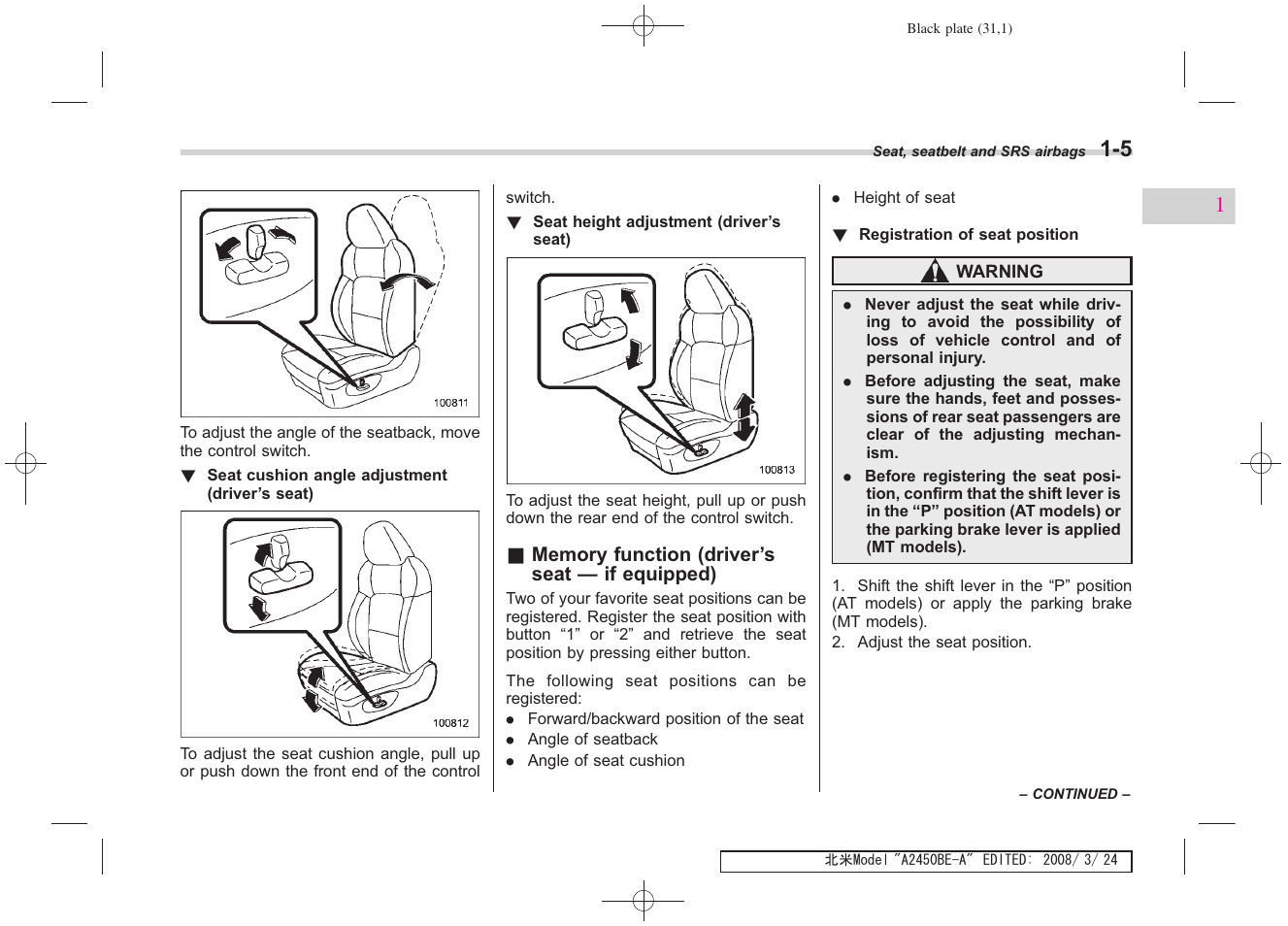 Black plate (31,1)

Seat, seatbelt and SRS airbags 1-5

1

100811

To adjust the angle of the seatback, move the control switch.

▼ Seat cushion angle adjustment (driver's seat)

100812

To adjust the seat cushion angle, pull up or push down the front end of the control switch.

▼ Seat height adjustment (driver's seat)

100813

To adjust the seat height, pull up or push down the rear end of the control switch.

■ Memory function (driver's seat — if equipped)

Two of your favorite seat positions can be registered. Register the seat position with button "1" or "2" and retrieve the seat position by pressing either button.

The following seat positions can be registered:

● Forward/backward position of the seat
● Angle of seatback
● Angle of seat cushion
● Height of seat

▼ Registration of seat position

WARNING

● Never adjust the seat while driving to avoid the possibility of loss of vehicle control and of personal injury.
● Before adjusting the seat, make sure the hands, feet and possessions of rear seat passengers are clear of the adjusting mechanism.
● Before registering the seat position, confirm that the shift lever is in the "P" position (AT models) or the parking brake lever is applied (MT models).

1. Shift the shift lever in the "P" position (AT models) or apply the parking brake (MT models).
2. Adjust the seat position.

– CONTINUED –

北米Model "A2450BE-A" EDITED: 2008/ 3/ 24