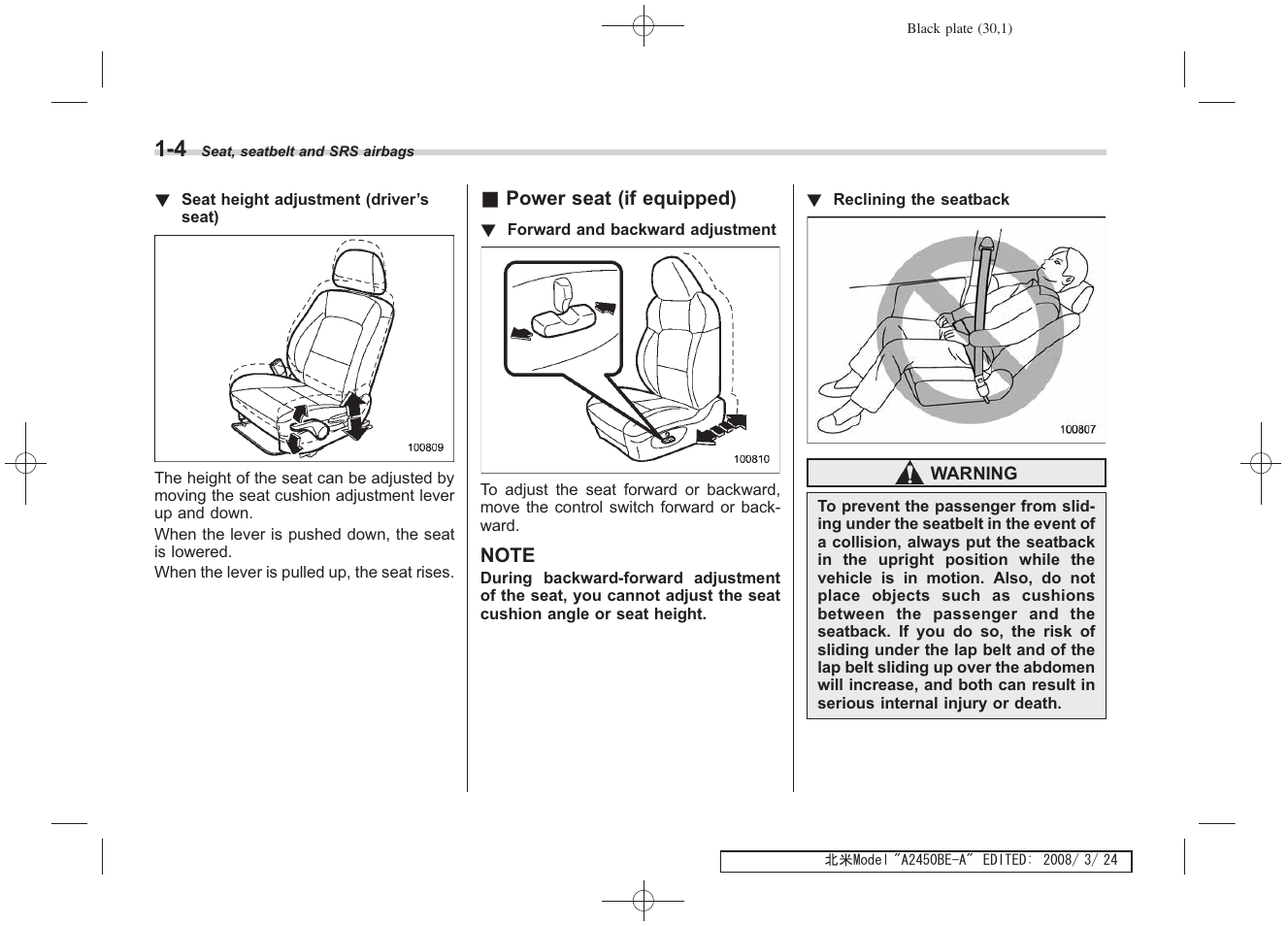 Black plate (30,1)

1-4 Seat, seatbelt and SRS airbags

▼ Seat height adjustment (driver's seat)

100809

The height of the seat can be adjusted by moving the seat cushion adjustment lever up and down.

When the lever is pushed down, the seat is lowered.

When the lever is pulled up, the seat rises.

■ Power seat (if equipped)

▼ Forward and backward adjustment

100810

To adjust the seat forward or backward, move the control switch forward or backward.

NOTE

During backward-forward adjustment of the seat, you cannot adjust the seat cushion angle or seat height.

▼ Reclining the seatback

100807

WARNING

To prevent the passenger from sliding under the seatbelt in the event of a collision, always put the seatback in the upright position while the vehicle is in motion. Also, do not place objects such as cushions between the passenger and the seatback. If you do so, the risk of sliding under the lap belt and of the lap belt sliding up over the abdomen will increase, and both can result in serious internal injury or death.

北米Model "A2450BE-A" EDITED: 2008/ 3/ 24