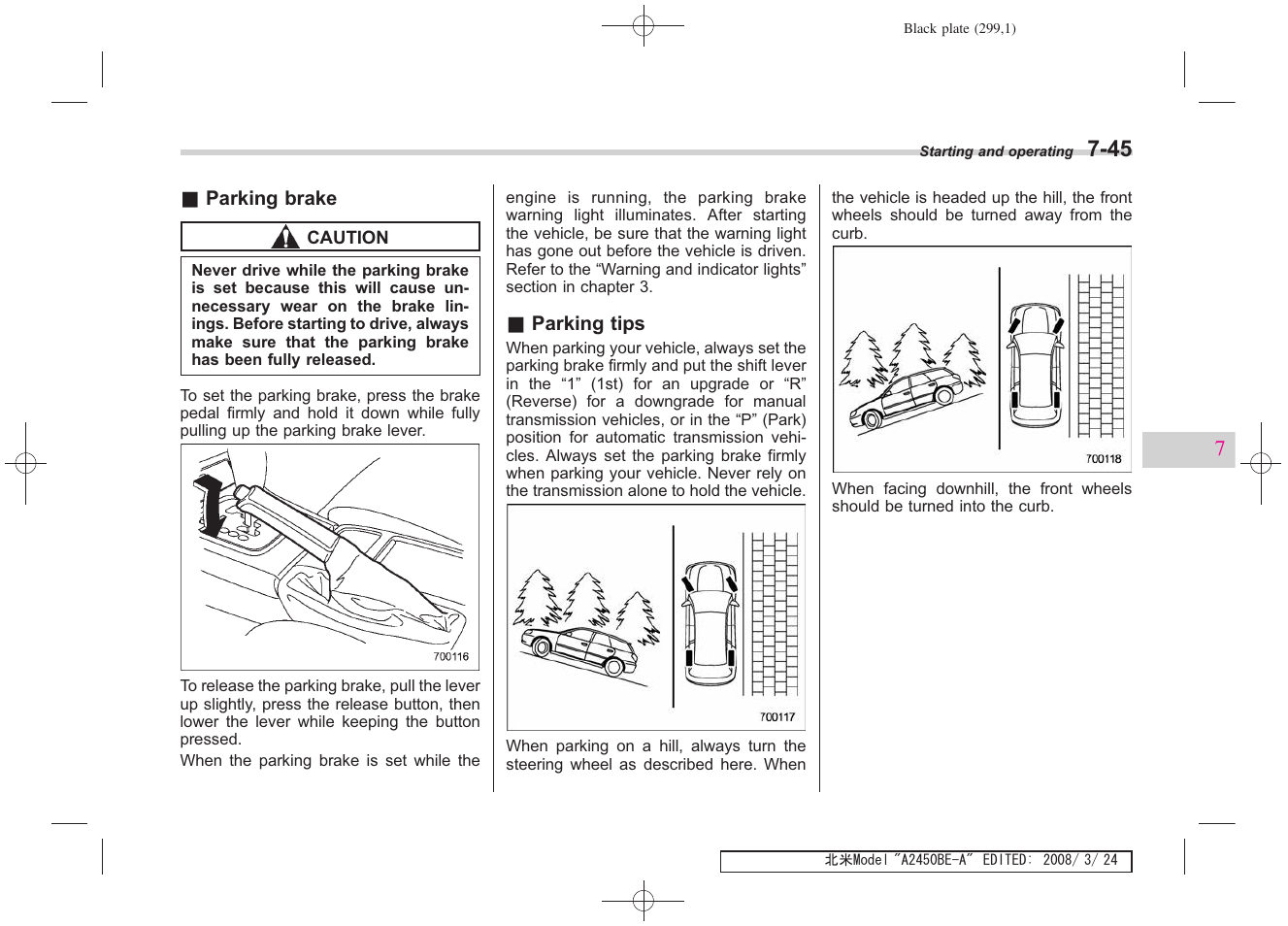 Black plate (299,1)

Starting and operating 7-45

■ Parking brake

CAUTION

Never drive while the parking brake is set because this will cause unnecessary wear on the brake linings. Before starting to drive, always make sure that the parking brake has been fully released.

To set the parking brake, press the brake pedal firmly and hold it down while fully pulling up the parking brake lever.

700116

To release the parking brake, pull the lever up slightly, press the release button, then lower the lever while keeping the button pressed.

When the parking brake is set while the engine is running, the parking brake warning light illuminates. After starting the vehicle, be sure that the warning light has gone out before the vehicle is driven. Refer to the “Warning and indicator lights” section in chapter 3.

■ Parking tips

When parking your vehicle, always set the parking brake firmly and put the shift lever in the “1” (1st) for an upgrade or “R” (Reverse) for a downgrade for manual transmission vehicles, or in the “P” (Park) position for automatic transmission vehicles. Always set the parking brake firmly when parking your vehicle. Never rely on the transmission alone to hold the vehicle.

700117

When parking on a hill, always turn the steering wheel as described here. When the vehicle is headed up the hill, the front wheels should be turned away from the curb.

700118

When facing downhill, the front wheels should be turned into the curb.

7

北米Model "A2450BE-A" EDITED: 2008/ 3/ 24