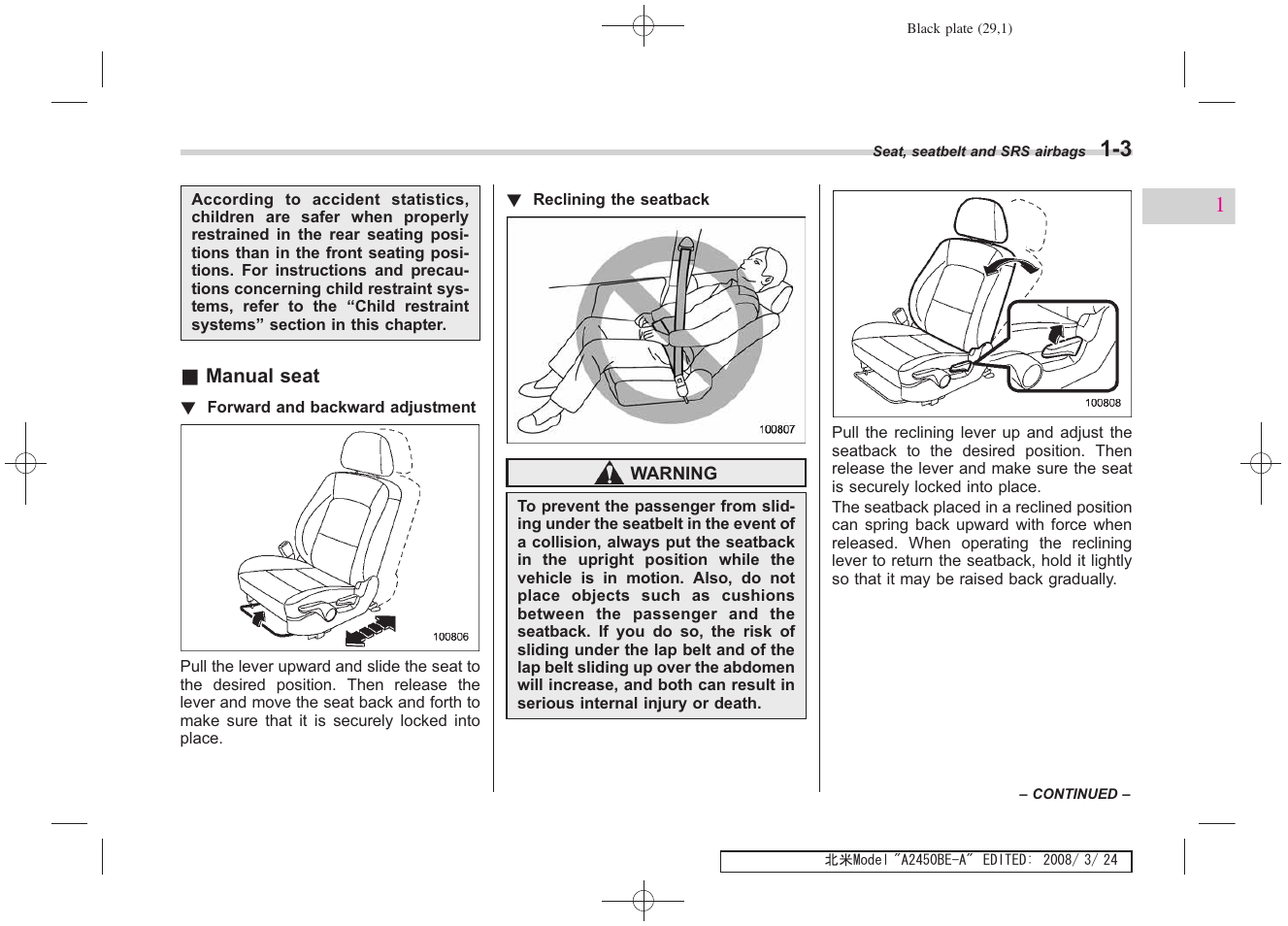 Black plate (29,1)

Seat, seatbelt and SRS airbags 1-3

1

According to accident statistics, children are safer when properly restrained in the rear seating positions than in the front seating positions. For instructions and precautions concerning child restraint systems, refer to the "Child restraint systems" section in this chapter.

■ Manual seat

▼ Forward and backward adjustment

100806

Pull the lever upward and slide the seat to the desired position. Then release the lever and move the seat back and forth to make sure that it is securely locked into place.

▼ Reclining the seatback

100807

WARNING

To prevent the passenger from sliding under the seatbelt in the event of a collision, always put the seatback in the upright position while the vehicle is in motion. Also, do not place objects such as cushions between the passenger and the seatback. If you do so, the risk of sliding under the lap belt and of the lap belt sliding up over the abdomen will increase, and both can result in serious internal injury or death.

100808

Pull the reclining lever up and adjust the seatback to the desired position. Then release the lever and make sure the seat is securely locked into place.

The seatback placed in a reclined position can spring back upward with force when released. When operating the reclining lever to return the seatback, hold it lightly so that it may be raised back gradually.

– CONTINUED –

北米Model "A2450BE-A" EDITED: 2008/ 3/ 24