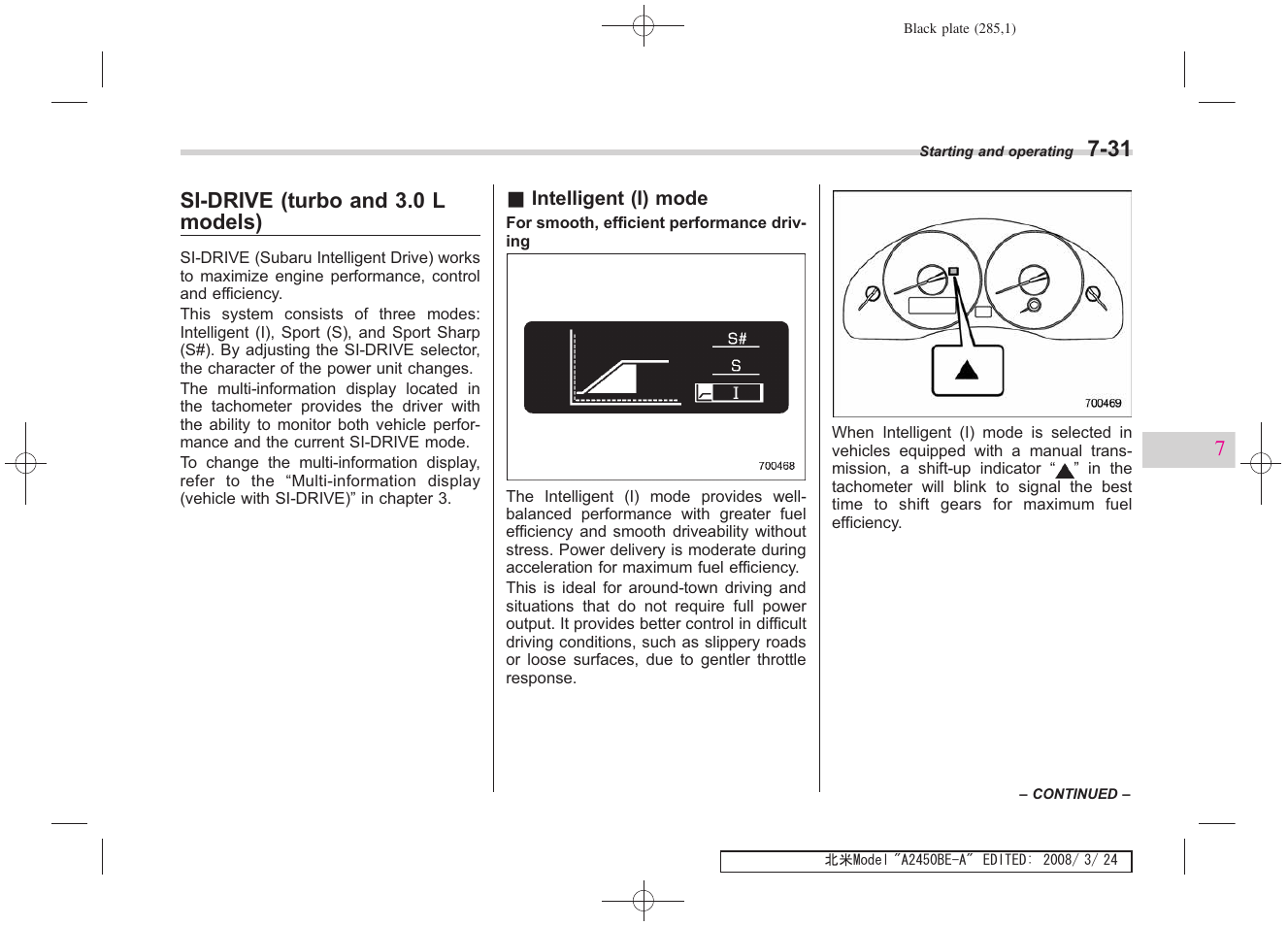 Black plate (285,1)

Starting and operating 7-31

SI-DRIVE (turbo and 3.0 L models)

SI-DRIVE (Subaru Intelligent Drive) works to maximize engine performance, control and efficiency.

This system consists of three modes: Intelligent (I), Sport (S), and Sport Sharp (S#). By adjusting the SI-DRIVE selector, the character of the power unit changes.

The multi-information display located in the tachometer provides the driver with the ability to monitor both vehicle performance and the current SI-DRIVE mode.

To change the multi-information display, refer to the “Multi-information display (vehicle with SI-DRIVE)” in chapter 3.

■ Intelligent (I) mode

For smooth, efficient performance driving

S#
S
I

700468

The Intelligent (I) mode provides well-balanced performance with greater fuel efficiency and smooth driveability without stress. Power delivery is moderate during acceleration for maximum fuel efficiency.

This is ideal for around-town driving and situations that do not require full power output. It provides better control in difficult driving conditions, such as slippery roads or loose surfaces, due to gentler throttle response.

700469

When Intelligent (I) mode is selected in vehicles equipped with a manual transmission, a shift-up indicator “▲” in the tachometer will blink to signal the best time to shift gears for maximum fuel efficiency.

7

– CONTINUED –

北米Model "A2450BE-A" EDITED: 2008/ 3/ 24