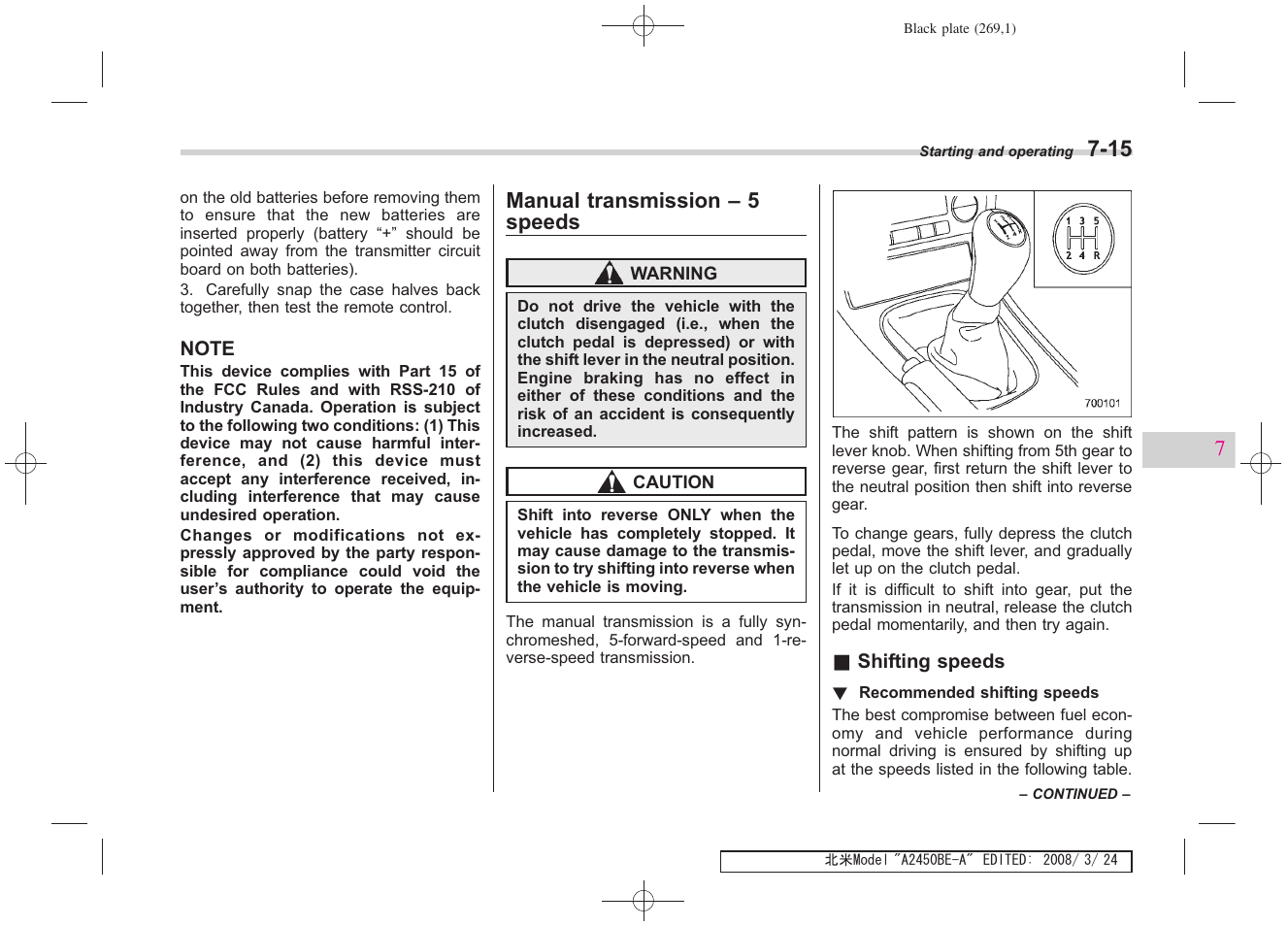 Black plate (269,1)

Starting and operating 7-15

on the old batteries before removing them to ensure that the new batteries are inserted properly (battery "+" should be pointed away from the transmitter circuit board on both batteries).

3. Carefully snap the case halves back together, then test the remote control.

NOTE

This device complies with Part 15 of the FCC Rules and with RSS-210 of Industry Canada. Operation is subject to the following two conditions: (1) This device may not cause harmful interference, and (2) this device must accept any interference received, including interference that may cause undesired operation.

Changes or modifications not expressly approved by the party responsible for compliance could void the user's authority to operate the equipment.

Manual transmission – 5 speeds

WARNING

Do not drive the vehicle with the clutch disengaged (i.e., when the clutch pedal is depressed) or with the shift lever in the neutral position. Engine braking has no effect in either of these conditions and the risk of an accident is consequently increased.

CAUTION

Shift into reverse ONLY when the vehicle has completely stopped. It may cause damage to the transmission to try shifting into reverse when the vehicle is moving.

The manual transmission is a fully synchromeshed, 5-forward-speed and 1-reverse-speed transmission.

1 3 5
2 4 R

700101

The shift pattern is shown on the shift lever knob. When shifting from 5th gear to reverse gear, first return the shift lever to the neutral position then shift into reverse gear.

To change gears, fully depress the clutch pedal, move the shift lever, and gradually let up on the clutch pedal.

If it is difficult to shift into gear, put the transmission in neutral, release the clutch pedal momentarily, and then try again.

■ Shifting speeds

▼ Recommended shifting speeds

The best compromise between fuel economy and vehicle performance during normal driving is ensured by shifting up at the speeds listed in the following table.

– CONTINUED –

7

北米Model "A2450BE-A" EDITED: 2008/ 3/ 24