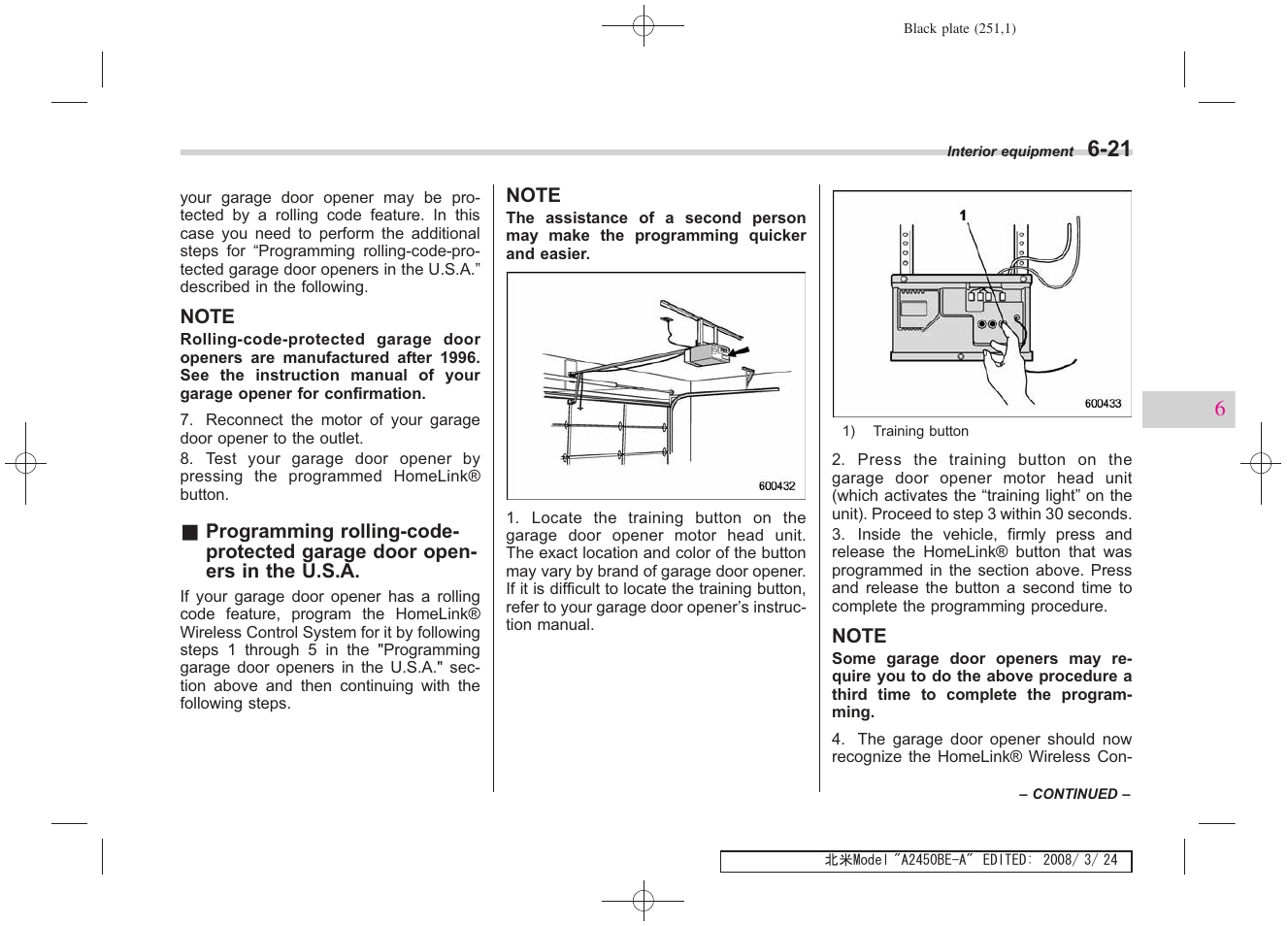 Black plate (251,1)

Interior equipment 6-21

your garage door opener may be protected by a rolling code feature. In this case you need to perform the additional steps for “Programming rolling-code-protected garage door openers in the U.S.A.” described in the following.

NOTE
Rolling-code-protected garage door openers are manufactured after 1996. See the instruction manual of your garage opener for confirmation.

7. Reconnect the motor of your garage door opener to the outlet.
8. Test your garage door opener by pressing the programmed HomeLink® button.

■ Programming rolling-code-protected garage door openers in the U.S.A.
If your garage door opener has a rolling code feature, program the HomeLink® Wireless Control System for it by following steps 1 through 5 in the "Programming garage door openers in the U.S.A." section above and then continuing with the following steps.

NOTE
The assistance of a second person may make the programming quicker and easier.

600432

1. Locate the training button on the garage door opener motor head unit. The exact location and color of the button may vary by brand of garage door opener. If it is difficult to locate the training button, refer to your garage door opener’s instruction manual.

1

600433

1) Training button

2. Press the training button on the garage door opener motor head unit (which activates the “training light” on the unit). Proceed to step 3 within 30 seconds.
3. Inside the vehicle, firmly press and release the HomeLink® button that was programmed in the section above. Press and release the button a second time to complete the programming procedure.

NOTE
Some garage door openers may require you to do the above procedure a third time to complete the programming.

4. The garage door opener should now recognize the HomeLink® Wireless Con-

– CONTINUED –

6

北米Model "A2450BE-A" EDITED: 2008/ 3/ 24