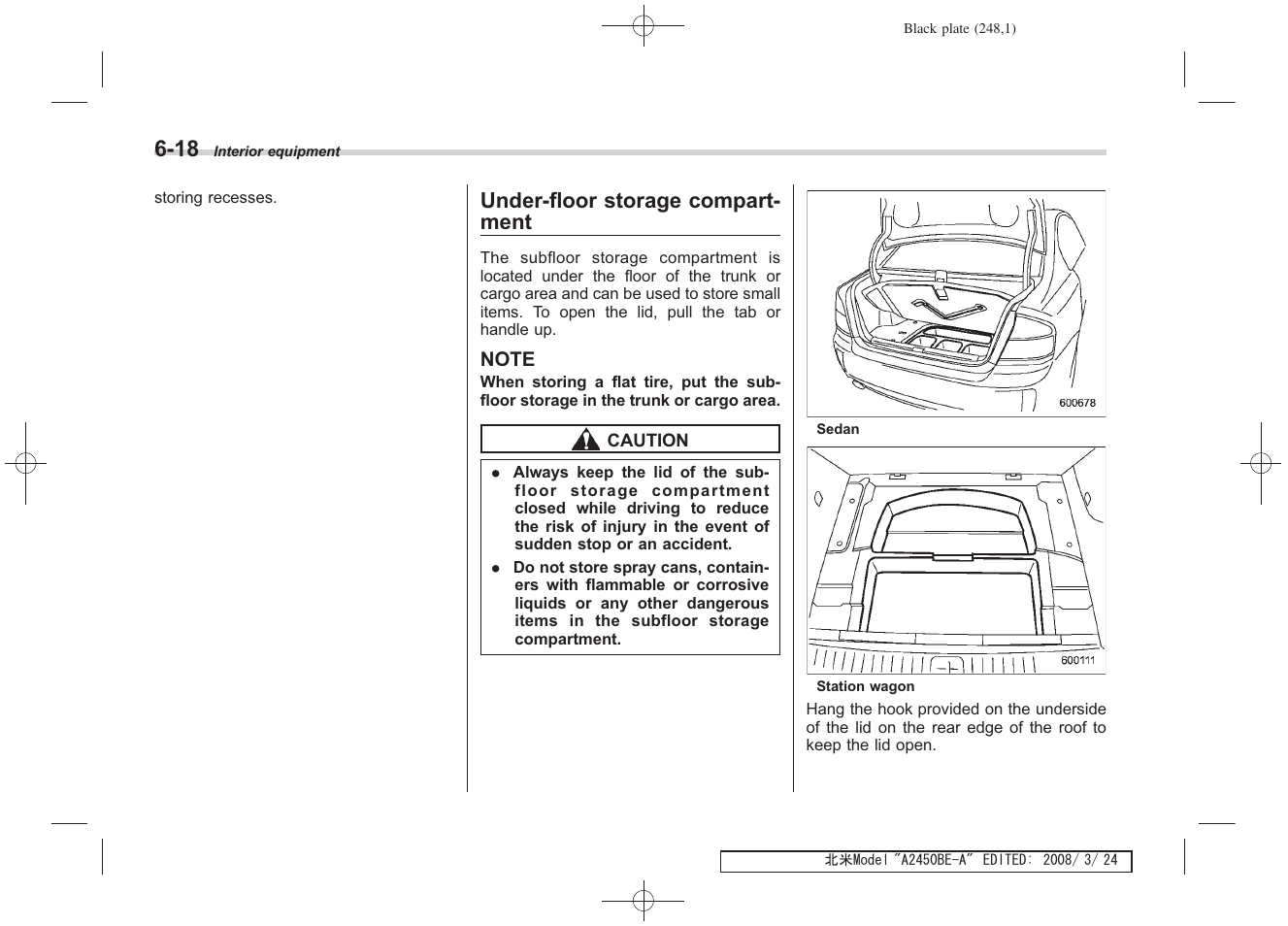 Black plate (248,1)

6-18 Interior equipment

storing recesses.

Under-floor storage compartment

The subfloor storage compartment is located under the floor of the trunk or cargo area and can be used to store small items. To open the lid, pull the tab or handle up.

NOTE
When storing a flat tire, put the subfloor storage in the trunk or cargo area.

CAUTION

● Always keep the lid of the subfloor storage compartment closed while driving to reduce the risk of injury in the event of sudden stop or an accident.
● Do not store spray cans, containers with flammable or corrosive liquids or any other dangerous items in the subfloor storage compartment.

600678

Sedan

600111

Station wagon

Hang the hook provided on the underside of the lid on the rear edge of the roof to keep the lid open.

北米Model "A2450BE-A" EDITED: 2008/ 3/ 24