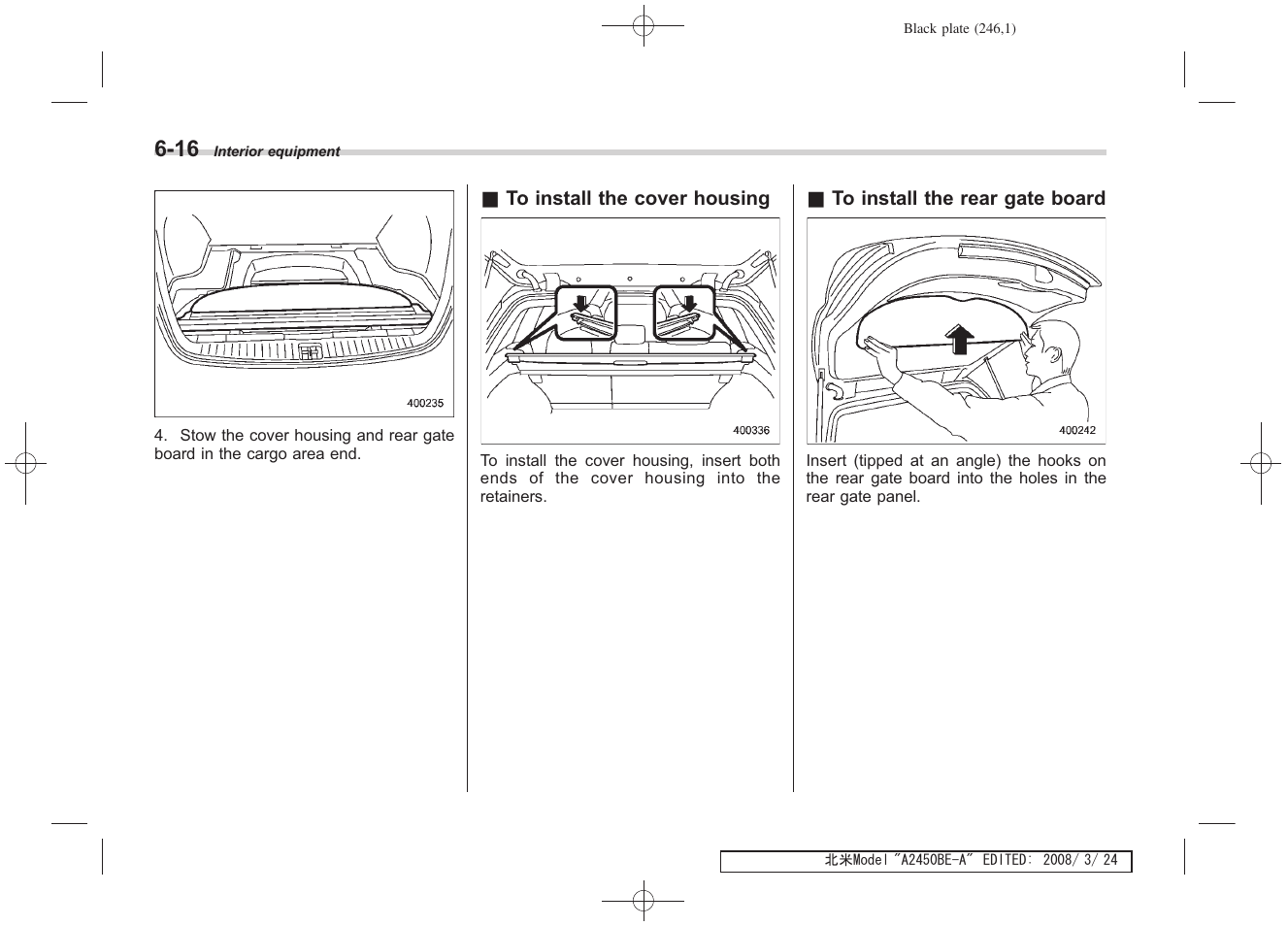 Black plate (246,1)

6-16 Interior equipment

400235

4. Stow the cover housing and rear gate board in the cargo area end.

■ To install the cover housing

400336

To install the cover housing, insert both ends of the cover housing into the retainers.

■ To install the rear gate board

400242

Insert (tipped at an angle) the hooks on the rear gate board into the holes in the rear gate panel.

北米Model "A2450BE-A" EDITED: 2008/ 3/ 24