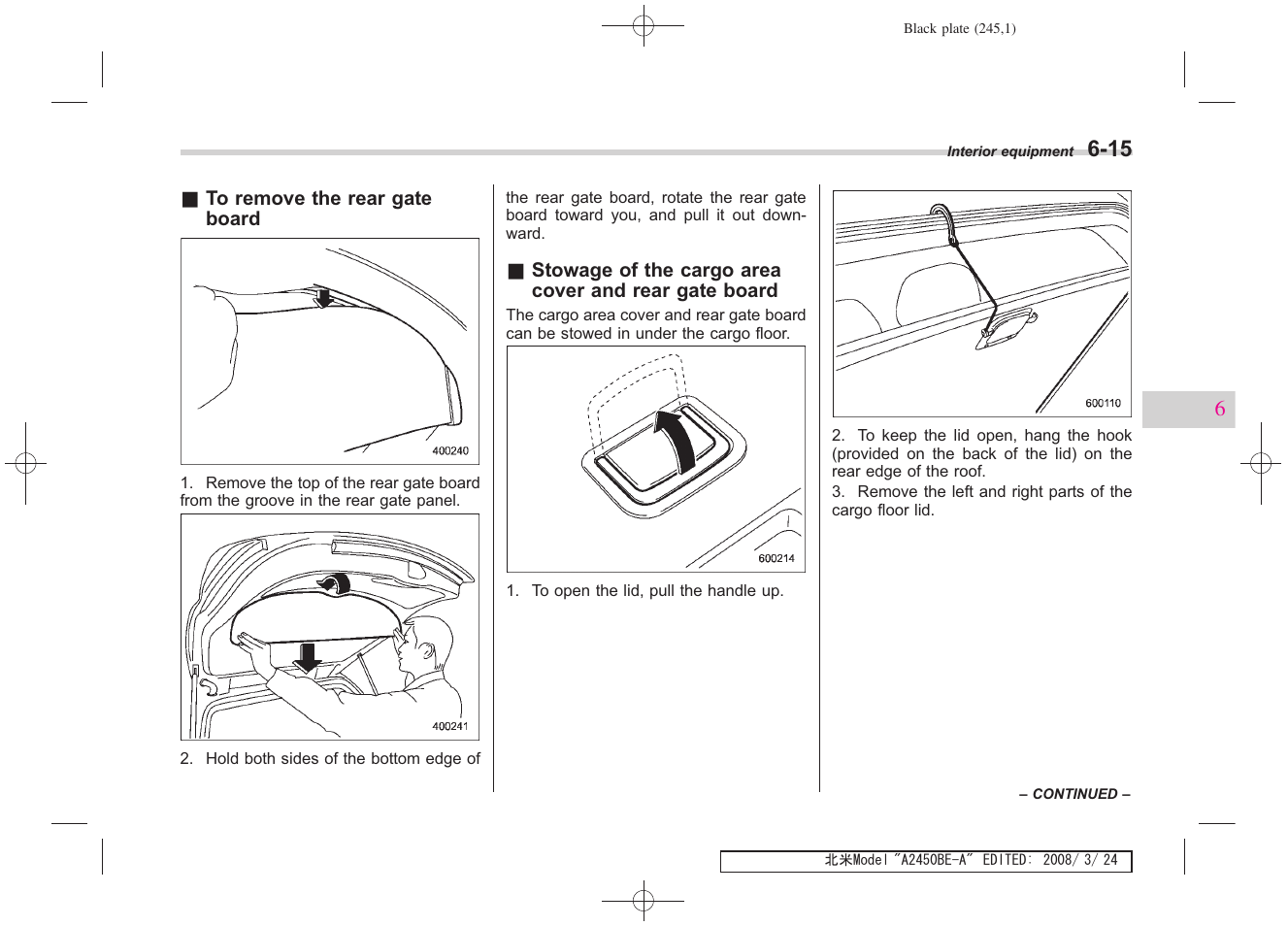 Black plate (245,1)

Interior equipment 6-15

■ To remove the rear gate board

400240

1. Remove the top of the rear gate board from the groove in the rear gate panel.

400241

2. Hold both sides of the bottom edge of the rear gate board, rotate the rear gate board toward you, and pull it out downward.

■ Stowage of the cargo area cover and rear gate board

The cargo area cover and rear gate board can be stowed in under the cargo floor.

600214

1. To open the lid, pull the handle up.

600110

2. To keep the lid open, hang the hook (provided on the back of the lid) on the rear edge of the roof.

3. Remove the left and right parts of the cargo floor lid.

6

– CONTINUED –

北米Model "A2450BE-A" EDITED: 2008/ 3/ 24