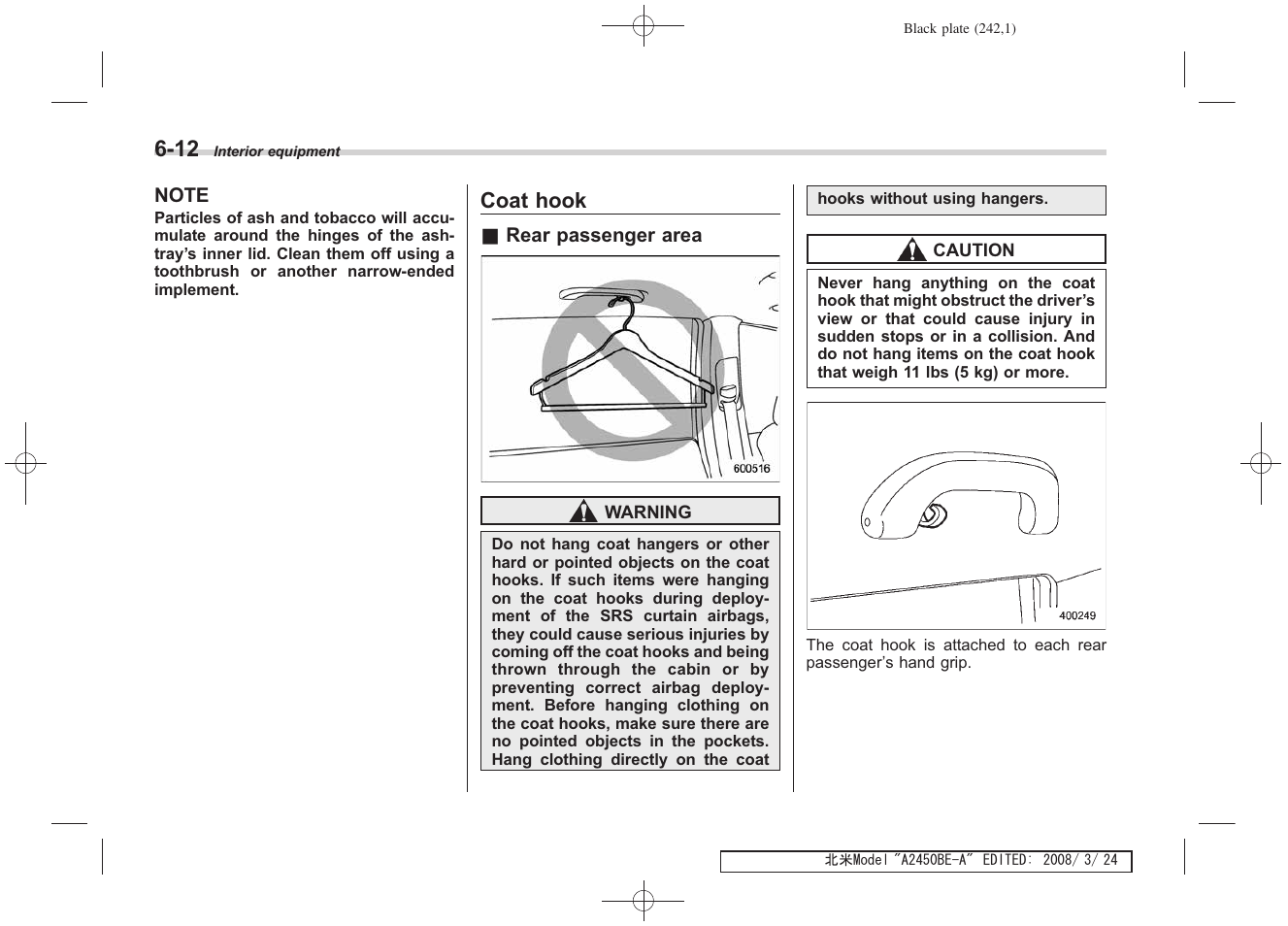 Black plate (242,1)

6-12 Interior equipment

NOTE
Particles of ash and tobacco will accumulate around the hinges of the ashtray's inner lid. Clean them off using a toothbrush or another narrow-ended implement.

Coat hook

■ Rear passenger area

600516

WARNING
Do not hang coat hangers or other hard or pointed objects on the coat hooks. If such items were hanging on the coat hooks during deployment of the SRS curtain airbags, they could cause serious injuries by coming off the coat hooks and being thrown through the cabin or by preventing correct airbag deployment. Before hanging clothing on the coat hooks, make sure there are no pointed objects in the pockets. Hang clothing directly on the coat hooks without using hangers.

CAUTION
Never hang anything on the coat hook that might obstruct the driver's view or that could cause injury in sudden stops or in a collision. And do not hang items on the coat hook that weigh 11 lbs (5 kg) or more.

400249

The coat hook is attached to each rear passenger's hand grip.

北米Model "A2450BE-A" EDITED: 2008/ 3/ 24