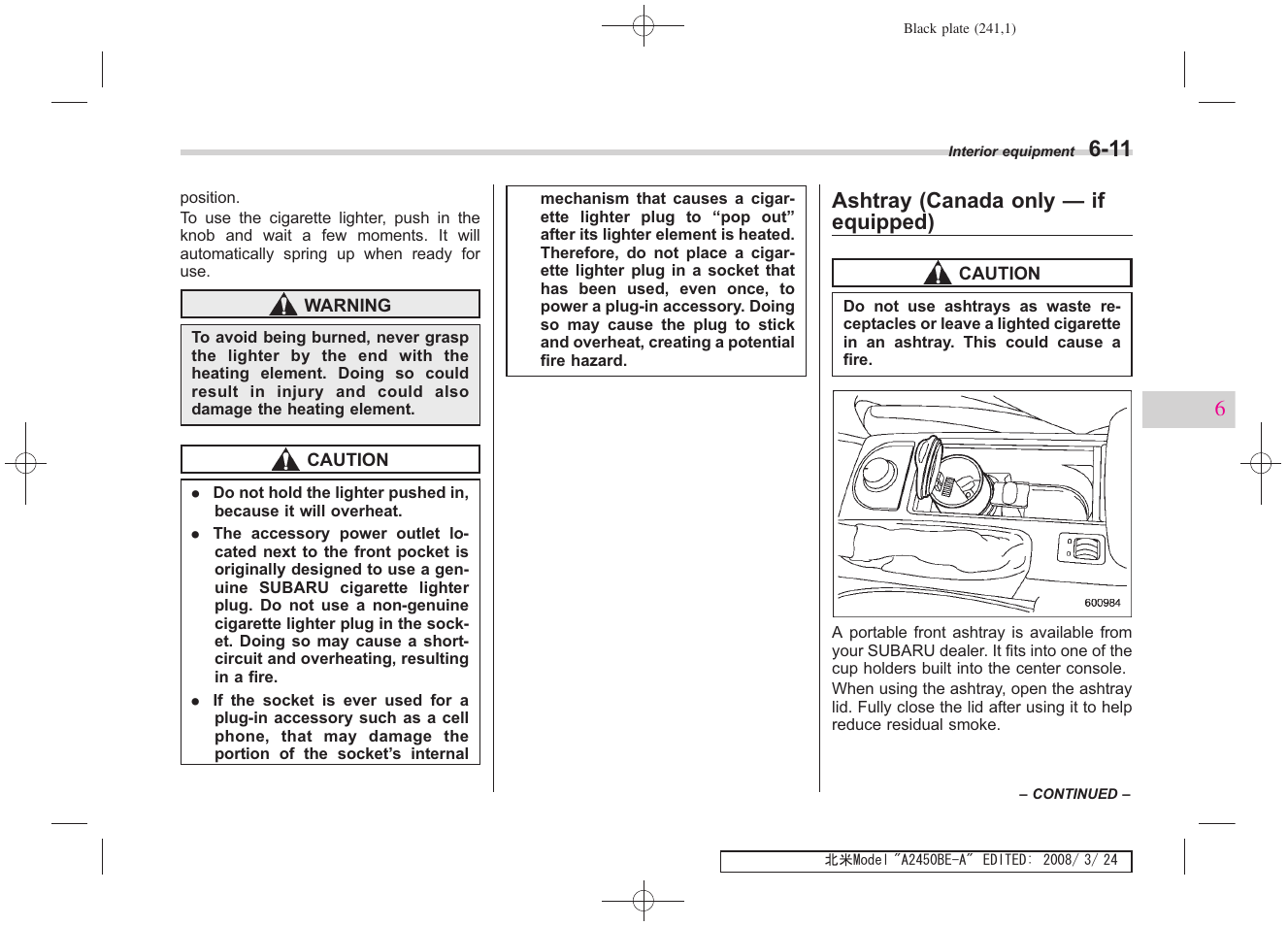 Black plate (241,1)

Interior equipment 6-11

position.

To use the cigarette lighter, push in the knob and wait a few moments. It will automatically spring up when ready for use.

WARNING

To avoid being burned, never grasp the lighter by the end with the heating element. Doing so could result in injury and could also damage the heating element.

CAUTION

● Do not hold the lighter pushed in, because it will overheat.

● The accessory power outlet located next to the front pocket is originally designed to use a genuine SUBARU cigarette lighter plug. Do not use a non-genuine cigarette lighter plug in the socket. Doing so may cause a short-circuit and overheating, resulting in a fire.

● If the socket is ever used for a plug-in accessory such as a cell phone, that may damage the portion of the socket's internal mechanism that causes a cigarette lighter plug to "pop out" after its lighter element is heated. Therefore, do not place a cigarette lighter plug in a socket that has been used, even once, to power a plug-in accessory. Doing so may cause the plug to stick and overheat, creating a potential fire hazard.

Ashtray (Canada only — if equipped)

CAUTION

Do not use ashtrays as waste receptacles or leave a lighted cigarette in an ashtray. This could cause a fire.

600984

A portable front ashtray is available from your SUBARU dealer. It fits into one of the cup holders built into the center console.

When using the ashtray, open the ashtray lid. Fully close the lid after using it to help reduce residual smoke.

6

– CONTINUED –

北米Model "A2450BE-A" EDITED: 2008/ 3/ 24