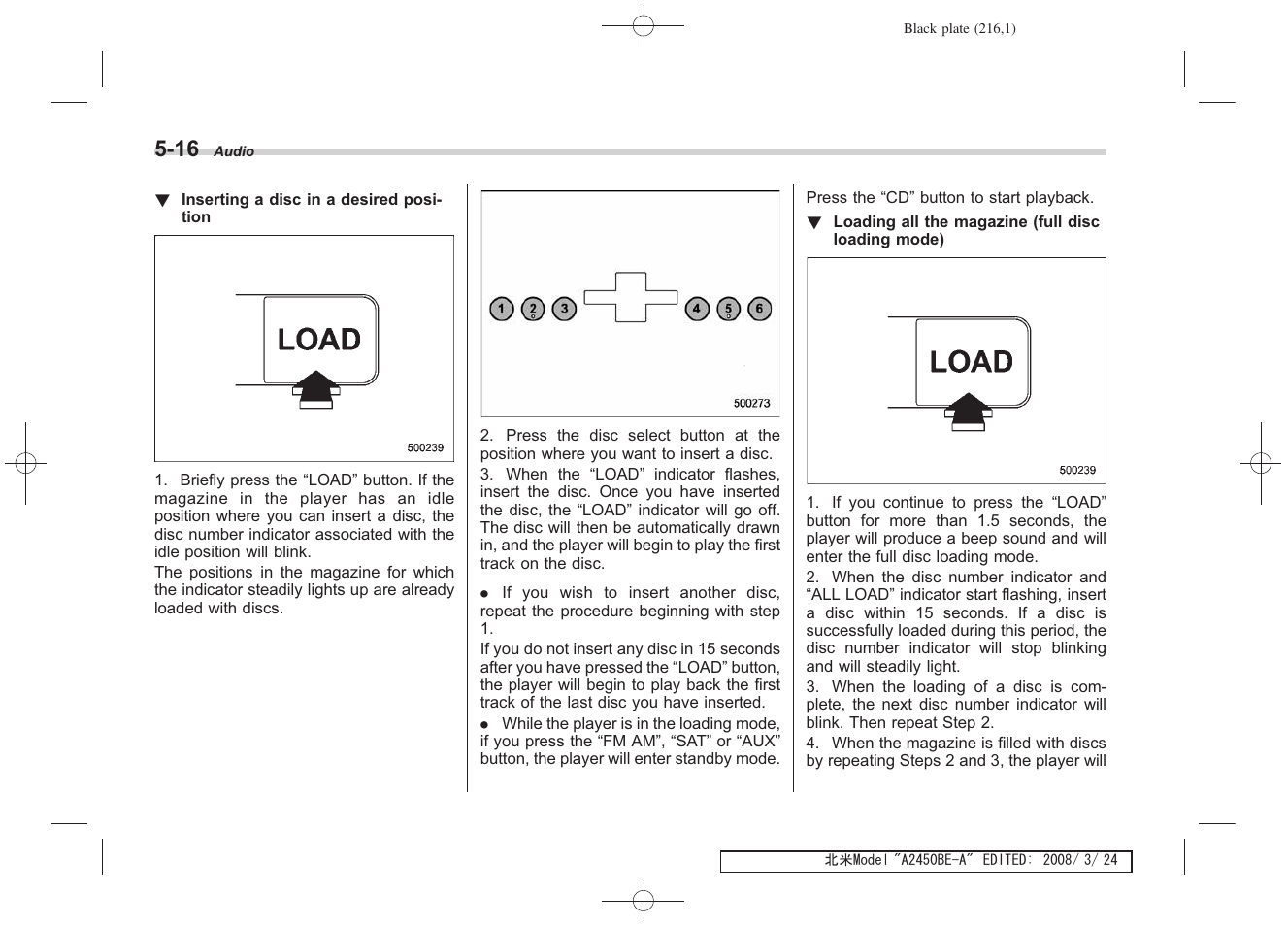 Black plate (216,1)

5-16 Audio

▼ Inserting a disc in a desired position

LOAD

500239

1. Briefly press the “LOAD” button. If the magazine in the player has an idle position where you can insert a disc, the disc number indicator associated with the idle position will blink.

The positions in the magazine for which the indicator steadily lights up are already loaded with discs.

1 2 3 4 5 6

500273

2. Press the disc select button at the position where you want to insert a disc.

3. When the “LOAD” indicator flashes, insert the disc. Once you have inserted the disc, the “LOAD” indicator will go off. The disc will then be automatically drawn in, and the player will begin to play the first track on the disc.

● If you wish to insert another disc, repeat the procedure beginning with step 1.

If you do not insert any disc in 15 seconds after you have pressed the “LOAD” button, the player will begin to play back the first track of the last disc you have inserted.

● While the player is in the loading mode, if you press the “FM AM”, “SAT” or “AUX” button, the player will enter standby mode.

Press the “CD” button to start playback.

▼ Loading all the magazine (full disc loading mode)

LOAD

500239

1. If you continue to press the “LOAD” button for more than 1.5 seconds, the player will produce a beep sound and will enter the full disc loading mode.

2. When the disc number indicator and “ALL LOAD” indicator start flashing, insert a disc within 15 seconds. If a disc is successfully loaded during this period, the disc number indicator will stop blinking and will steadily light.

3. When the loading of a disc is complete, the next disc number indicator will blink. Then repeat Step 2.

4. When the magazine is filled with discs by repeating Steps 2 and 3, the player will

北米Model "A2450BE-A" EDITED: 2008/ 3/ 24