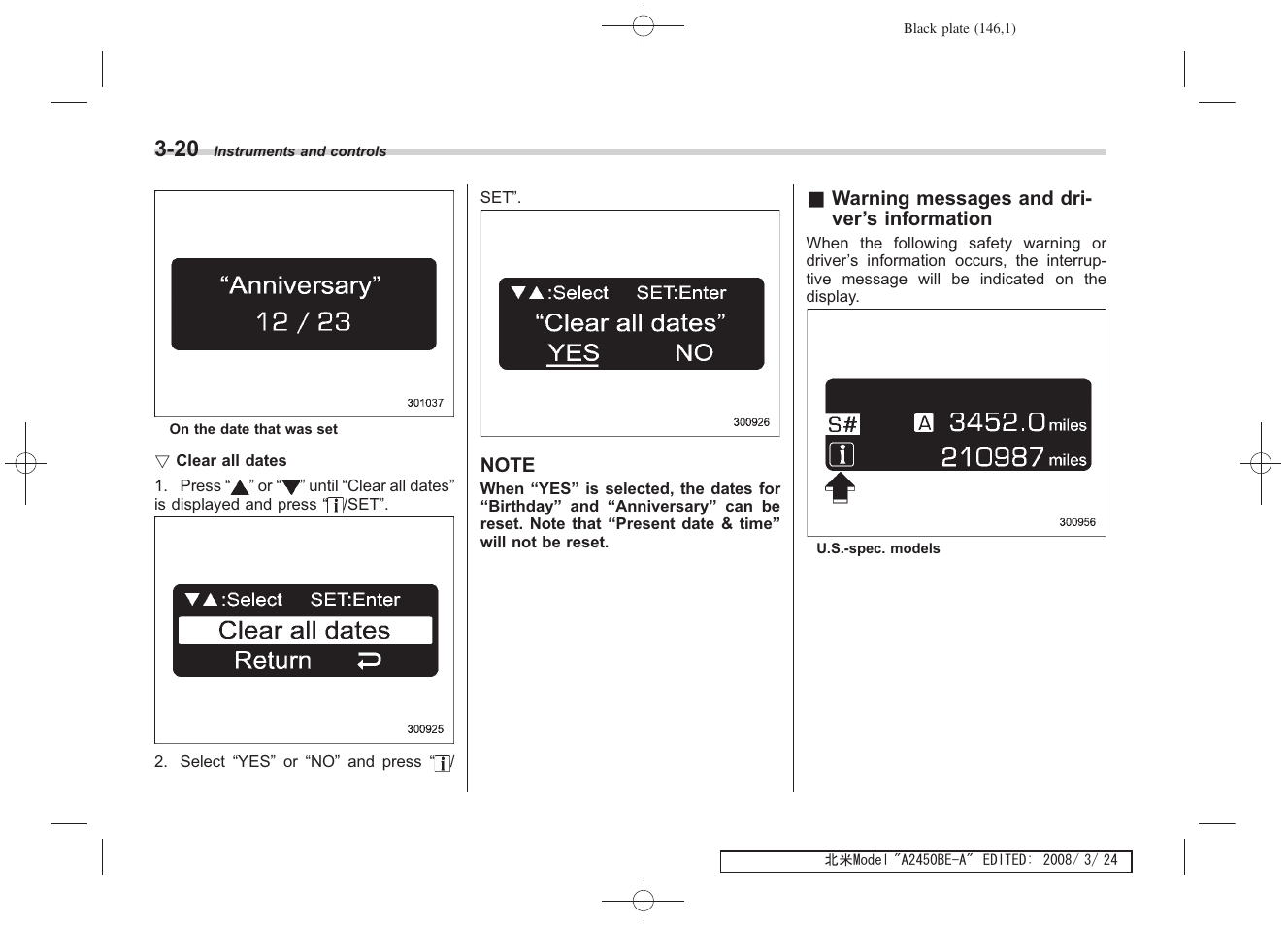 Black plate (146,1)

3-20 Instruments and controls

“Anniversary”
12 / 23

301037

On the date that was set

▽ Clear all dates

1. Press “▲” or “▼” until “Clear all dates” is displayed and press “i/SET”.

▼▲:Select SET:Enter
Clear all dates
Return

300925

2. Select “YES” or “NO” and press “i/SET”.

▼▲:Select SET:Enter
“Clear all dates”
YES NO

300926

NOTE

When “YES” is selected, the dates for “Birthday” and “Anniversary” can be reset. Note that “Present date & time” will not be reset.

■ Warning messages and driver’s information

When the following safety warning or driver’s information occurs, the interruptive message will be indicated on the display.

S# A 3452.0 miles
i 210987 miles

300956

U.S.-spec. models

北米Model "A2450BE-A" EDITED: 2008/ 3/ 24