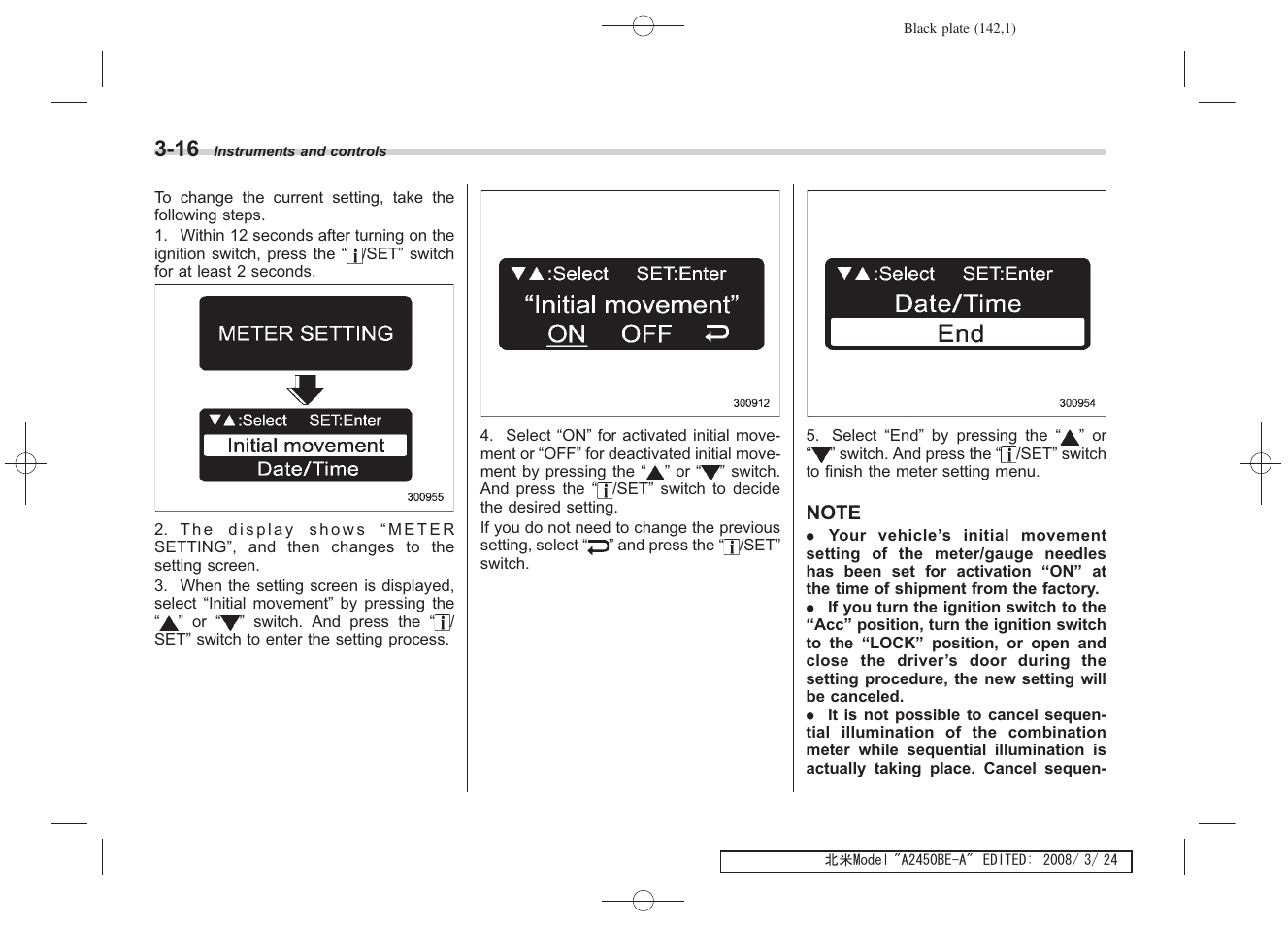 Black plate (142,1)

3-16 Instruments and controls

To change the current setting, take the following steps.
1. Within 12 seconds after turning on the ignition switch, press the “i/SET” switch for at least 2 seconds.

METER SETTING

▼▲:Select SET:Enter
Initial movement
Date/Time

300955

2. The display shows “METER SETTING”, and then changes to the setting screen.
3. When the setting screen is displayed, select “Initial movement” by pressing the “▲” or “▼” switch. And press the “i/SET” switch to enter the setting process.

▼▲:Select SET:Enter
“Initial movement”
ON OFF ↩

300912

4. Select “ON” for activated initial movement or “OFF” for deactivated initial movement by pressing the “▲” or “▼” switch. And press the “i/SET” switch to decide the desired setting.
If you do not need to change the previous setting, select “↩” and press the “i/SET” switch.

▼▲:Select SET:Enter
Date/Time
End

300954

5. Select “End” by pressing the “▲” or “▼” switch. And press the “i/SET” switch to finish the meter setting menu.

NOTE
● Your vehicle’s initial movement setting of the meter/gauge needles has been set for activation “ON” at the time of shipment from the factory.
● If you turn the ignition switch to the “Acc” position, turn the ignition switch to the “LOCK” position, or open and close the driver’s door during the setting procedure, the new setting will be canceled.
● It is not possible to cancel sequential illumination of the combination meter while sequential illumination is actually taking place. Cancel sequen-

北米Model "A2450BE-A" EDITED: 2008/ 3/ 24