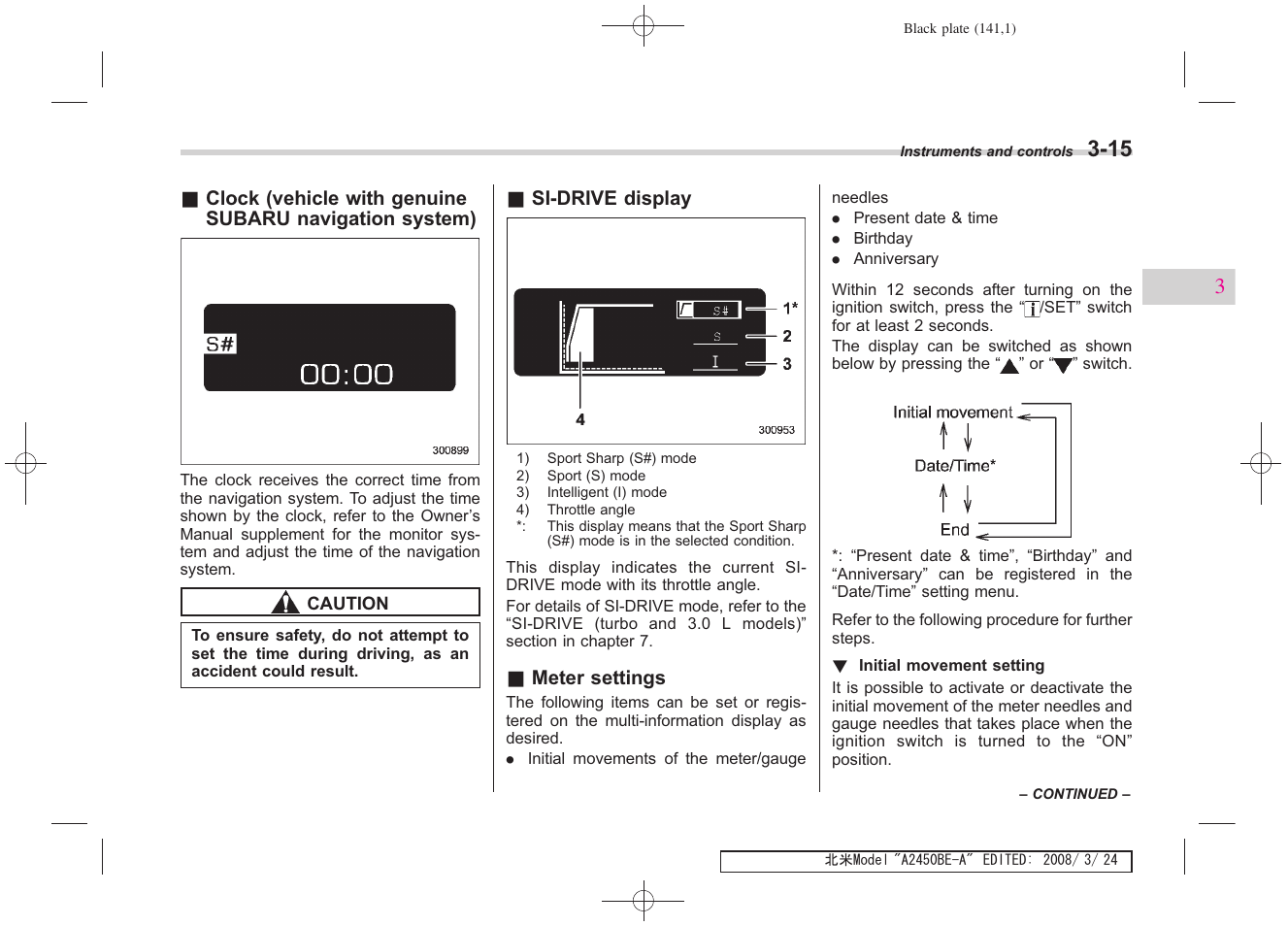 Black plate (141,1)

Instruments and controls 3-15

3

■ Clock (vehicle with genuine SUBARU navigation system)

S#
00:00

300899

The clock receives the correct time from the navigation system. To adjust the time shown by the clock, refer to the Owner's Manual supplement for the monitor system and adjust the time of the navigation system.

CAUTION

To ensure safety, do not attempt to set the time during driving, as an accident could result.

■ SI-DRIVE display

S#
S
I
1*
2
3
4

300953

1) Sport Sharp (S#) mode
2) Sport (S) mode
3) Intelligent (I) mode
4) Throttle angle
*: This display means that the Sport Sharp (S#) mode is in the selected condition.

This display indicates the current SI-DRIVE mode with its throttle angle.

For details of SI-DRIVE mode, refer to the "SI-DRIVE (turbo and 3.0 L models)" section in chapter 7.

■ Meter settings

The following items can be set or registered on the multi-information display as desired.

● Initial movements of the meter/gauge needles
● Present date & time
● Birthday
● Anniversary

Within 12 seconds after turning on the ignition switch, press the "i/SET" switch for at least 2 seconds.

The display can be switched as shown below by pressing the "▲" or "▼" switch.

Initial movement
Date/Time*
End

*: "Present date & time", "Birthday" and "Anniversary" can be registered in the "Date/Time" setting menu.

Refer to the following procedure for further steps.

▼ Initial movement setting

It is possible to activate or deactivate the initial movement of the meter needles and gauge needles that takes place when the ignition switch is turned to the "ON" position.

– CONTINUED –

北米Model "A2450BE-A" EDITED: 2008/ 3/ 24