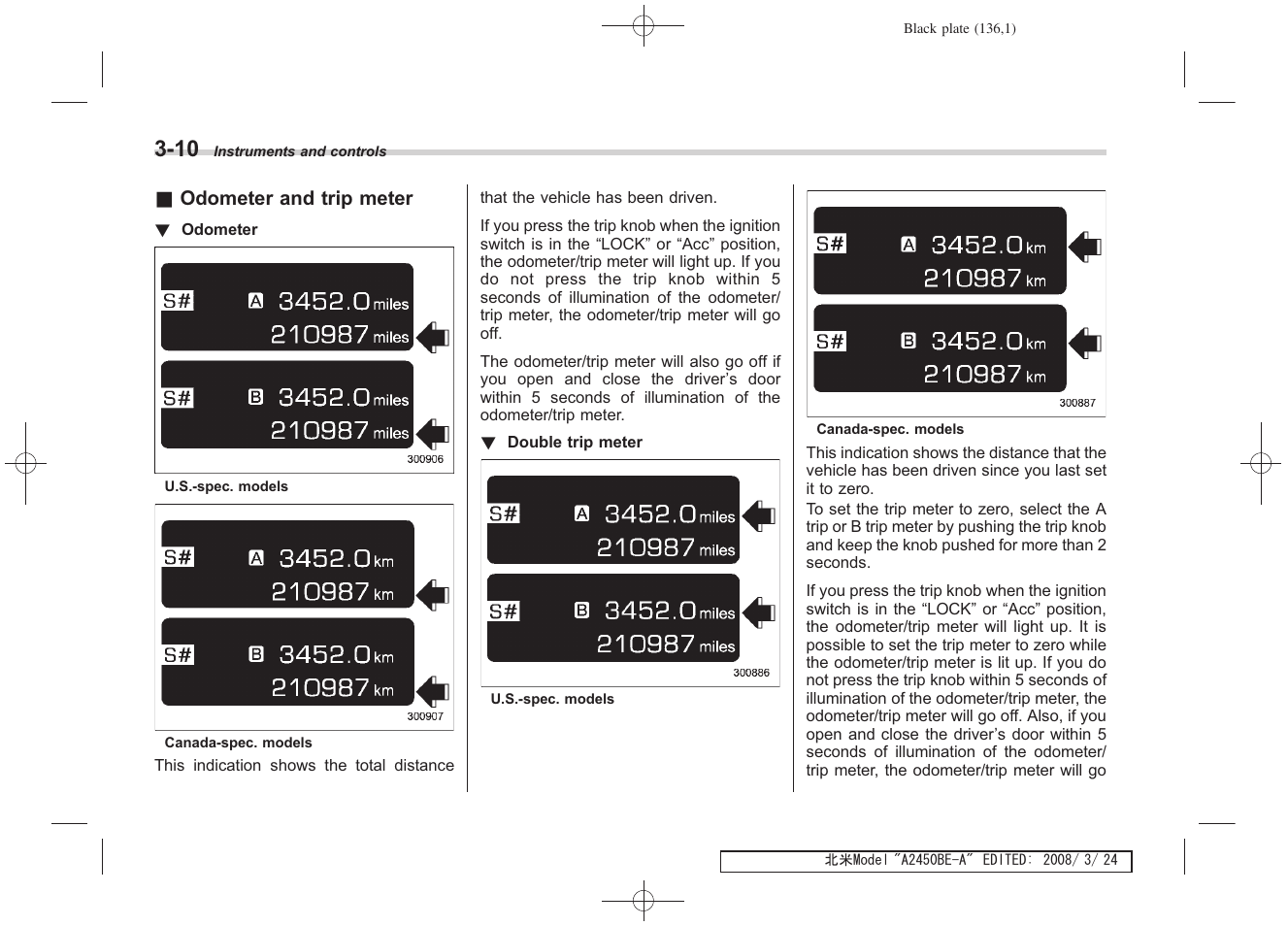 Black plate (136,1)

3-10 Instruments and controls

■ Odometer and trip meter

▼ Odometer

S# A 3452.0 miles
210987 miles

S# B 3452.0 miles
210987 miles

300906

U.S.-spec. models

S# A 3452.0 km
210987 km

S# B 3452.0 km
210987 km

300907

Canada-spec. models

This indication shows the total distance that the vehicle has been driven.

If you press the trip knob when the ignition switch is in the “LOCK” or “Acc” position, the odometer/trip meter will light up. If you do not press the trip knob within 5 seconds of illumination of the odometer/trip meter, the odometer/trip meter will go off.

The odometer/trip meter will also go off if you open and close the driver’s door within 5 seconds of illumination of the odometer/trip meter.

▼ Double trip meter

S# A 3452.0 miles
210987 miles

S# B 3452.0 miles
210987 miles

300886

U.S.-spec. models

S# A 3452.0 km
210987 km

S# B 3452.0 km
210987 km

300887

Canada-spec. models

This indication shows the distance that the vehicle has been driven since you last set it to zero.

To set the trip meter to zero, select the A trip or B trip meter by pushing the trip knob and keep the knob pushed for more than 2 seconds.

If you press the trip knob when the ignition switch is in the “LOCK” or “Acc” position, the odometer/trip meter will light up. It is possible to set the trip meter to zero while the odometer/trip meter is lit up. If you do not press the trip knob within 5 seconds of illumination of the odometer/trip meter, the odometer/trip meter will go off. Also, if you open and close the driver’s door within 5 seconds of illumination of the odometer/trip meter, the odometer/trip meter will go

北米Model "A2450BE-A" EDITED: 2008/ 3/ 24