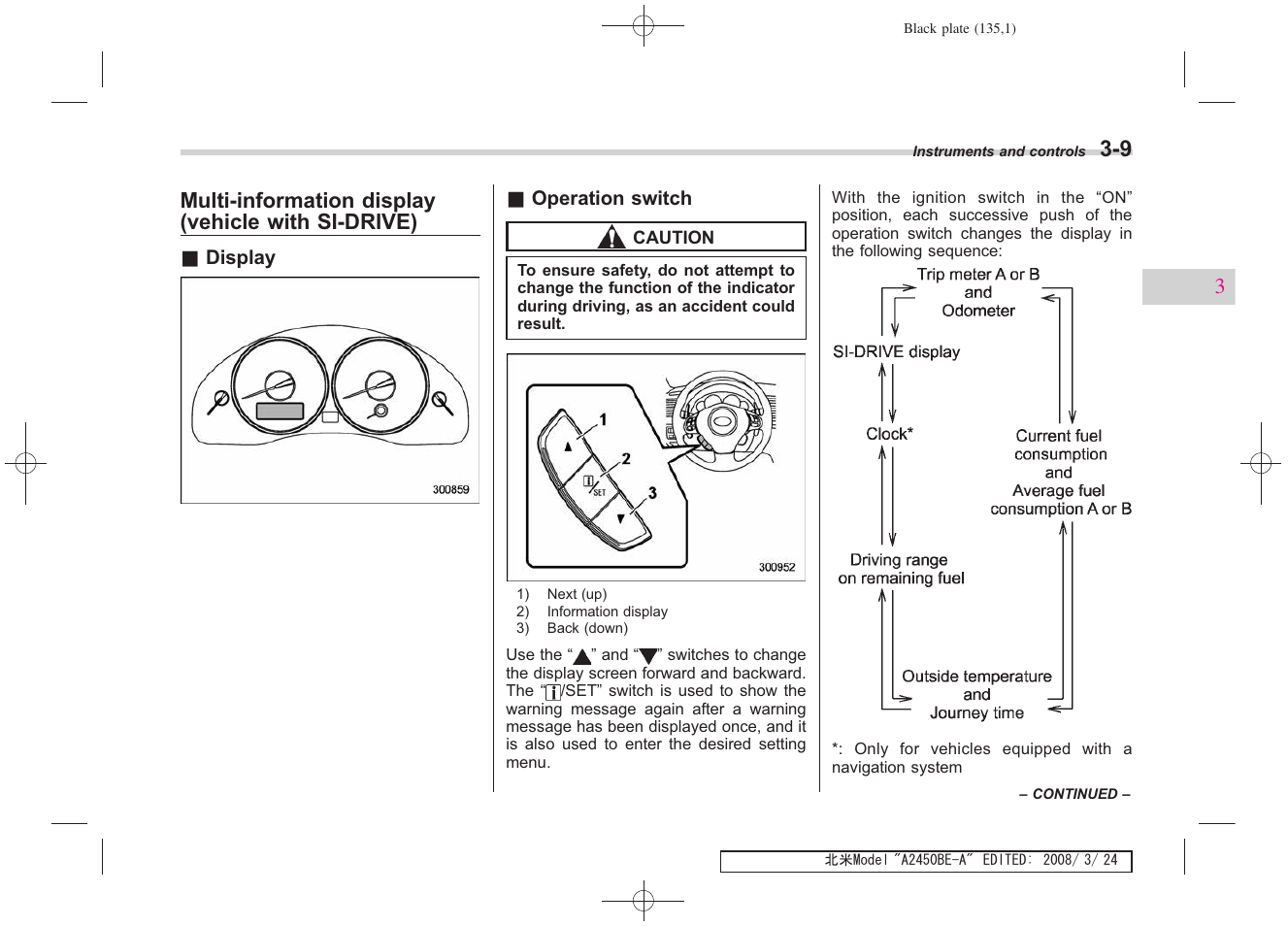 Black plate (135,1)

Instruments and controls 3-9

3

Multi-information display (vehicle with SI-DRIVE)

■ Display

300859

■ Operation switch

CAUTION

To ensure safety, do not attempt to change the function of the indicator during driving, as an accident could result.

1
2
SET
3
300952

1) Next (up)
2) Information display
3) Back (down)

Use the "▲" and "▼" switches to change the display screen forward and backward. The "i/SET" switch is used to show the warning message again after a warning message has been displayed once, and it is also used to enter the desired setting menu.

With the ignition switch in the "ON" position, each successive push of the operation switch changes the display in the following sequence:

Trip meter A or B and Odometer

SI-DRIVE display

Clock*

Current fuel consumption and Average fuel consumption A or B

Driving range on remaining fuel

Outside temperature and Journey time

*: Only for vehicles equipped with a navigation system

– CONTINUED –

北米Model "A2450BE-A" EDITED: 2008/ 3/ 24