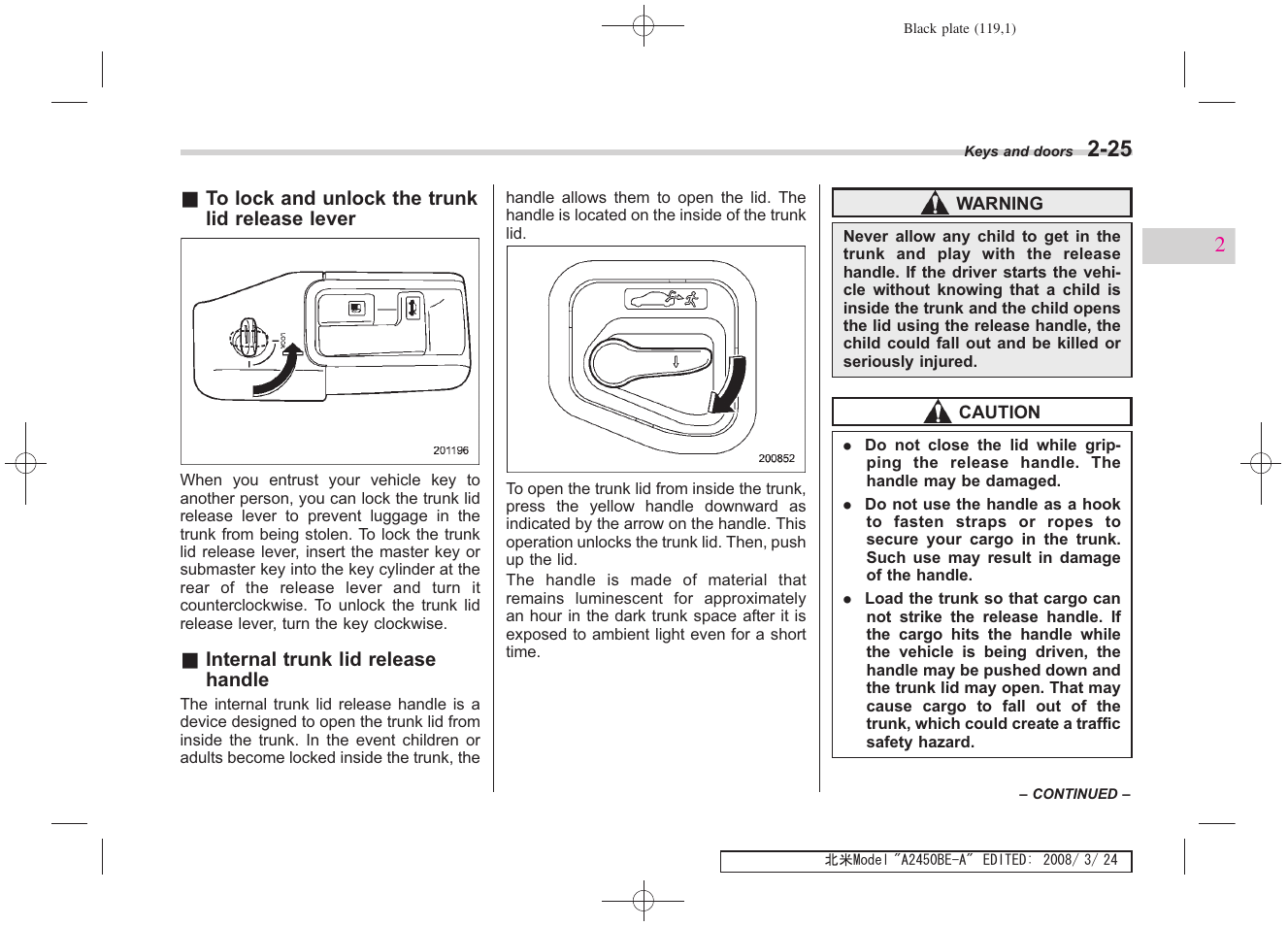 Black plate (119,1)

Keys and doors 2-25

2

■ To lock and unlock the trunk lid release lever

LOCK

201196

When you entrust your vehicle key to another person, you can lock the trunk lid release lever to prevent luggage in the trunk from being stolen. To lock the trunk lid release lever, insert the master key or submaster key into the key cylinder at the rear of the release lever and turn it counterclockwise. To unlock the trunk lid release lever, turn the key clockwise.

■ Internal trunk lid release handle

The internal trunk lid release handle is a device designed to open the trunk lid from inside the trunk. In the event children or adults become locked inside the trunk, the handle allows them to open the lid. The handle is located on the inside of the trunk lid.

200852

To open the trunk lid from inside the trunk, press the yellow handle downward as indicated by the arrow on the handle. This operation unlocks the trunk lid. Then, push up the lid.

The handle is made of material that remains luminescent for approximately an hour in the dark trunk space after it is exposed to ambient light even for a short time.

WARNING

Never allow any child to get in the trunk and play with the release handle. If the driver starts the vehicle without knowing that a child is inside the trunk and the child opens the lid using the release handle, the child could fall out and be killed or seriously injured.

CAUTION

● Do not close the lid while gripping the release handle. The handle may be damaged.

● Do not use the handle as a hook to fasten straps or ropes to secure your cargo in the trunk. Such use may result in damage of the handle.

● Load the trunk so that cargo can not strike the release handle. If the cargo hits the handle while the vehicle is being driven, the handle may be pushed down and the trunk lid may open. That may cause cargo to fall out of the trunk, which could create a traffic safety hazard.

– CONTINUED –

北米Model "A2450BE-A" EDITED: 2008/ 3/ 24