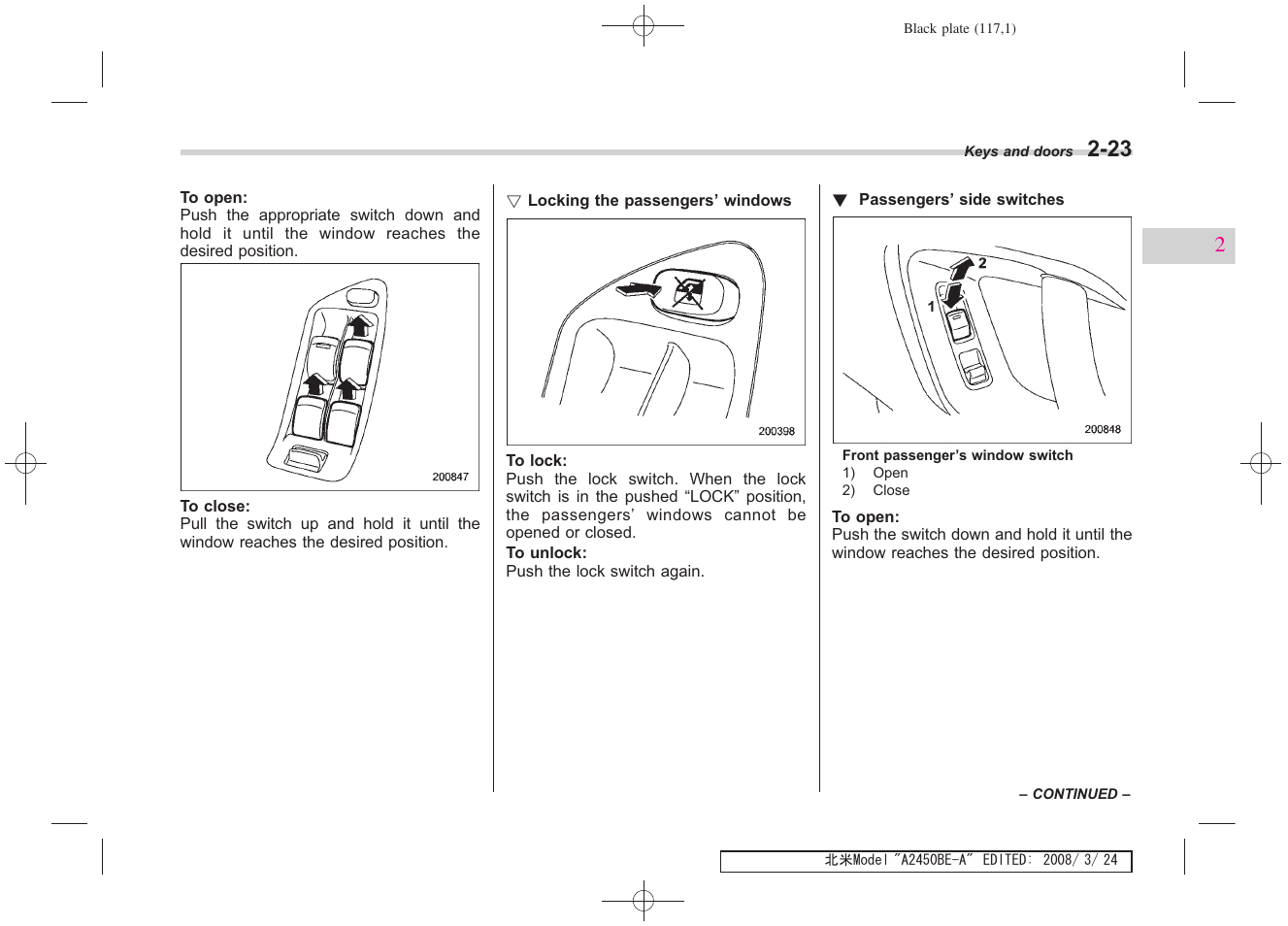 Black plate (117,1)

Keys and doors 2-23

2

To open:
Push the appropriate switch down and hold it until the window reaches the desired position.

200847

To close:
Pull the switch up and hold it until the window reaches the desired position.

▽ Locking the passengers' windows

200398

To lock:
Push the lock switch. When the lock switch is in the pushed "LOCK" position, the passengers' windows cannot be opened or closed.
To unlock:
Push the lock switch again.

▼ Passengers' side switches

2
1

200848

Front passenger's window switch
1) Open
2) Close

To open:
Push the switch down and hold it until the window reaches the desired position.

– CONTINUED –

北米Model "A2450BE-A" EDITED: 2008/ 3/ 24