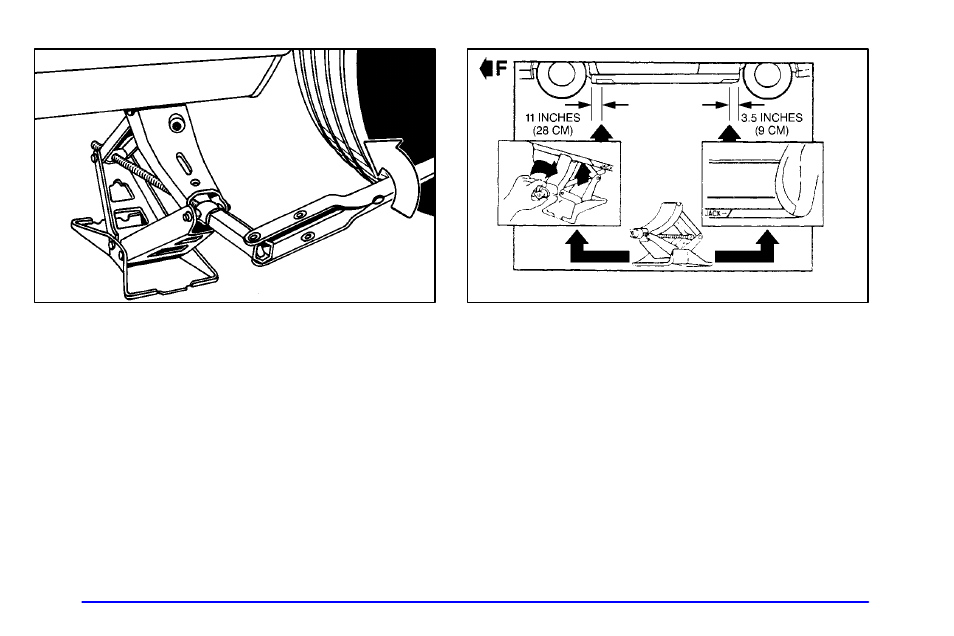 F

11 INCHES (28 CM)

3.5 INCHES (9 CM)

JACK