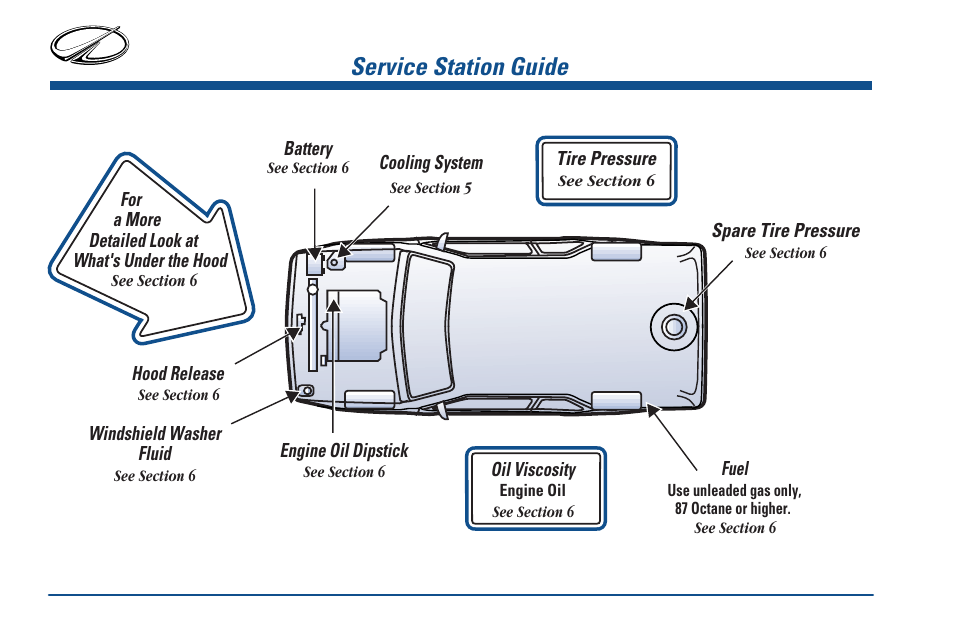 Service Station Guide

For a More Detailed Look at What's Under the Hood
See Section 6

Battery
See Section 6

Cooling System
See Section 5

Tire Pressure
See Section 6

Spare Tire Pressure
See Section 6

Hood Release
See Section 6

Windshield Washer Fluid
See Section 6

Engine Oil Dipstick
See Section 6

Oil Viscosity
Engine Oil
See Section 6

Fuel
Use unleaded gas only, 87 Octane or higher.
See Section 6