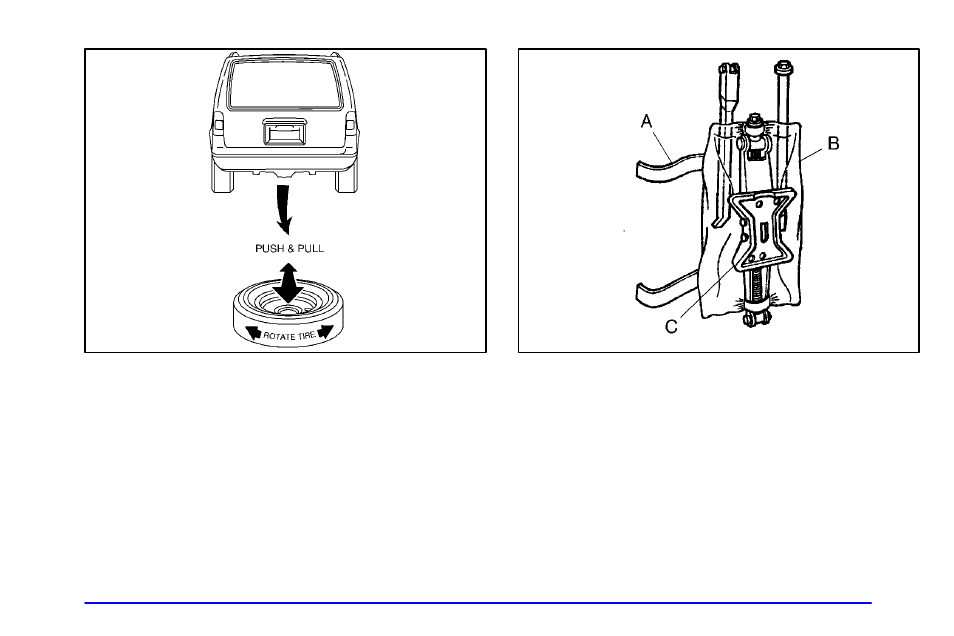 PUSH & PULL

ROTATE TIRE

A

B

C