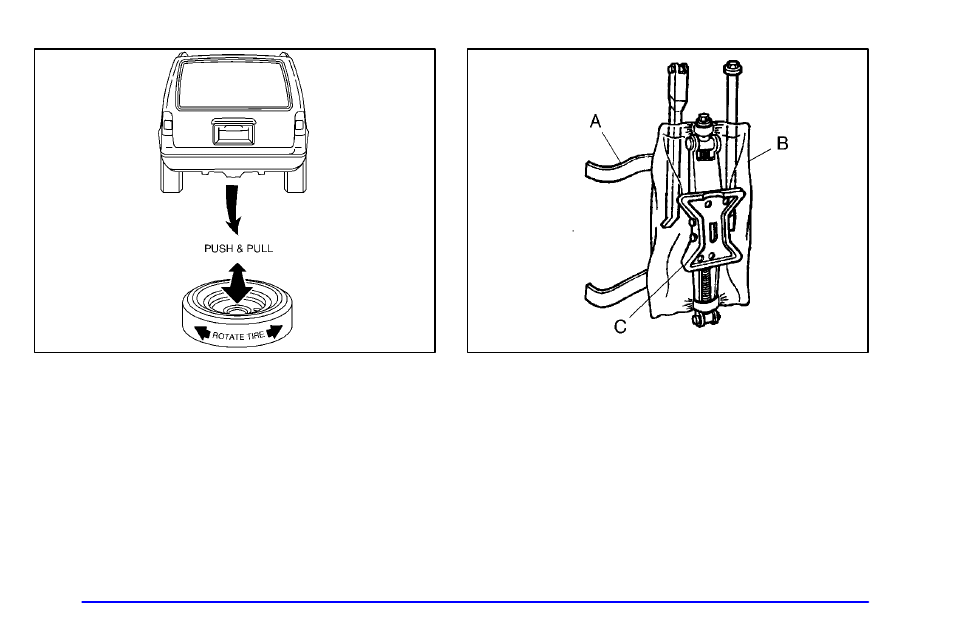 PUSH & PULL

ROTATE TIRE

A

B

C